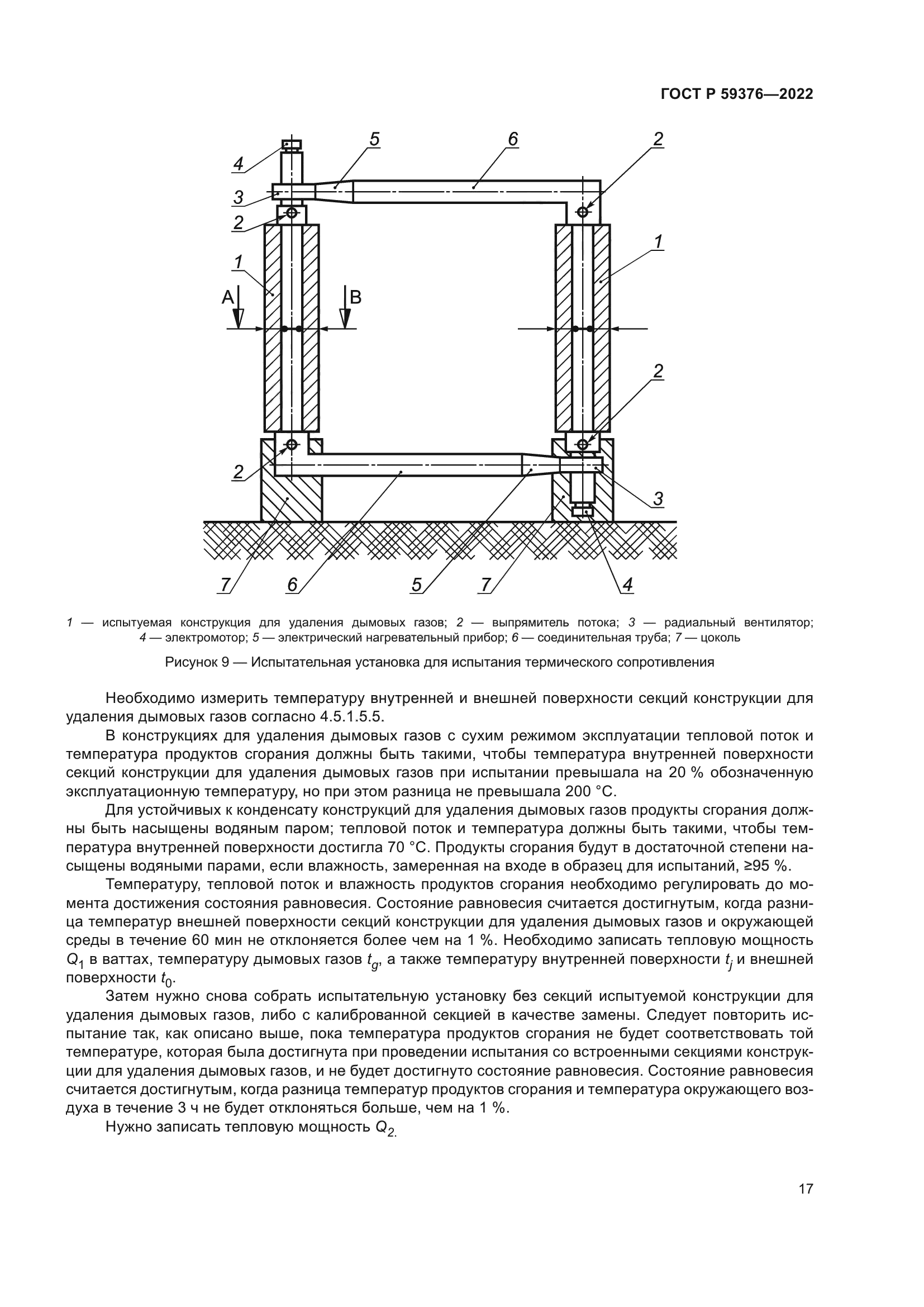 ГОСТ Р 59376—2022

4
5
6
2
3
2
1
1
A
B
2
2
3
7
6
5
7
4

1 — испытуемая конструкция для удаления дымовых газов; 2 — выпрямитель потока; 3 — радиальный вентилятор; 4 — электромотор; 5 — электрический нагревательный прибор; 6 — соединительная труба; 7 — цоколь

Рисунок 9 — Испытательная установка для испытания термического сопротивления

Необходимо измерить температуру внутренней и внешней поверхности секций конструкции для удаления дымовых газов согласно 4.5.1.5.5.

В конструкциях для удаления дымовых газов с сухим режимом эксплуатации тепловой поток и температура продуктов сгорания должны быть такими, чтобы температура внутренней поверхности секций конструкции для удаления дымовых газов при испытании превышала на 20 % обозначенную эксплуатационную температуру, но при этом разница не превышала 200 °С.

Для устойчивых к конденсату конструкций для удаления дымовых газов продукты сгорания должны быть насыщены водяным паром; тепловой поток и температура должны быть такими, чтобы температура внутренней поверхности достигла 70 °С. Продукты сгорания будут в достаточной степени насыщены водяными парами, если влажность, замеренная на входе в образец для испытаний, ≥95 %.

Температуру, тепловой поток и влажность продуктов сгорания необходимо регулировать до момента достижения состояния равновесия. Состояние равновесия считается достигнутым, когда разница температур внешней поверхности секций конструкции для удаления дымовых газов и окружающей среды в течение 60 мин не отклоняется более чем на 1 %. Необходимо записать тепловую мощность $Q_1$ в ваттах, температуру дымовых газов $t_g$, а также температуру внутренней поверхности $t_j$ и внешней поверхности $t_0$.

Затем нужно снова собрать испытательную установку без секций испытуемой конструкции для удаления дымовых газов, либо с калиброванной секцией в качестве замены. Следует повторить испытание так, как описано выше, пока температура продуктов сгорания не будет соответствовать той температуре, которая была достигнута при проведении испытания со встроенными секциями конструкции для удаления дымовых газов, и не будет достигнуто состояние равновесия. Состояние равновесия считается достигнутым, когда разница температур продуктов сгорания и температура окружающего воздуха в течение 3 ч не будет отклоняться больше, чем на 1 %.

Нужно записать тепловую мощность $Q_{2.}$

17