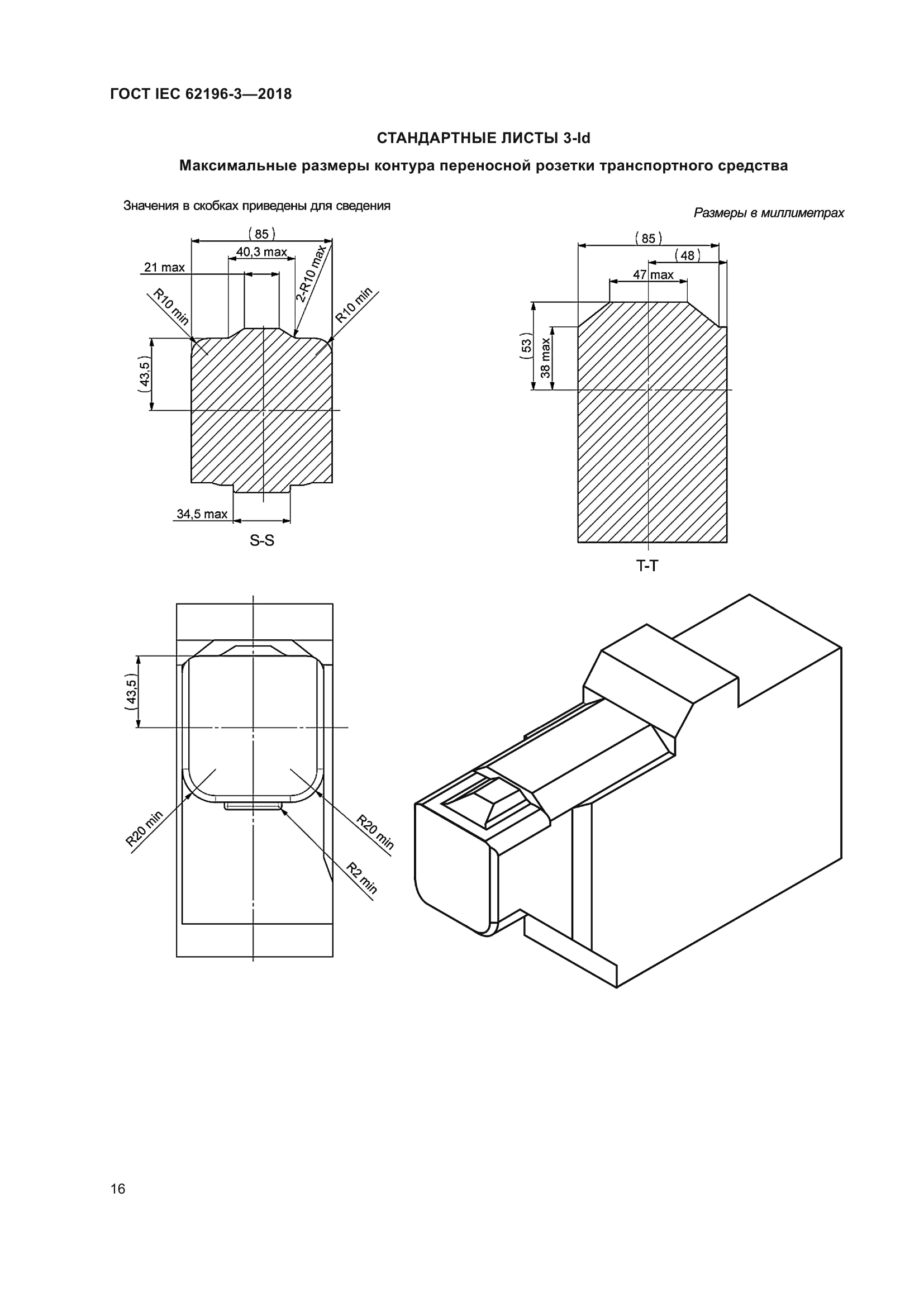 ГОСТ IEC 62196-3—2018

СТАНДАРТНЫЕ ЛИСТЫ 3-Id

Максимальные размеры контура переносной розетки транспортного средства

Значения в скобках приведены для сведения

Размеры в миллиметрах

(85)
40,3 max
21 max
2-R10 max
R10 min
R10 min
(43,5)
34,5 max
S-S

(85)
(48)
47 max
(53)
38 max
T-T

(43,5)
R20 min
R20 min
R2 min

16