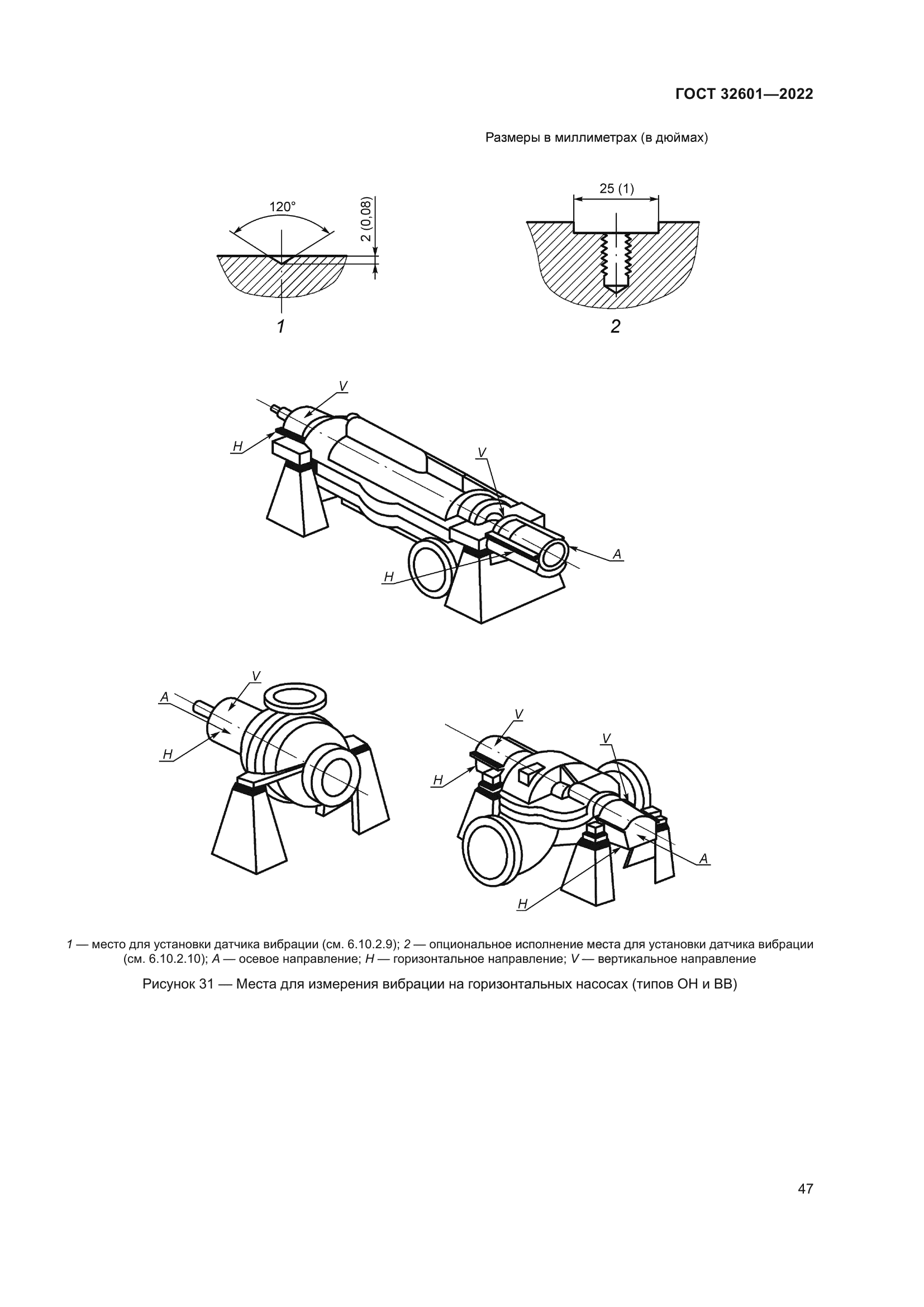 ГОСТ 32601—2022

Размеры в миллиметрах (в дюймах)

120°

2 (0,08)

1

25 (1)

2

V

H

V

A

H

V

A

H

V

V

H

A

H

1 — место для установки датчика вибрации (см. 6.10.2.9); 2 — опциональное исполнение места для установки датчика вибрации (см. 6.10.2.10); A — осевое направление; H — горизонтальное направление; V — вертикальное направление

Рисунок 31 — Места для измерения вибрации на горизонтальных насосах (типов ОН и ВВ)

47