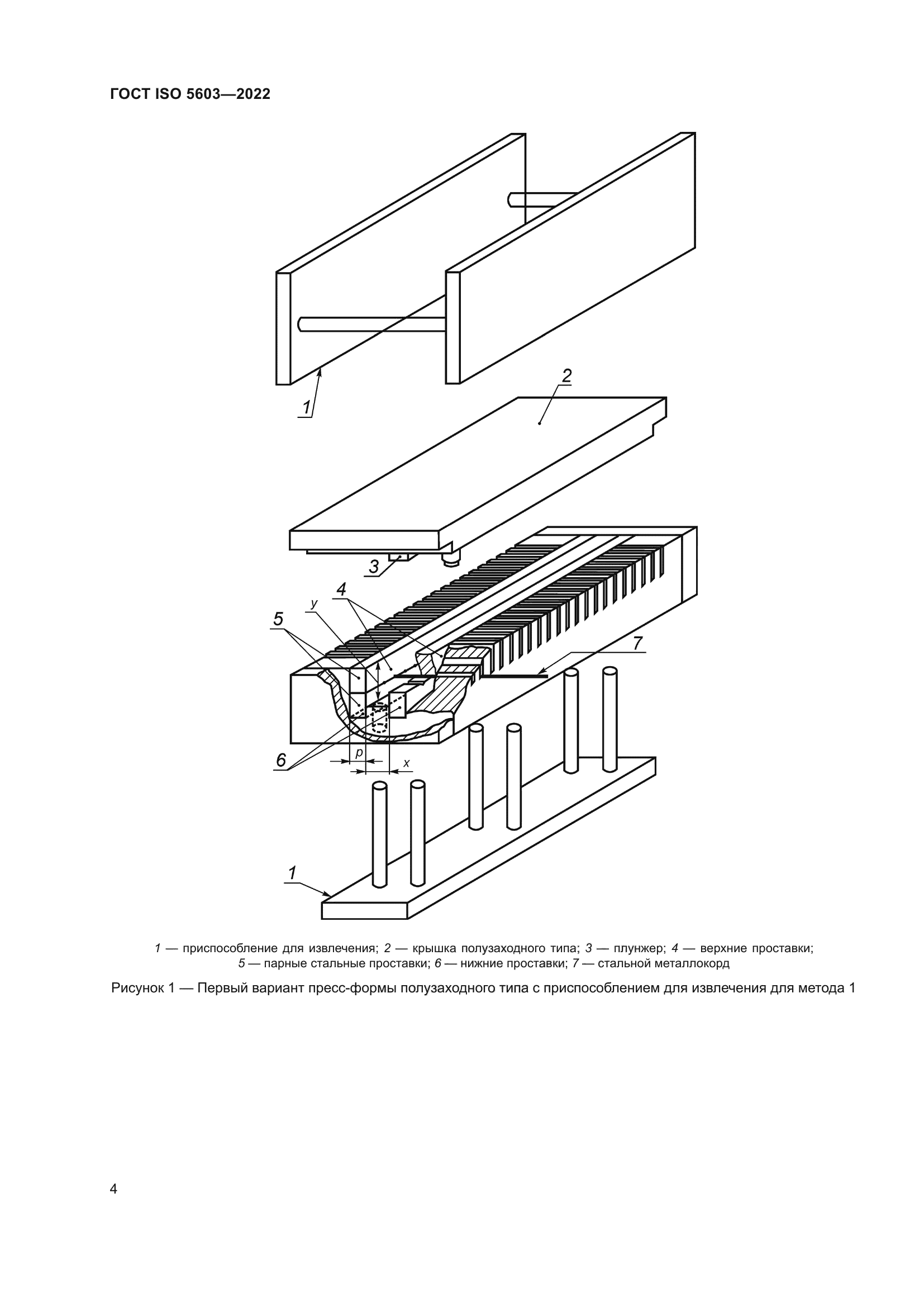 ГОСТ ISO 5603—2022

1

2

3

4

y

5

7

6

p

x

1

1 — приспособление для извлечения; 2 — крышка полузаходного типа; 3 — плунжер; 4 — верхние проставки; 5 — парные стальные проставки; 6 — нижние проставки; 7 — стальной металлокорд

Рисунок 1 — Первый вариант пресс-формы полузаходного типа с приспособлением для извлечения для метода 1

4