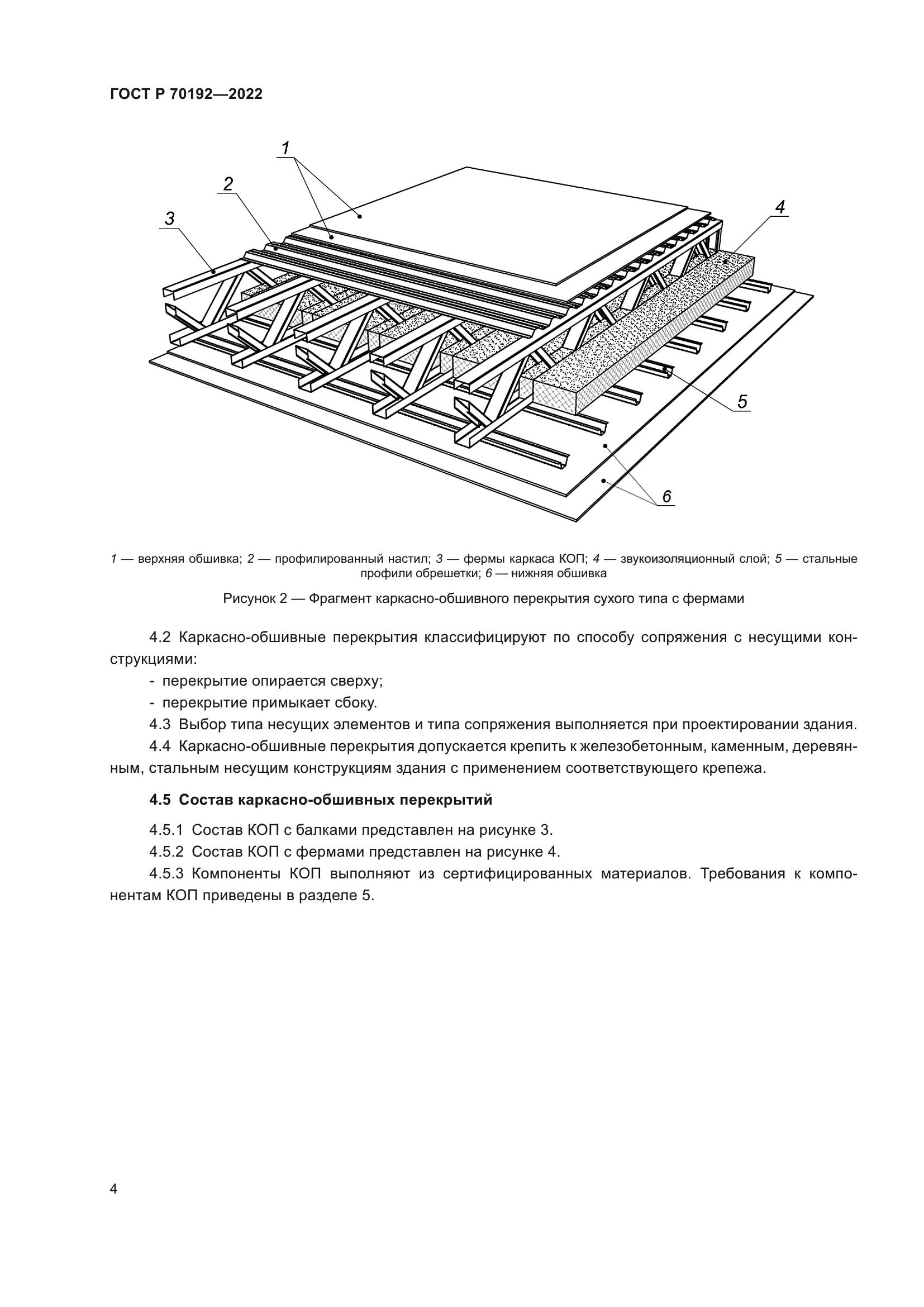 ГОСТ Р 70192—2022

1
2
3
4
5
6

1 — верхняя обшивка; 2 — профилированный настил; 3 — фермы каркаса КОП; 4 — звукоизоляционный слой; 5 — стальные профили обрешетки; 6 — нижняя обшивка

Рисунок 2 — Фрагмент каркасно-обшивного перекрытия сухого типа с фермами

4.2 Каркасно-обшивные перекрытия классифицируют по способу сопряжения с несущими конструкциями:

- перекрытие опирается сверху;
- перекрытие примыкает сбоку.

4.3 Выбор типа несущих элементов и типа сопряжения выполняется при проектировании здания.

4.4 Каркасно-обшивные перекрытия допускается крепить к железобетонным, каменным, деревянным, стальным несущим конструкциям здания с применением соответствующего крепежа.

4.5 Состав каркасно-обшивных перекрытий

4.5.1 Состав КОП с балками представлен на рисунке 3.

4.5.2 Состав КОП с фермами представлен на рисунке 4.

4.5.3 Компоненты КОП выполняют из сертифицированных материалов. Требования к компонентам КОП приведены в разделе 5.

4