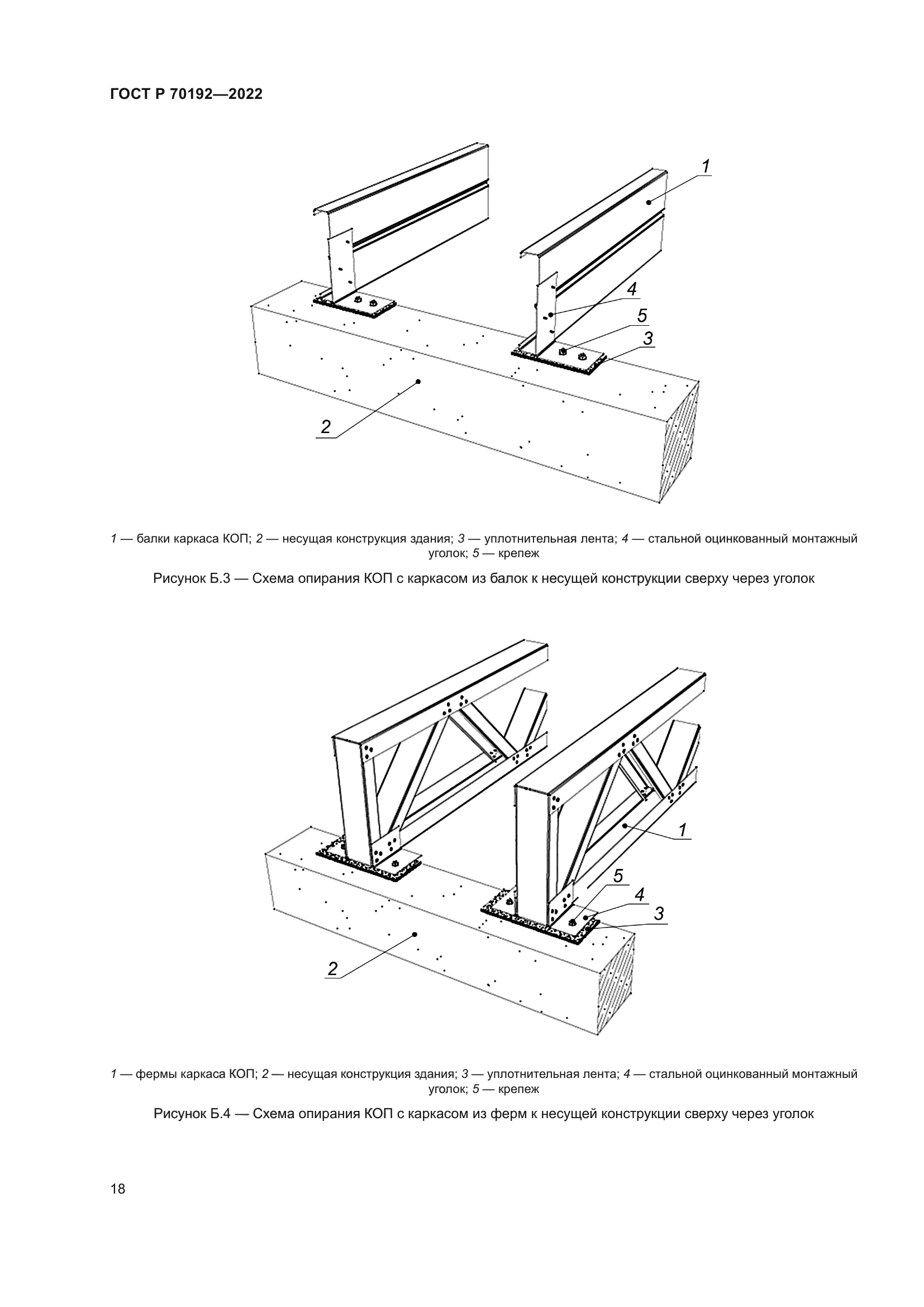 ГОСТ Р 70192—2022

1

4

5

3

2

1 — балки каркаса КОП; 2 — несущая конструкция здания; 3 — уплотнительная лента; 4 — стальной оцинкованный монтажный уголок; 5 — крепеж

Рисунок Б.3 — Схема опирания КОП с каркасом из балок к несущей конструкции сверху через уголок

1

5

4

3

2

1 — фермы каркаса КОП; 2 — несущая конструкция здания; 3 — уплотнительная лента; 4 — стальной оцинкованный монтажный уголок; 5 — крепеж

Рисунок Б.4 — Схема опирания КОП с каркасом из ферм к несущей конструкции сверху через уголок

18