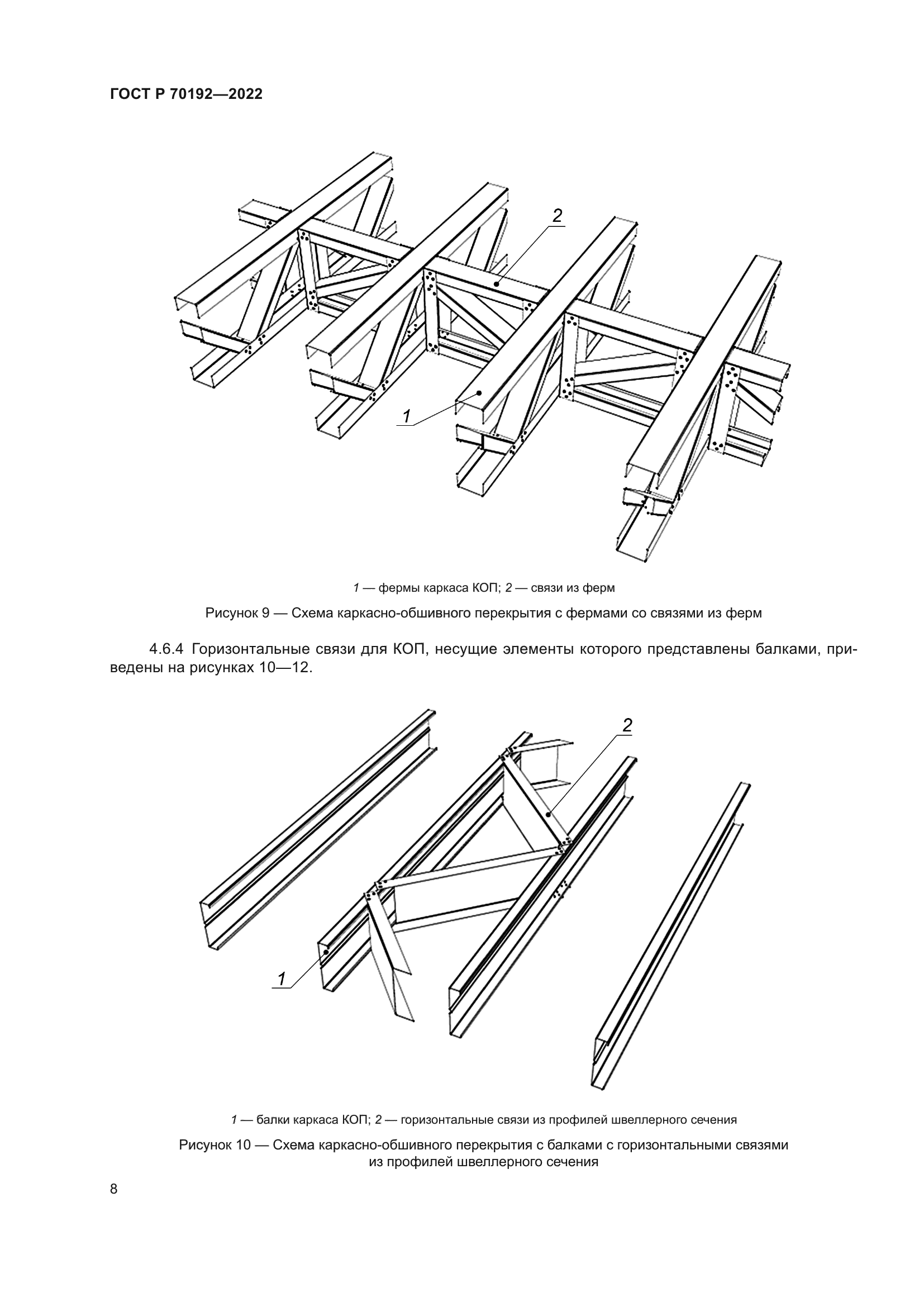 ГОСТ Р 70192—2022

2

1

1 — фермы каркаса КОП; 2 — связи из ферм

Рисунок 9 — Схема каркасно-обшивного перекрытия с фермами со связями из ферм

4.6.4 Горизонтальные связи для КОП, несущие элементы которого представлены балками, приведены на рисунках 10—12.

2

1

1 — балки каркаса КОП; 2 — горизонтальные связи из профилей швеллерного сечения

Рисунок 10 — Схема каркасно-обшивного перекрытия с балками с горизонтальными связями из профилей швеллерного сечения

8