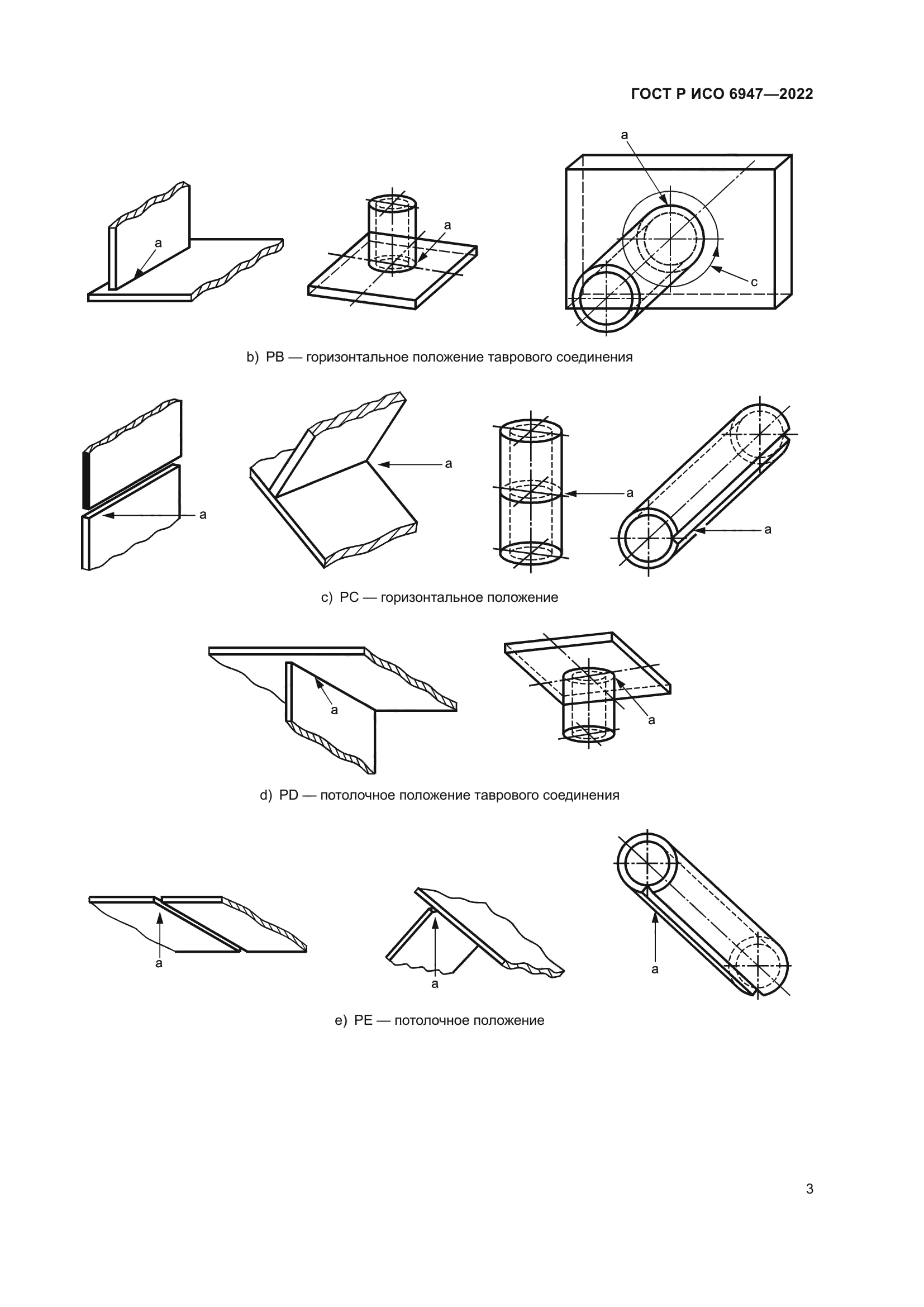 ГОСТ Р ИСО 6947—2022

a

a

a

c

b) PB — горизонтальное положение таврового соединения

a

a

a

a

c) PC — горизонтальное положение

a

a

d) PD — потолочное положение таврового соединения

a

a

a

e) PE — потолочное положение

3