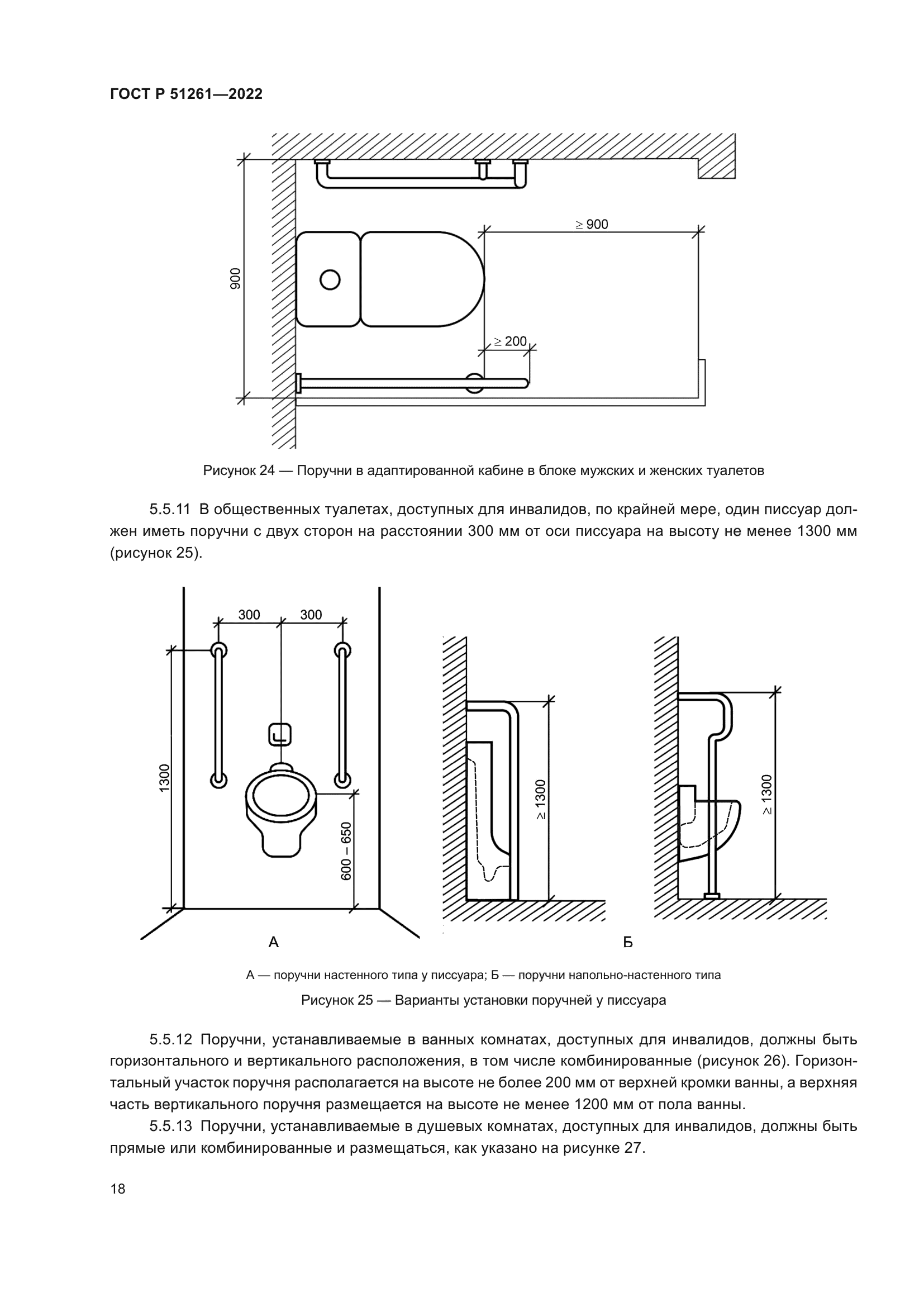 ГОСТ Р 51261—2022

900

$\geq 900$

$\geq 200$

Рисунок 24 — Поручни в адаптированной кабине в блоке мужских и женских туалетов

5.5.11 В общественных туалетах, доступных для инвалидов, по крайней мере, один писсуар должен иметь поручни с двух сторон на расстоянии 300 мм от оси писсуара на высоту не менее 1300 мм (рисунок 25).

300 300

1300

600 – 650

$\geq 1300$

$\geq 1300$

А

Б

А — поручни настенного типа у писсуара; Б — поручни напольно-настенного типа

Рисунок 25 — Варианты установки поручней у писсуара

5.5.12 Поручни, устанавливаемые в ванных комнатах, доступных для инвалидов, должны быть горизонтального и вертикального расположения, в том числе комбинированные (рисунок 26). Горизонтальный участок поручня располагается на высоте не более 200 мм от верхней кромки ванны, а верхняя часть вертикального поручня размещается на высоте не менее 1200 мм от пола ванны.

5.5.13 Поручни, устанавливаемые в душевых комнатах, доступных для инвалидов, должны быть прямые или комбинированные и размещаться, как указано на рисунке 27.

18