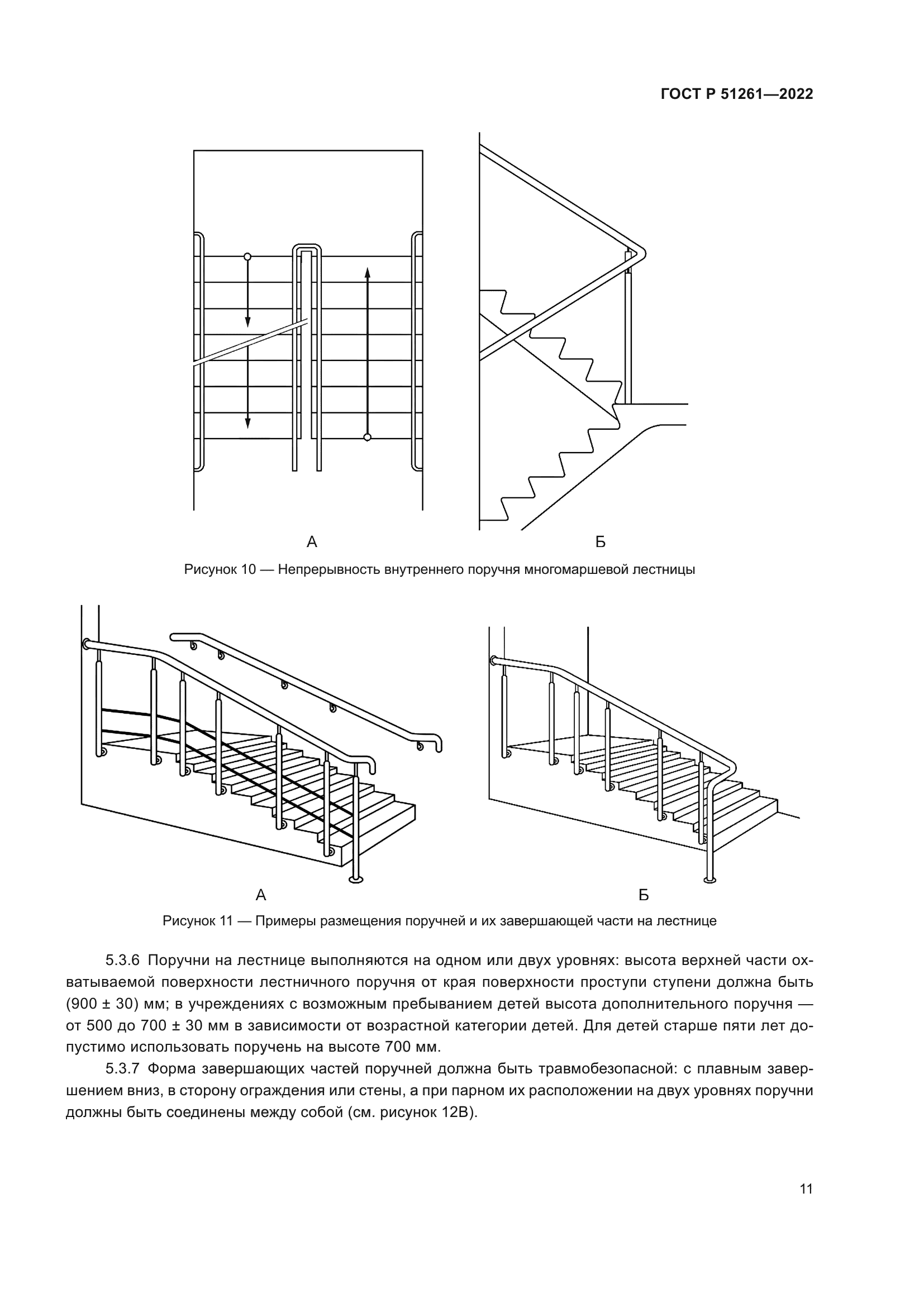 ГОСТ Р 51261—2022

А

Б

Рисунок 10 — Непрерывность внутреннего поручня многомаршевой лестницы

А

Б

Рисунок 11 — Примеры размещения поручней и их завершающей части на лестнице

5.3.6 Поручни на лестнице выполняются на одном или двух уровнях: высота верхней части охватываемой поверхности лестничного поручня от края поверхности проступи ступени должна быть (900 ± 30) мм; в учреждениях с возможным пребыванием детей высота дополнительного поручня — от 500 до 700 ± 30 мм в зависимости от возрастной категории детей. Для детей старше пяти лет допустимо использовать поручень на высоте 700 мм.

5.3.7 Форма завершающих частей поручней должна быть травмобезопасной: с плавным завершением вниз, в сторону ограждения или стены, а при парном их расположении на двух уровнях поручни должны быть соединены между собой (см. рисунок 12В).

11