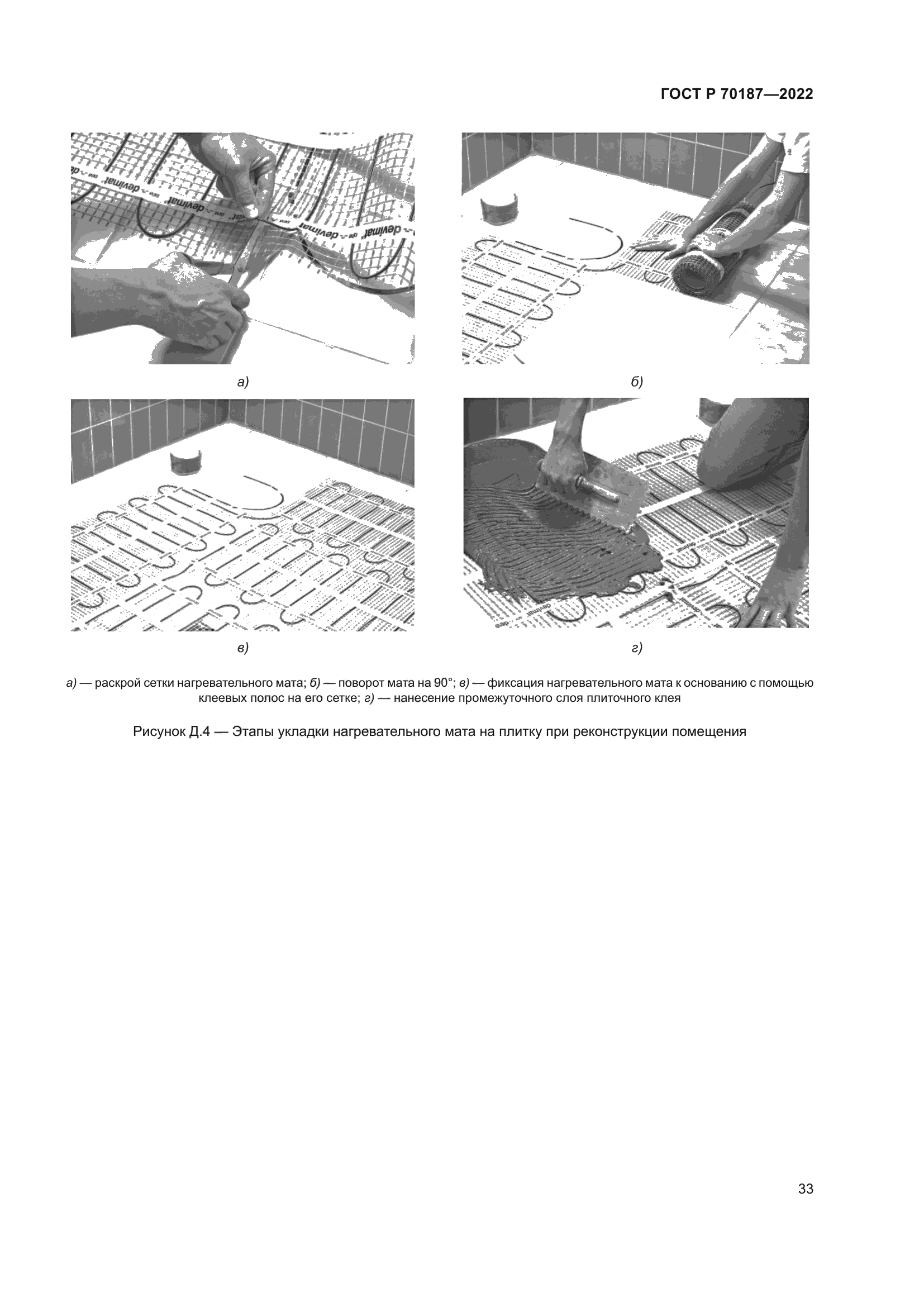 ГОСТ Р 70187—2022

devimat

devimat

а)

б)

в)

г)

а) — раскрой сетки нагревательного мата; б) — поворот мата на 90°; в) — фиксация нагревательного мата к основанию с помощью клеевых полос на его сетке; г) — нанесение промежуточного слоя плиточного клея

Рисунок Д.4 — Этапы укладки нагревательного мата на плитку при реконструкции помещения

33