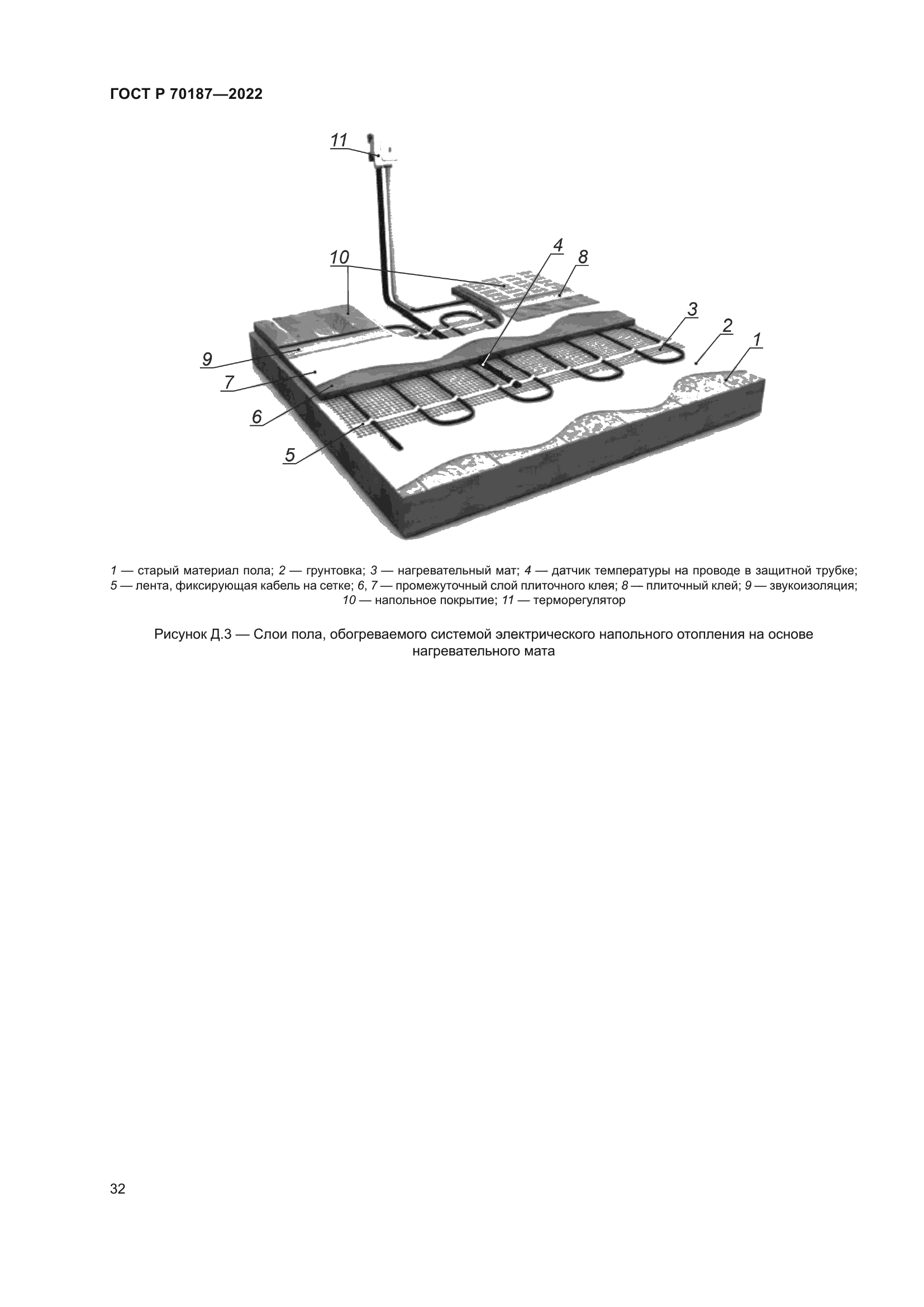 ГОСТ Р 70187—2022

11

10

4

8

3

2

1

9

7

6

5

1 — старый материал пола; 2 — грунтовка; 3 — нагревательный мат; 4 — датчик температуры на проводе в защитной трубке; 5 — лента, фиксирующая кабель на сетке; 6, 7 — промежуточный слой плиточного клея; 8 — плиточный клей; 9 — звукоизоляция; 10 — напольное покрытие; 11 — терморегулятор

Рисунок Д.3 — Слои пола, обогреваемого системой электрического напольного отопления на основе нагревательного мата

32