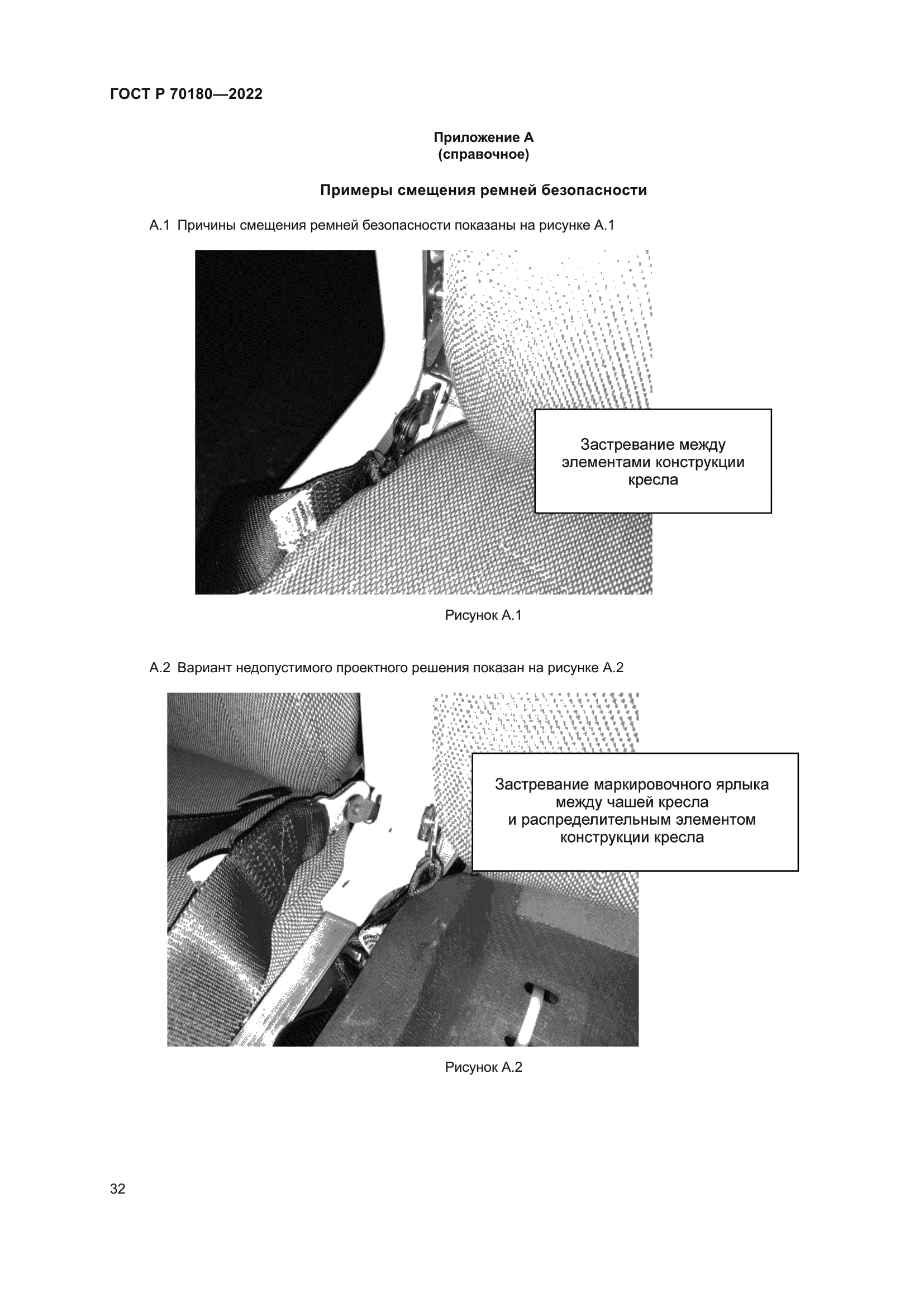 ГОСТ Р 70180—2022

Приложение А
(справочное)

Примеры смещения ремней безопасности

А.1 Причины смещения ремней безопасности показаны на рисунке А.1

Застревание между элементами конструкции кресла

Рисунок А.1

А.2 Вариант недопустимого проектного решения показан на рисунке А.2

Застревание маркировочного ярлыка между чашей кресла и распределительным элементом конструкции кресла

Рисунок А.2

32