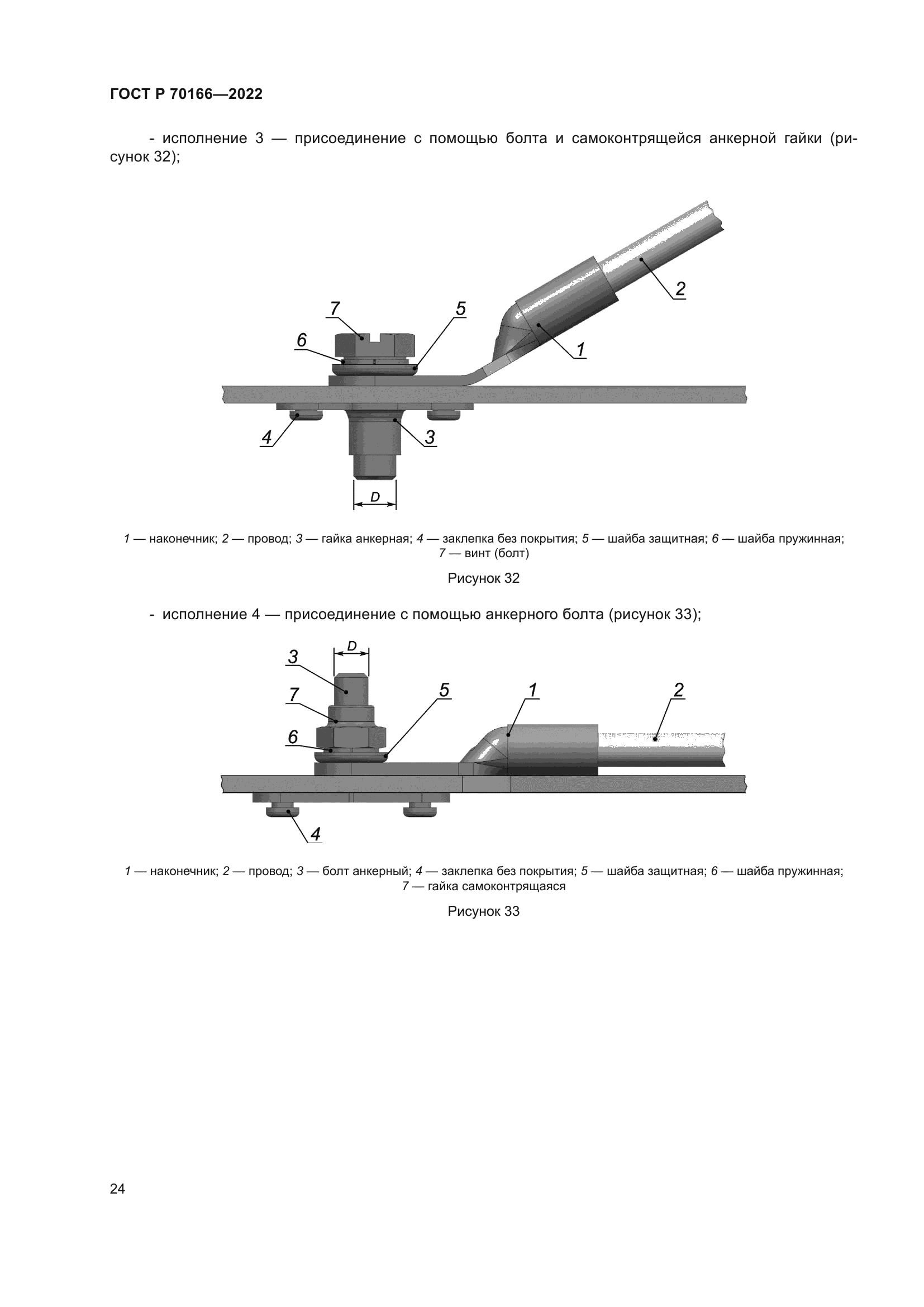 ГОСТ Р 70166—2022

- исполнение 3 — присоединение с помощью болта и самоконтрящейся анкерной гайки (рисунок 32);

2
7
5
6
1
4
3
D

1 — наконечник; 2 — провод; 3 — гайка анкерная; 4 — заклепка без покрытия; 5 — шайба защитная; 6 — шайба пружинная; 7 — винт (болт)

Рисунок 32

- исполнение 4 — присоединение с помощью анкерного болта (рисунок 33);

D
3
7
5
1
2
6
4

1 — наконечник; 2 — провод; 3 — болт анкерный; 4 — заклепка без покрытия; 5 — шайба защитная; 6 — шайба пружинная; 7 — гайка самоконтрящаяся

Рисунок 33

24