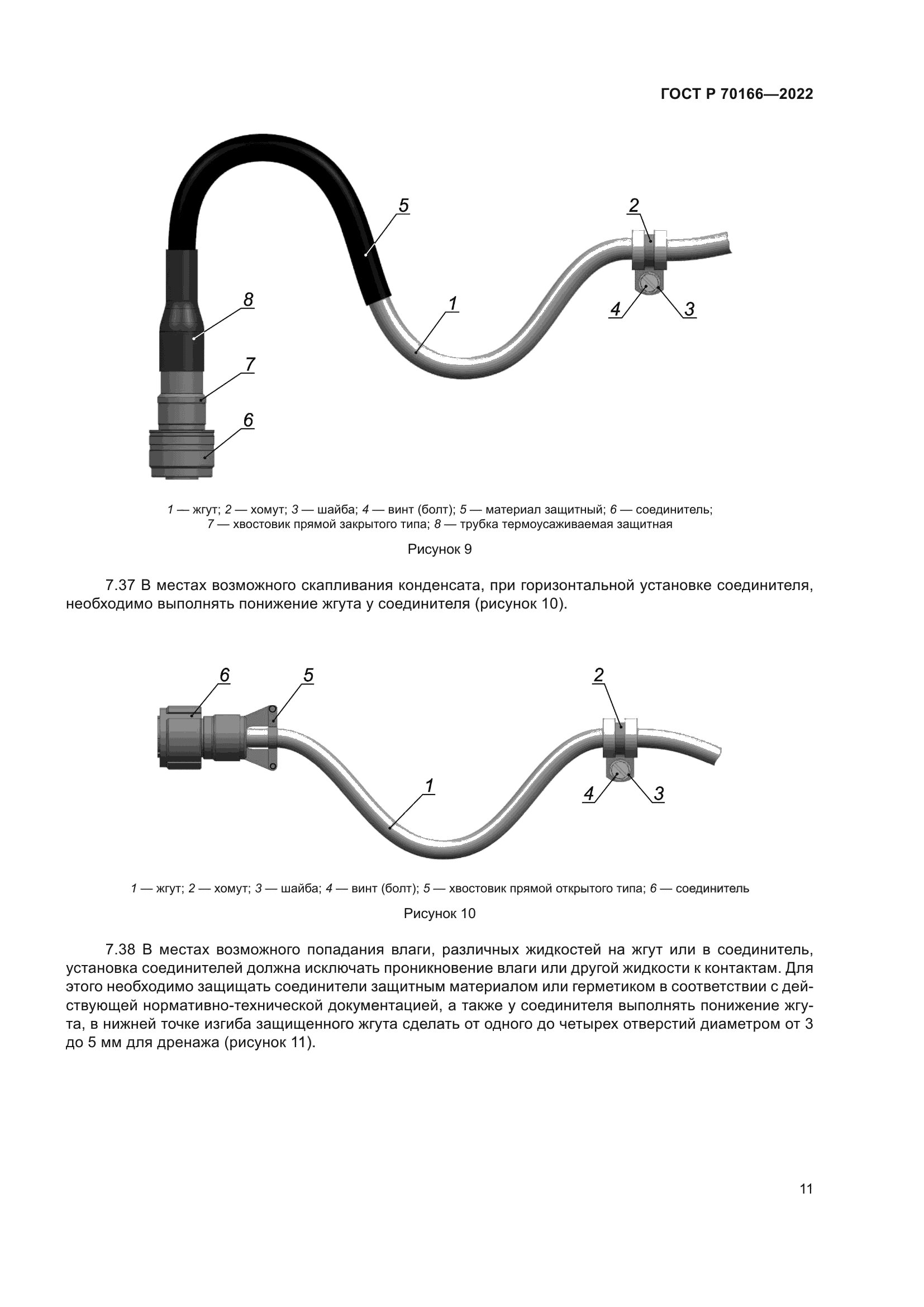 ГОСТ Р 70166—2022

5

2

8

1

4

3

7

6

1 — жгут; 2 — хомут; 3 — шайба; 4 — винт (болт); 5 — материал защитный; 6 — соединитель; 7 — хвостовик прямой закрытого типа; 8 — трубка термоусаживаемая защитная

Рисунок 9

7.37 В местах возможного скапливания конденсата, при горизонтальной установке соединителя, необходимо выполнять понижение жгута у соединителя (рисунок 10).

6

5

2

1

4

3

1 — жгут; 2 — хомут; 3 — шайба; 4 — винт (болт); 5 — хвостовик прямой открытого типа; 6 — соединитель

Рисунок 10

7.38 В местах возможного попадания влаги, различных жидкостей на жгут или в соединитель, установка соединителей должна исключать проникновение влаги или другой жидкости к контактам. Для этого необходимо защищать соединители защитным материалом или герметиком в соответствии с действующей нормативно-технической документацией, а также у соединителя выполнять понижение жгута, в нижней точке изгиба защищенного жгута сделать от одного до четырех отверстий диаметром от 3 до 5 мм для дренажа (рисунок 11).

11