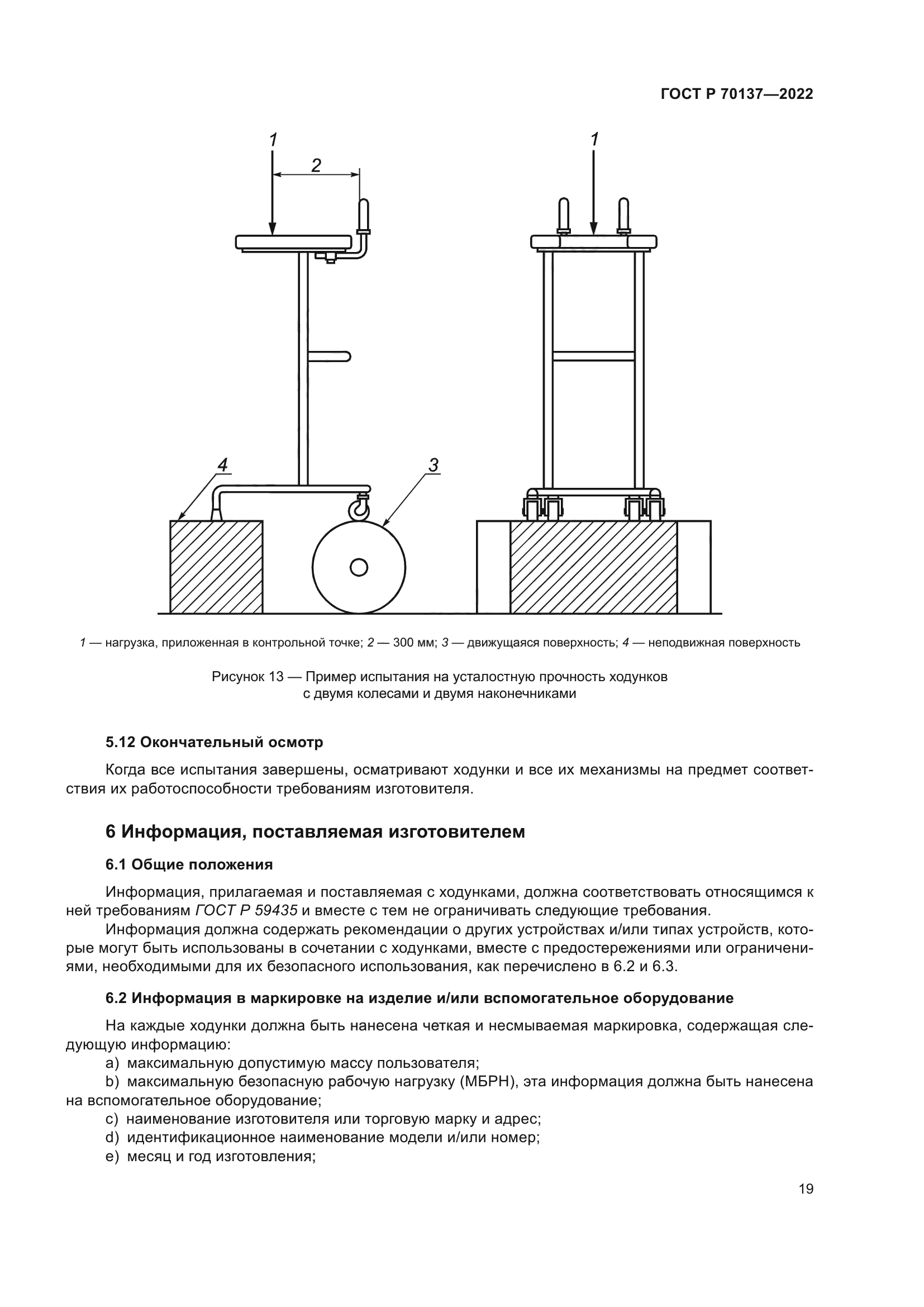 ГОСТ Р 70137—2022

1

2

1

4

3

1 — нагрузка, приложенная в контрольной точке; 2 — 300 мм; 3 — движущаяся поверхность; 4 — неподвижная поверхность

Рисунок 13 — Пример испытания на усталостную прочность ходунков с двумя колесами и двумя наконечниками

5.12 Окончательный осмотр

Когда все испытания завершены, осматривают ходунки и все их механизмы на предмет соответствия их работоспособности требованиям изготовителя.

6 Информация, поставляемая изготовителем

6.1 Общие положения

Информация, прилагаемая и поставляемая с ходунками, должна соответствовать относящимся к ней требованиям ГОСТ Р 59435 и вместе с тем не ограничивать следующие требования.

Информация должна содержать рекомендации о других устройствах и/или типах устройств, которые могут быть использованы в сочетании с ходунками, вместе с предостережениями или ограничениями, необходимыми для их безопасного использования, как перечислено в 6.2 и 6.3.

6.2 Информация в маркировке на изделие и/или вспомогательное оборудование

На каждые ходунки должна быть нанесена четкая и несмываемая маркировка, содержащая следующую информацию:

a) максимальную допустимую массу пользователя;

b) максимальную безопасную рабочую нагрузку (МБРН), эта информация должна быть нанесена на вспомогательное оборудование;

c) наименование изготовителя или торговую марку и адрес;

d) идентификационное наименование модели и/или номер;

e) месяц и год изготовления;

19