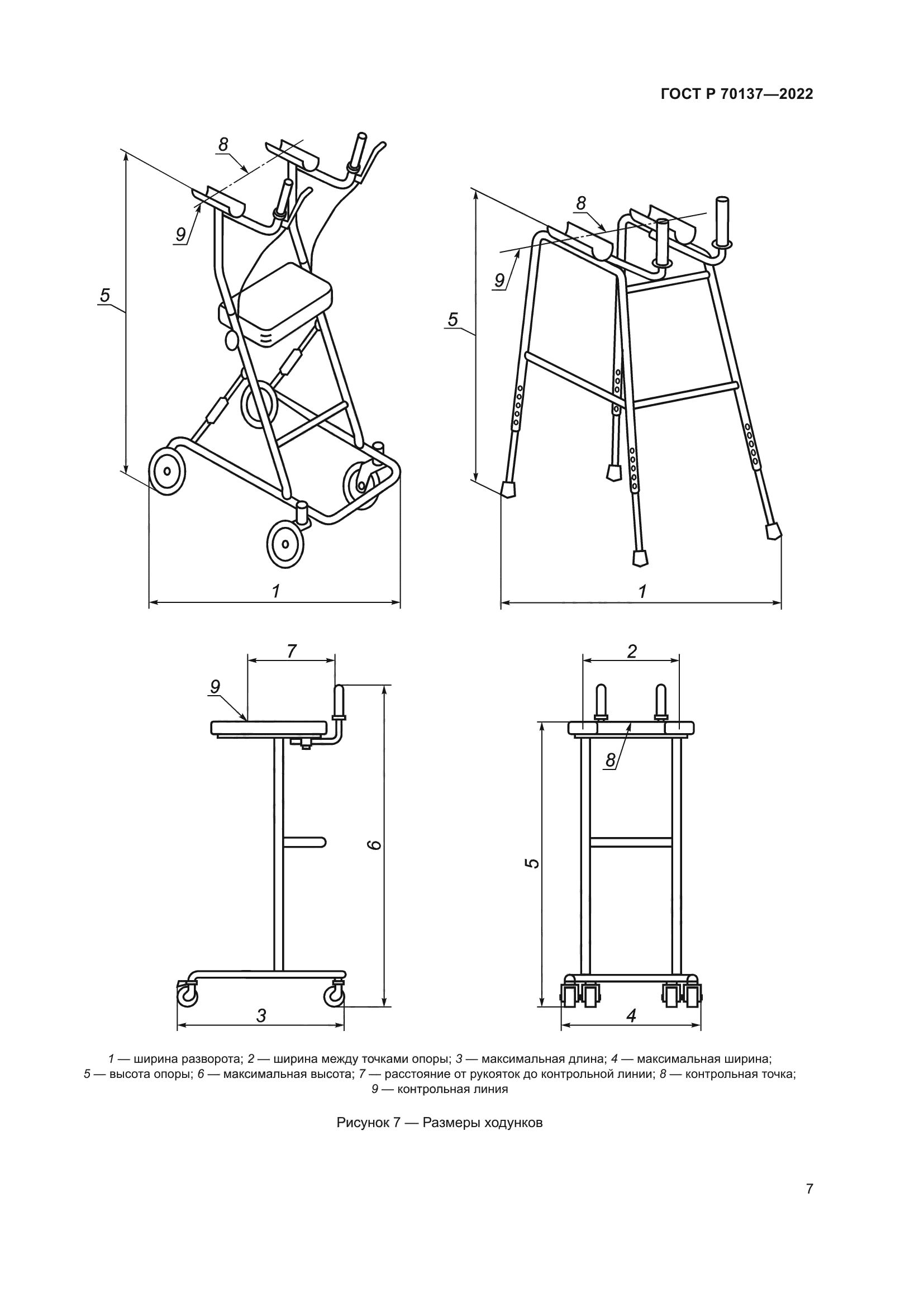 ГОСТ Р 70137—2022

8
9
5
1

8
9
5
1

7
9
6
3

2
8
5
4

1 — ширина разворота; 2 — ширина между точками опоры; 3 — максимальная длина; 4 — максимальная ширина; 5 — высота опоры; 6 — максимальная высота; 7 — расстояние от рукояток до контрольной линии; 8 — контрольная точка; 9 — контрольная линия

Рисунок 7 — Размеры ходунков

7