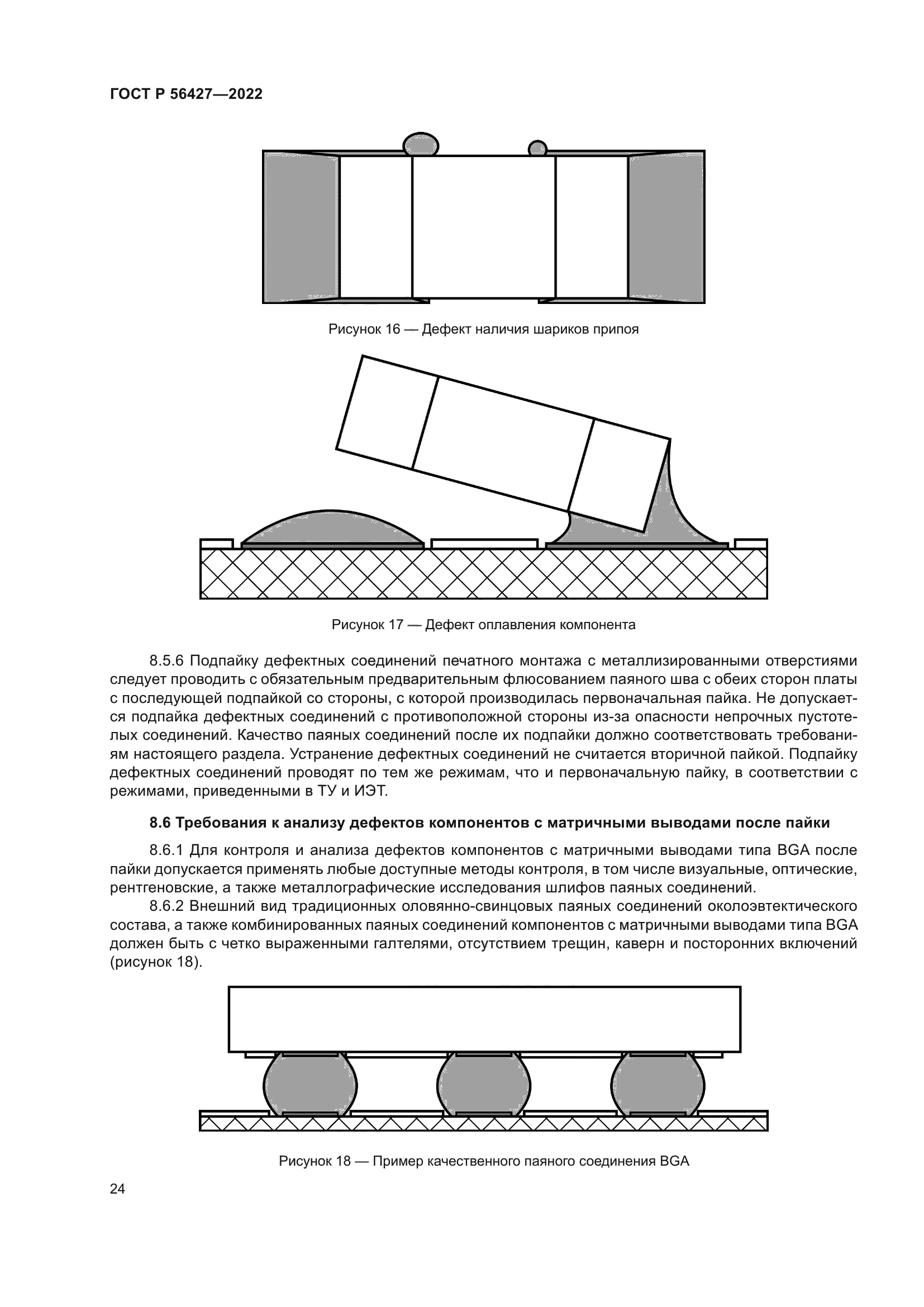 ГОСТ Р 56427—2022

Рисунок 16 — Дефект наличия шариков припоя

Рисунок 17 — Дефект оплавления компонента

8.5.6 Подпайку дефектных соединений печатного монтажа с металлизированными отверстиями следует проводить с обязательным предварительным флюсованием паяного шва с обеих сторон платы с последующей подпайкой со стороны, с которой производилась первоначальная пайка. Не допускается подпайка дефектных соединений с противоположной стороны из-за опасности непрочных пустотелых соединений. Качество паяных соединений после их подпайки должно соответствовать требованиям настоящего раздела. Устранение дефектных соединений не считается вторичной пайкой. Подпайку дефектных соединений проводят по тем же режимам, что и первоначальную пайку, в соответствии с режимами, приведенными в ТУ и ИЭТ.

8.6 Требования к анализу дефектов компонентов с матричными выводами после пайки

8.6.1 Для контроля и анализа дефектов компонентов с матричными выводами типа BGA после пайки допускается применять любые доступные методы контроля, в том числе визуальные, оптические, рентгеновские, а также металлографические исследования шлифов паяных соединений.

8.6.2 Внешний вид традиционных оловянно-свинцовых паяных соединений околоэвтектического состава, а также комбинированных паяных соединений компонентов с матричными выводами типа BGA должен быть с четко выраженными галтелями, отсутствием трещин, каверн и посторонних включений (рисунок 18).

Рисунок 18 — Пример качественного паяного соединения BGA

24