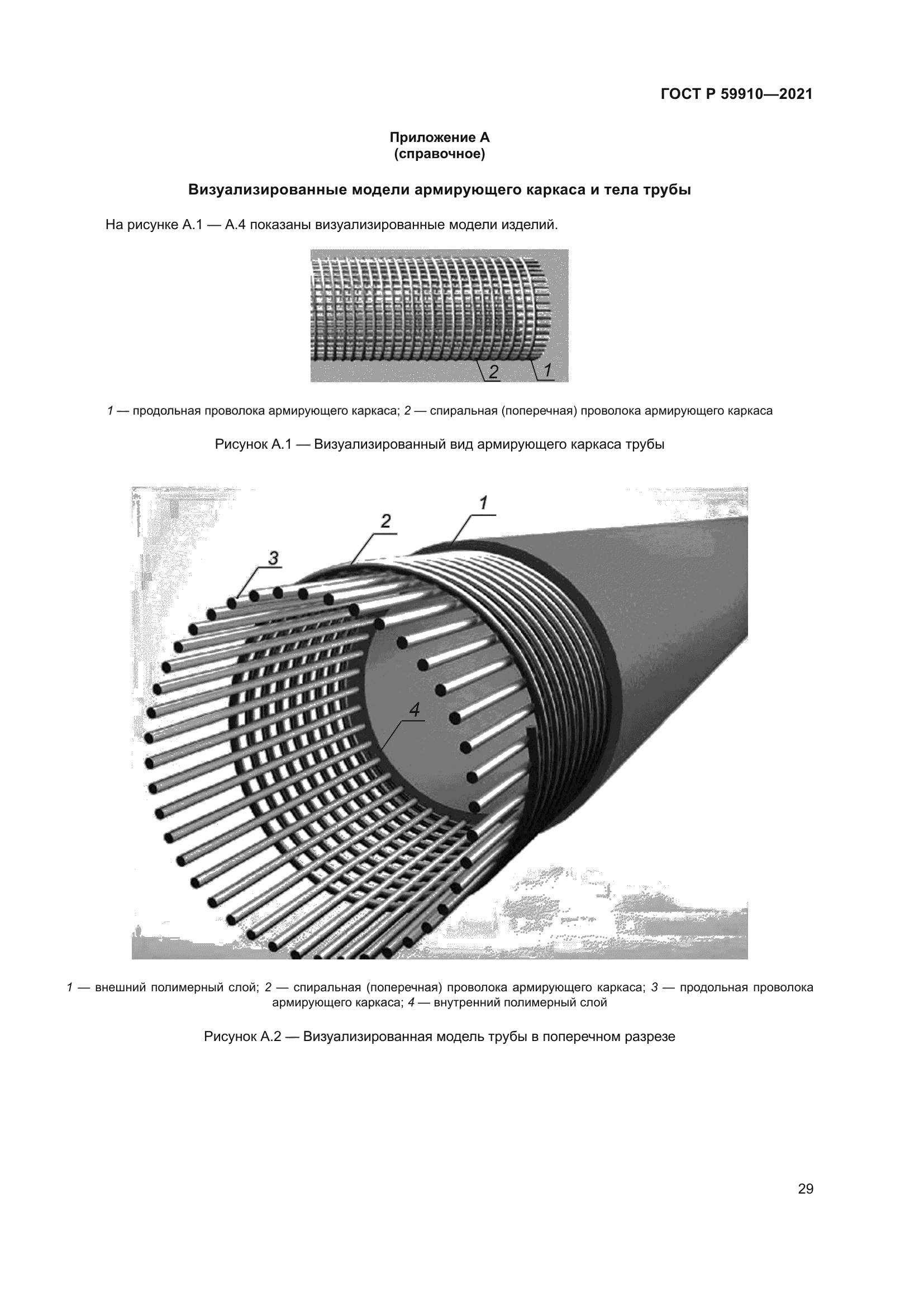 ГОСТ Р 59910—2021

Приложение А
(справочное)

Визуализированные модели армирующего каркаса и тела трубы

На рисунке А.1 — А.4 показаны визуализированные модели изделий.

2 1

1 — продольная проволока армирующего каркаса; 2 — спиральная (поперечная) проволока армирующего каркаса

Рисунок А.1 — Визуализированный вид армирующего каркаса трубы

1
2
3
4

1 — внешний полимерный слой; 2 — спиральная (поперечная) проволока армирующего каркаса; 3 — продольная проволока армирующего каркаса; 4 — внутренний полимерный слой

Рисунок А.2 — Визуализированная модель трубы в поперечном разрезе

29