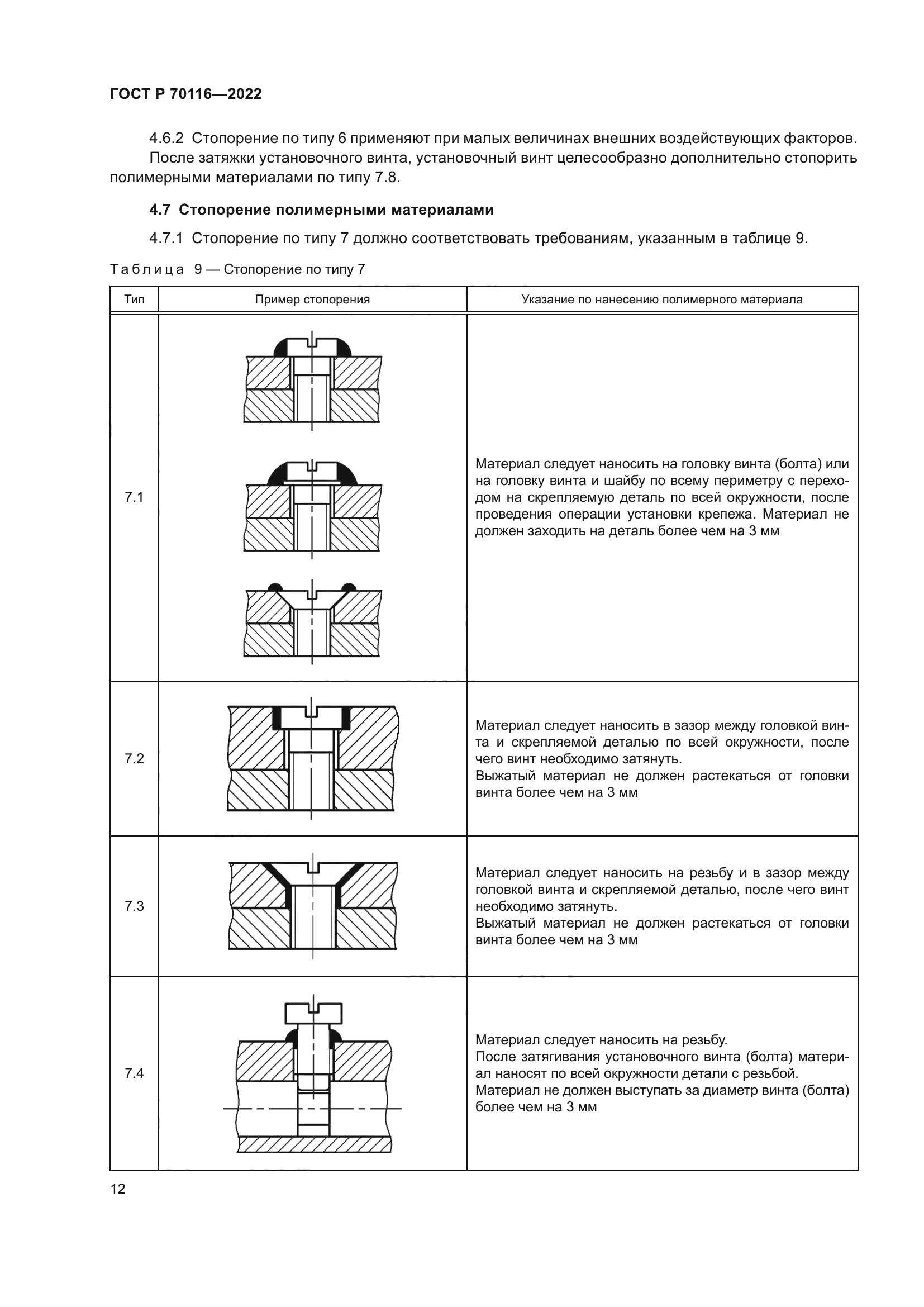 ГОСТ Р 70116—2022

4.6.2 Стопорение по типу 6 применяют при малых величинах внешних воздействующих факторов.
После затяжки установочного винта, установочный винт целесообразно дополнительно стопорить полимерными материалами по типу 7.8.

4.7 Стопорение полимерными материалами

4.7.1 Стопорение по типу 7 должно соответствовать требованиям, указанным в таблице 9.

Таблица 9 — Стопорение по типу 7

| Тип | Пример стопорения | Указание по нанесению полимерного материала |
|---|---|---|
| 7.1 | | Материал следует наносить на головку винта (болта) или на головку винта и шайбу по всему периметру с переходом на скрепляемую деталь по всей окружности, после проведения операции установки крепежа. Материал не должен заходить на деталь более чем на 3 мм |
| 7.2 | | Материал следует наносить в зазор между головкой винта и скрепляемой деталью по всей окружности, после чего винт необходимо затянуть. Выжатый материал не должен растекаться от головки винта более чем на 3 мм |
| 7.3 | | Материал следует наносить на резьбу и в зазор между головкой винта и скрепляемой деталью, после чего винт необходимо затянуть. Выжатый материал не должен растекаться от головки винта более чем на 3 мм |
| 7.4 | | Материал следует наносить на резьбу. После затягивания установочного винта (болта) материал наносят по всей окружности детали с резьбой. Материал не должен выступать за диаметр винта (болта) более чем на 3 мм |

12