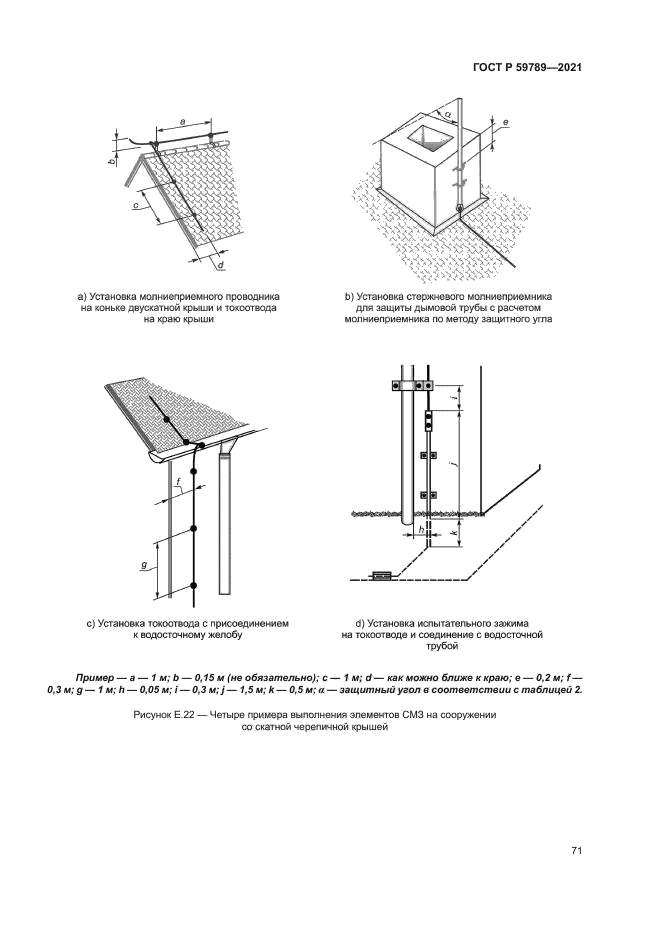 ГОСТ Р 59789—2021

a

b

c

d

a) Установка молниеприемного проводника на коньке двускатной крыши и токоотвода на краю крыши

α

e

b) Установка стержневого молниеприемника для защиты дымовой трубы с расчетом молниеприемника по методу защитного угла

f

g

c) Установка токоотвода с присоединением к водосточному желобу

i

j

h

k

d) Установка испытательного зажима на токоотводе и соединение с водосточной трубой

Пример — a — 1 м; b — 0,15 м (не обязательно); c — 1 м; d — как можно ближе к краю; e — 0,2 м; f — 0,3 м; g — 1 м; h — 0,05 м; i — 0,3 м; j — 1,5 м; k — 0,5 м; α — защитный угол в соответствии с таблицей 2.

Рисунок Е.22 — Четыре примера выполнения элементов СМЗ на сооружении со скатной черепичной крышей

71