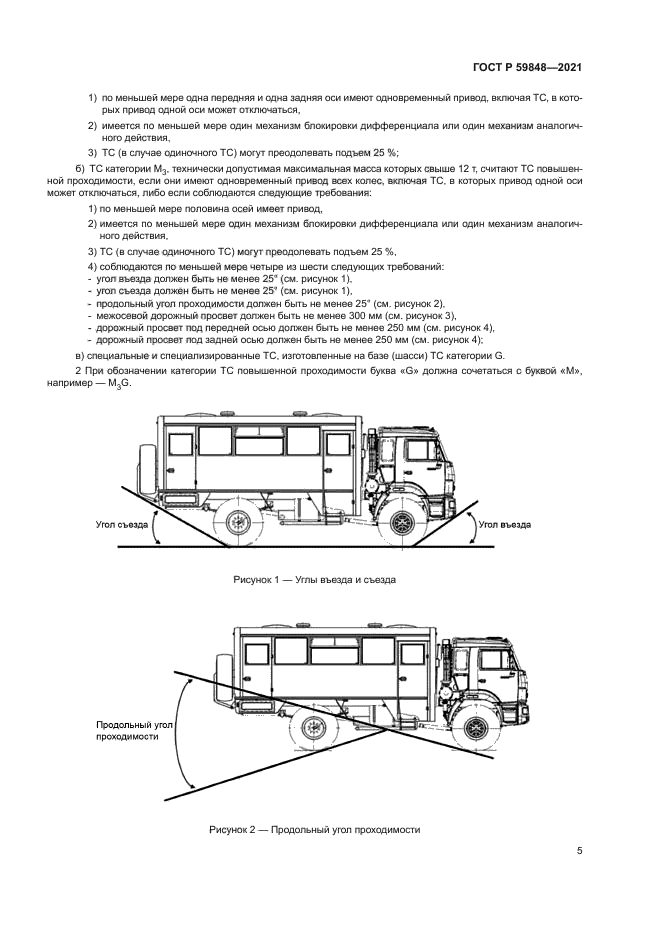 ГОСТ Р 59848—2021

1) по меньшей мере одна передняя и одна задняя оси имеют одновременный привод, включая ТС, в которых привод одной оси может отключаться,

2) имеется по меньшей мере один механизм блокировки дифференциала или один механизм аналогичного действия,

3) ТС (в случае одиночного ТС) могут преодолевать подъем 25 %;

б) ТС категории $M_3$, технически допустимая максимальная масса которых свыше 12 т, считают ТС повышенной проходимости, если они имеют одновременный привод всех колес, включая ТС, в которых привод одной оси может отключаться, либо если соблюдаются следующие требования:

1) по меньшей мере половина осей имеет привод,

2) имеется по меньшей мере один механизм блокировки дифференциала или один механизм аналогичного действия,

3) ТС (в случае одиночного ТС) могут преодолевать подъем 25 %,

4) соблюдаются по меньшей мере четыре из шести следующих требований:
- угол въезда должен быть не менее 25° (см. рисунок 1),
- угол съезда должен быть не менее 25° (см. рисунок 1),
- продольный угол проходимости должен быть не менее 25° (см. рисунок 2),
- межосевой дорожный просвет должен быть не менее 300 мм (см. рисунок 3),
- дорожный просвет под передней осью должен быть не менее 250 мм (см. рисунок 4),
- дорожный просвет под задней осью должен быть не менее 250 мм (см. рисунок 4);

в) специальные и специализированные ТС, изготовленные на базе (шасси) ТС категории G.

2 При обозначении категории ТС повышенной проходимости буква «G» должна сочетаться с буквой «М», например — $M_3G$.

Угол съезда

Угол въезда

Рисунок 1 — Углы въезда и съезда

Продольный угол проходимости

Рисунок 2 — Продольный угол проходимости

5