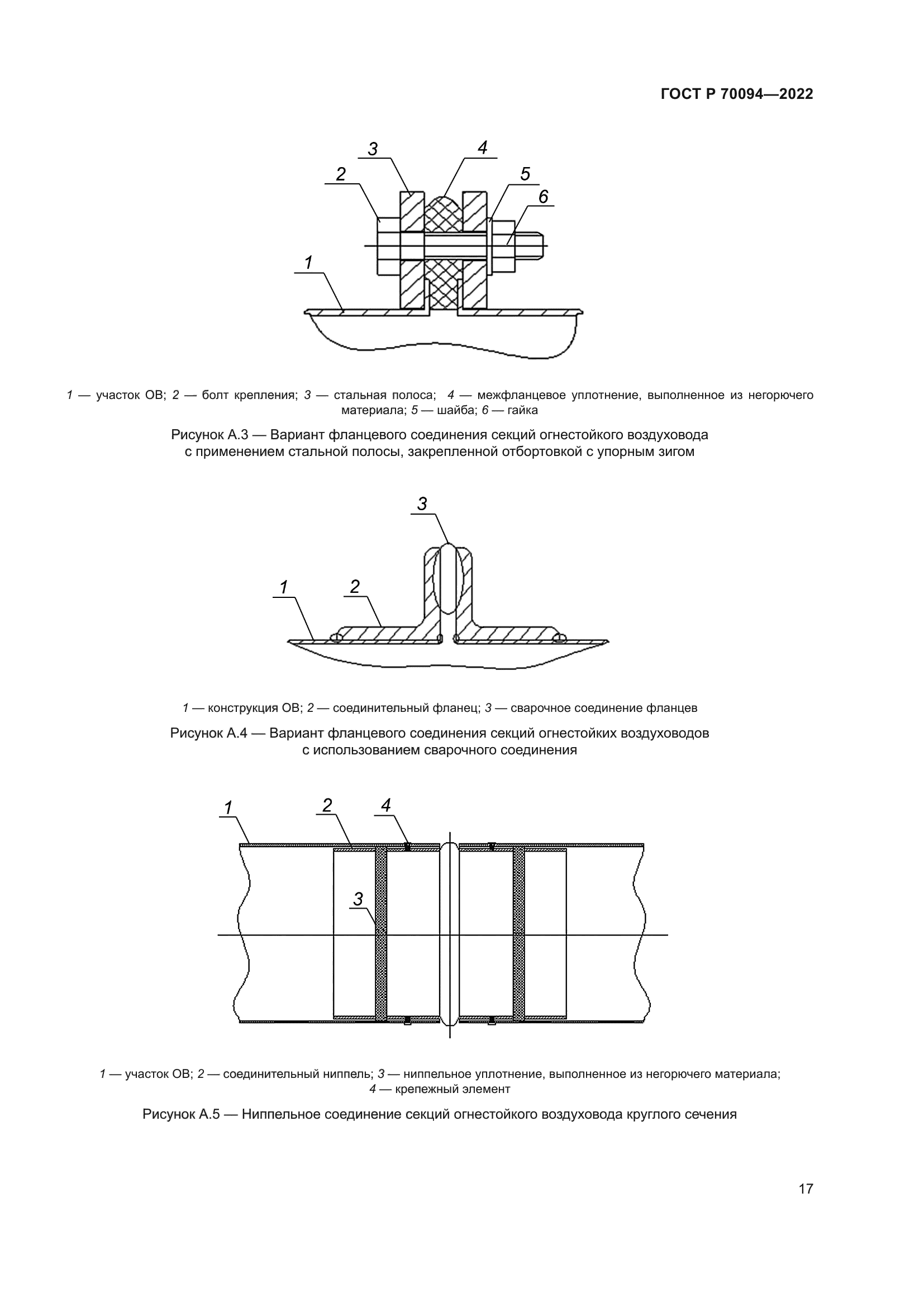 ГОСТ Р 70094—2022

3
4
2
5
6
1

1 — участок ОВ; 2 — болт крепления; 3 — стальная полоса; 4 — межфланцевое уплотнение, выполненное из негорючего материала; 5 — шайба; 6 — гайка

Рисунок А.3 — Вариант фланцевого соединения секций огнестойкого воздуховода с применением стальной полосы, закрепленной отбортовкой с упорным зигом

3
1
2

1 — конструкция ОВ; 2 — соединительный фланец; 3 — сварочное соединение фланцев

Рисунок А.4 — Вариант фланцевого соединения секций огнестойких воздуховодов с использованием сварочного соединения

1
2
4
3

1 — участок ОВ; 2 — соединительный ниппель; 3 — ниппельное уплотнение, выполненное из негорючего материала; 4 — крепежный элемент

Рисунок А.5 — Ниппельное соединение секций огнестойкого воздуховода круглого сечения

17