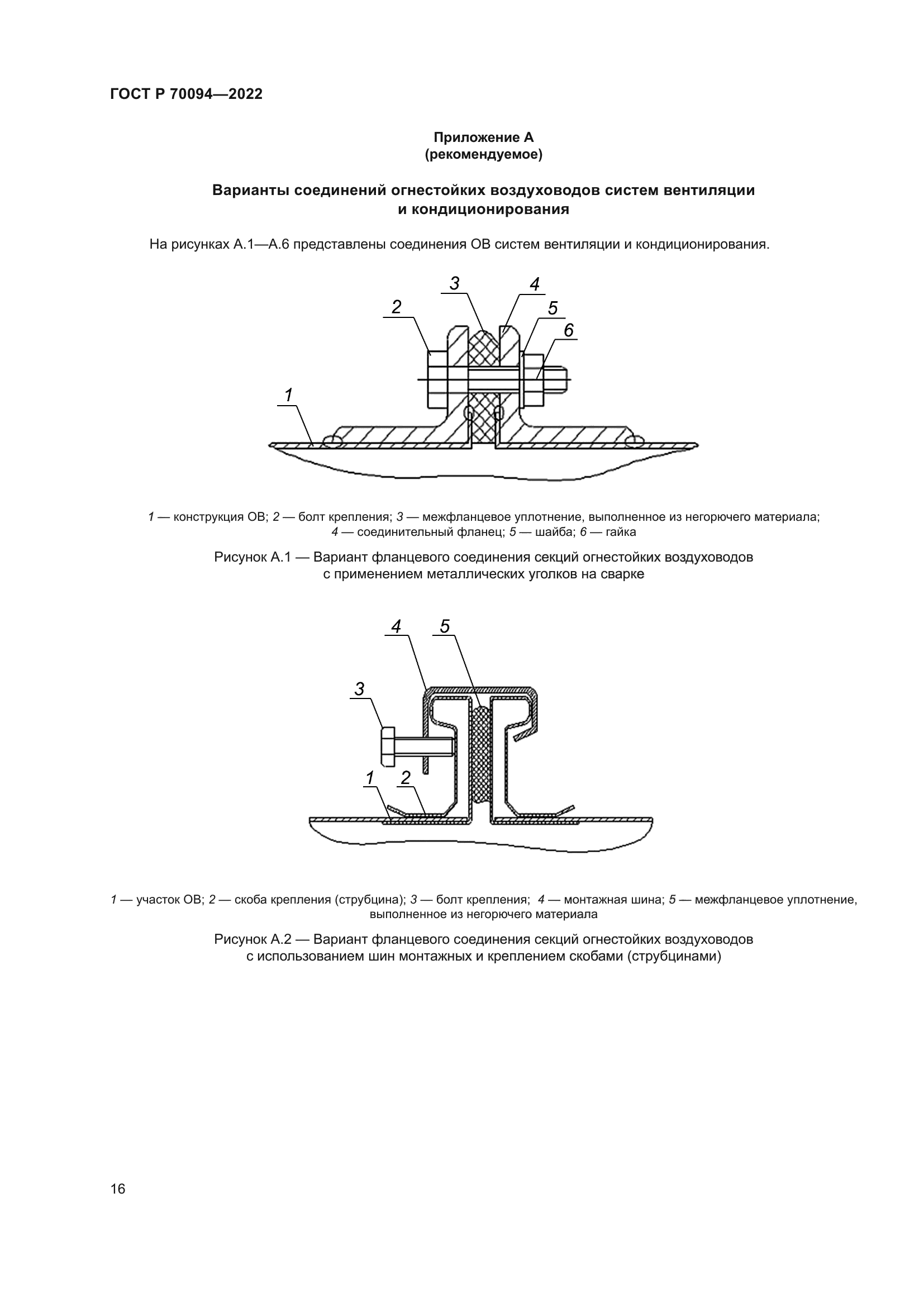 ГОСТ Р 70094—2022

Приложение А
(рекомендуемое)

Варианты соединений огнестойких воздуховодов систем вентиляции и кондиционирования

На рисунках А.1—А.6 представлены соединения ОВ систем вентиляции и кондиционирования.

3
4
2
5
6
1

1 — конструкция ОВ; 2 — болт крепления; 3 — межфланцевое уплотнение, выполненное из негорючего материала; 4 — соединительный фланец; 5 — шайба; 6 — гайка

Рисунок А.1 — Вариант фланцевого соединения секций огнестойких воздуховодов с применением металлических уголков на сварке

4
5
3
1
2

1 — участок ОВ; 2 — скоба крепления (струбцина); 3 — болт крепления; 4 — монтажная шина; 5 — межфланцевое уплотнение, выполненное из негорючего материала

Рисунок А.2 — Вариант фланцевого соединения секций огнестойких воздуховодов с использованием шин монтажных и креплением скобами (струбцинами)

16