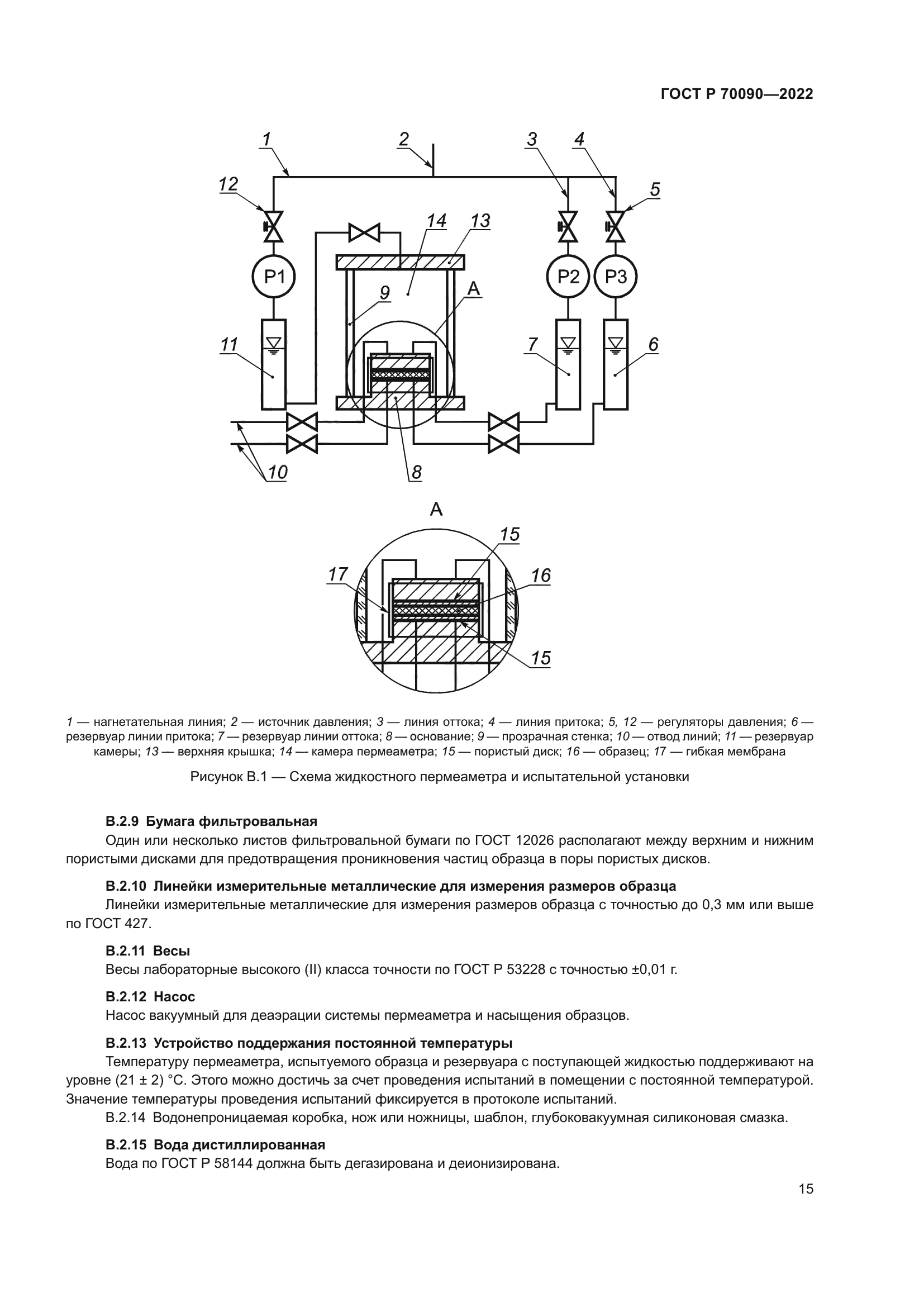 ГОСТ Р 70090—2022

1 2 3 4 12 5 14 13 P1 P2 P3 9 A 11 7 6 10 8

A

15 17 16 15

1 — нагнетательная линия; 2 — источник давления; 3 — линия оттока; 4 — линия притока; 5, 12 — регуляторы давления; 6 — резервуар линии притока; 7 — резервуар линии оттока; 8 — основание; 9 — прозрачная стенка; 10 — отвод линий; 11 — резервуар камеры; 13 — верхняя крышка; 14 — камера пермеаметра; 15 — пористый диск; 16 — образец; 17 — гибкая мембрана

Рисунок В.1 — Схема жидкостного пермеаметра и испытательной установки

В.2.9 Бумага фильтровальная

Один или несколько листов фильтровальной бумаги по ГОСТ 12026 располагают между верхним и нижним пористыми дисками для предотвращения проникновения частиц образца в поры пористых дисков.

В.2.10 Линейки измерительные металлические для измерения размеров образца

Линейки измерительные металлические для измерения размеров образца с точностью до 0,3 мм или выше по ГОСТ 427.

В.2.11 Весы

Весы лабораторные высокого (II) класса точности по ГОСТ Р 53228 с точностью ±0,01 г.

В.2.12 Насос

Насос вакуумный для деаэрации системы пермеаметра и насыщения образцов.

В.2.13 Устройство поддержания постоянной температуры

Температуру пермеаметра, испытуемого образца и резервуара с поступающей жидкостью поддерживают на уровне (21 ± 2) °С. Этого можно достичь за счет проведения испытаний в помещении с постоянной температурой. Значение температуры проведения испытаний фиксируется в протоколе испытаний.

В.2.14 Водонепроницаемая коробка, нож или ножницы, шаблон, глубоковакуумная силиконовая смазка.

В.2.15 Вода дистиллированная

Вода по ГОСТ Р 58144 должна быть дегазирована и деионизирована.

15