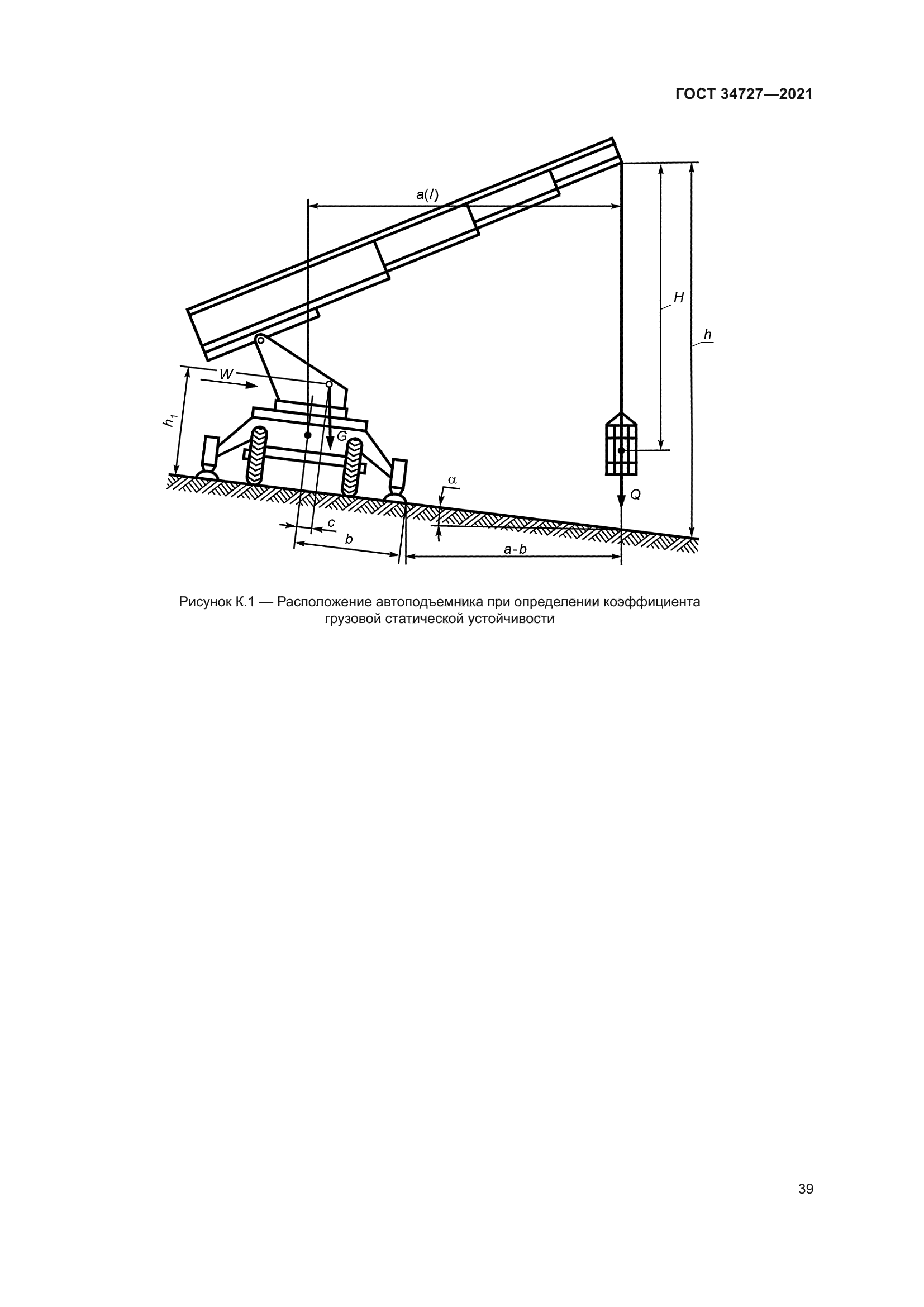 ГОСТ 34727—2021

$a(l)$

$H$

$h$

$W$

$h_1$

$G$

$\alpha$

$Q$

$c$

$b$

$a-b$

Рисунок К.1 — Расположение автоподъемника при определении коэффициента грузовой статической устойчивости

39