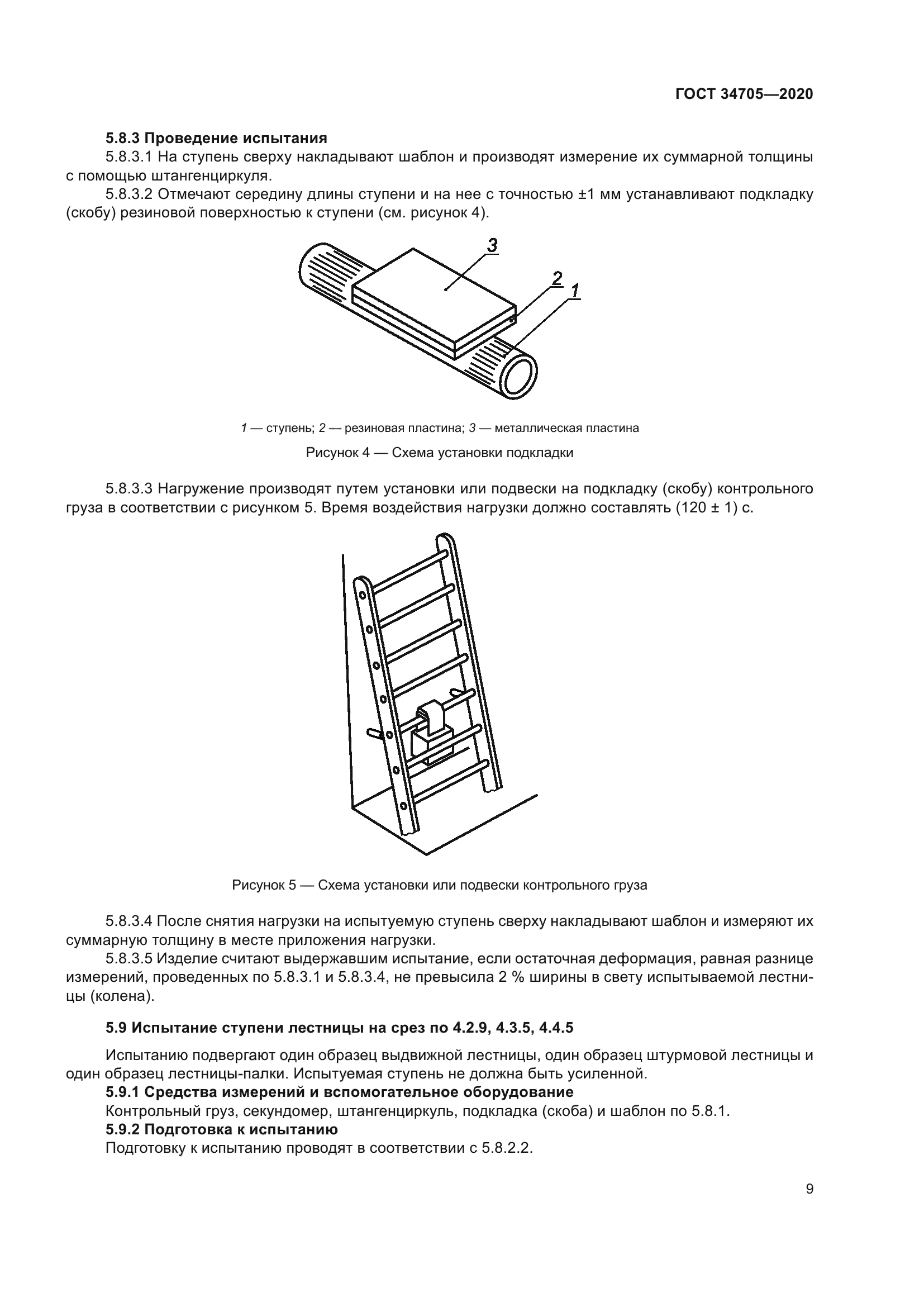 ГОСТ 34705—2020

5.8.3 Проведение испытания

5.8.3.1 На ступень сверху накладывают шаблон и производят измерение их суммарной толщины с помощью штангенциркуля.

5.8.3.2 Отмечают середину длины ступени и на нее с точностью ±1 мм устанавливают подкладку (скобу) резиновой поверхностью к ступени (см. рисунок 4).

3

2

1

1 — ступень; 2 — резиновая пластина; 3 — металлическая пластина

Рисунок 4 — Схема установки подкладки

5.8.3.3 Нагружение производят путем установки или подвески на подкладку (скобу) контрольного груза в соответствии с рисунком 5. Время воздействия нагрузки должно составлять (120 ± 1) с.

Рисунок 5 — Схема установки или подвески контрольного груза

5.8.3.4 После снятия нагрузки на испытуемую ступень сверху накладывают шаблон и измеряют их суммарную толщину в месте приложения нагрузки.

5.8.3.5 Изделие считают выдержавшим испытание, если остаточная деформация, равная разнице измерений, проведенных по 5.8.3.1 и 5.8.3.4, не превысила 2 % ширины в свету испытываемой лестницы (колена).

5.9 Испытание ступени лестницы на срез по 4.2.9, 4.3.5, 4.4.5

Испытанию подвергают один образец выдвижной лестницы, один образец штурмовой лестницы и один образец лестницы-палки. Испытуемая ступень не должна быть усиленной.

5.9.1 Средства измерений и вспомогательное оборудование

Контрольный груз, секундомер, штангенциркуль, подкладка (скоба) и шаблон по 5.8.1.

5.9.2 Подготовка к испытанию

Подготовку к испытанию проводят в соответствии с 5.8.2.2.

9