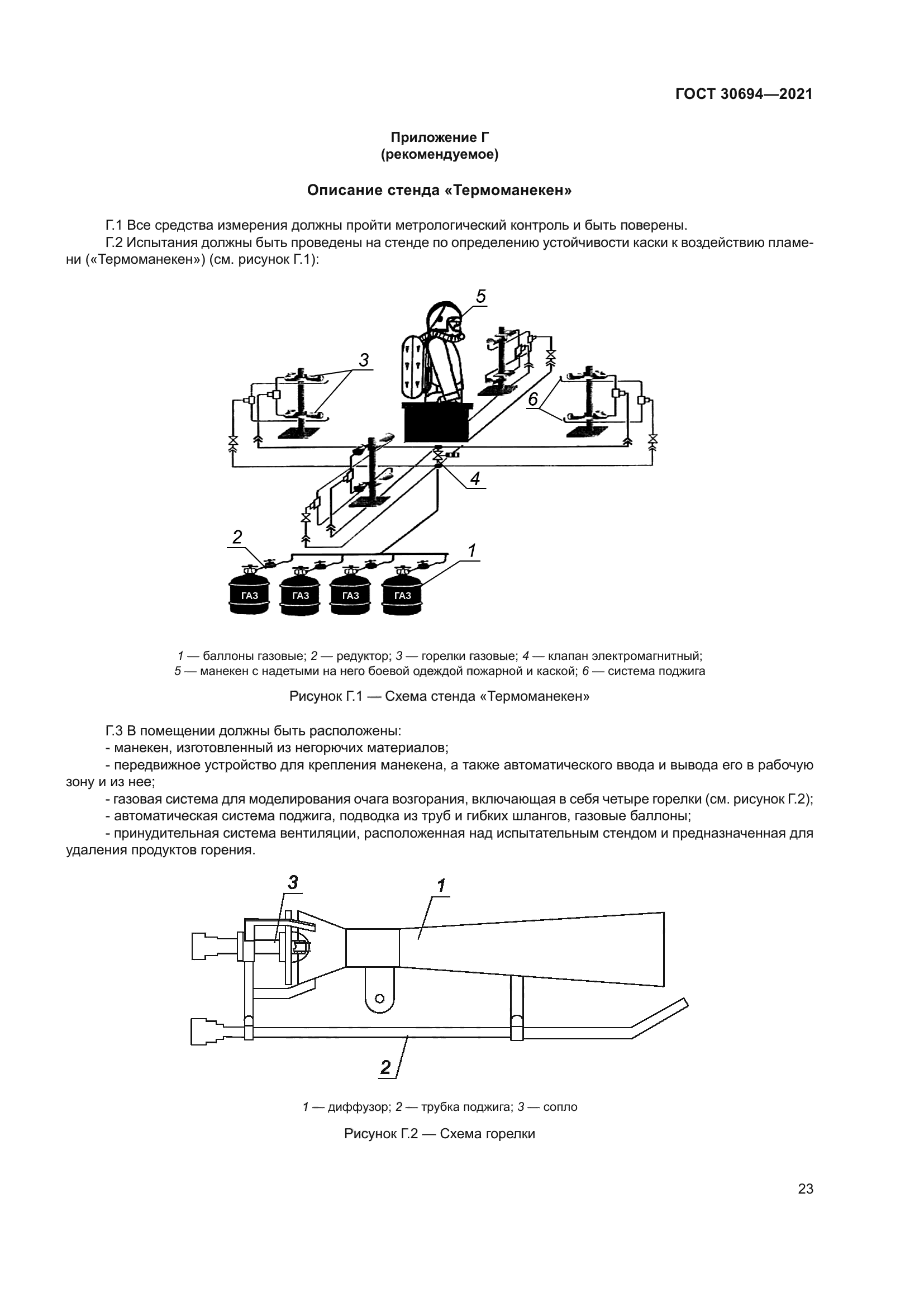 ГОСТ 30694—2021

Приложение Г
(рекомендуемое)

Описание стенда «Термоманекен»

Г.1 Все средства измерения должны пройти метрологический контроль и быть поверены.
Г.2 Испытания должны быть проведены на стенде по определению устойчивости каски к воздействию пламени («Термоманекен») (см. рисунок Г.1):

5
3
6
4
2
1
ГАЗ
ГАЗ
ГАЗ
ГАЗ

1 — баллоны газовые; 2 — редуктор; 3 — горелки газовые; 4 — клапан электромагнитный;
5 — манекен с надетыми на него боевой одеждой пожарной и каской; 6 — система поджига

Рисунок Г.1 — Схема стенда «Термоманекен»

Г.3 В помещении должны быть расположены:
- манекен, изготовленный из негорючих материалов;
- передвижное устройство для крепления манекена, а также автоматического ввода и вывода его в рабочую зону и из нее;
- газовая система для моделирования очага возгорания, включающая в себя четыре горелки (см. рисунок Г.2);
- автоматическая система поджига, подводка из труб и гибких шлангов, газовые баллоны;
- принудительная система вентиляции, расположенная над испытательным стендом и предназначенная для удаления продуктов горения.

3
1
2

1 — диффузор; 2 — трубка поджига; 3 — сопло

Рисунок Г.2 — Схема горелки

23