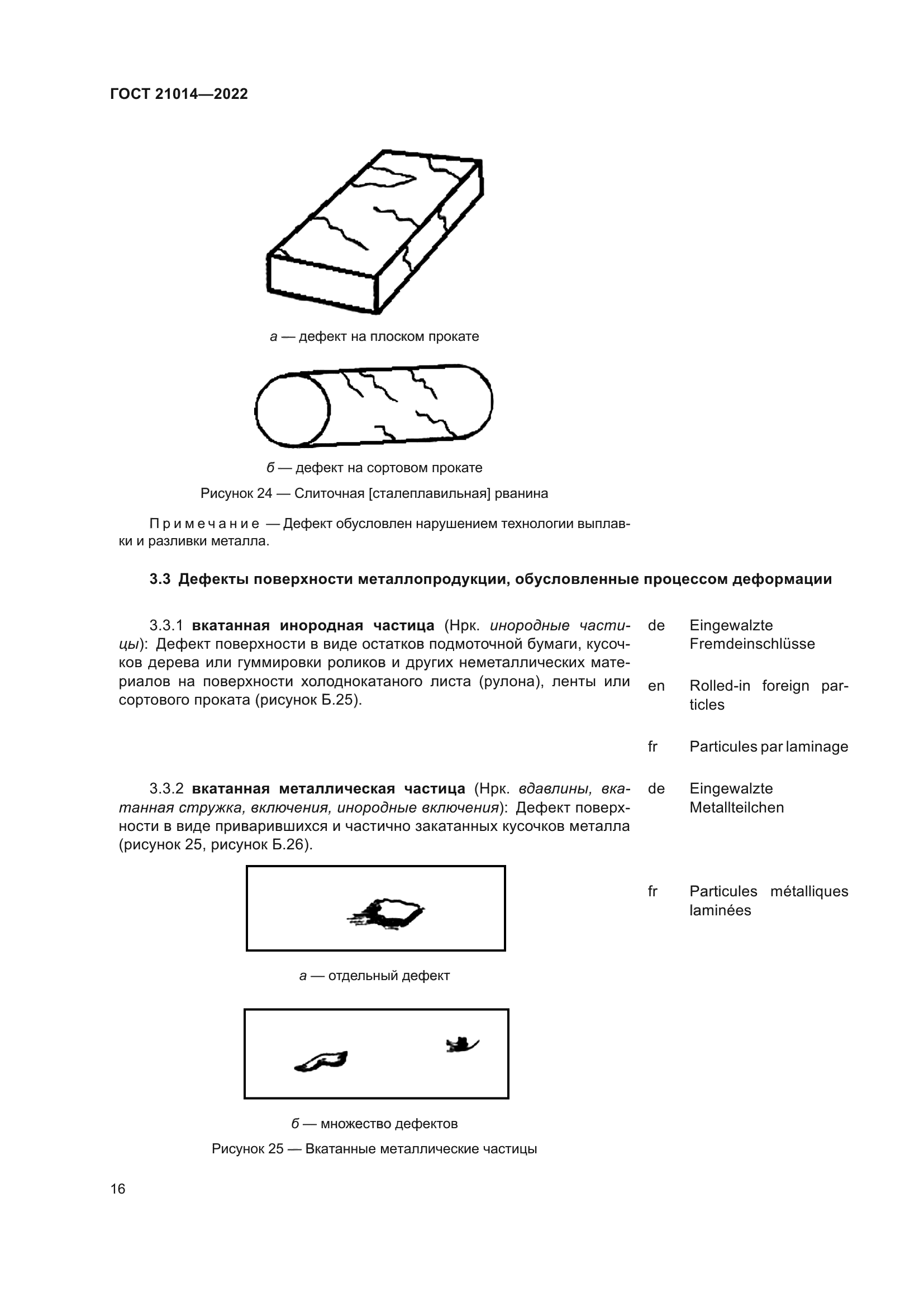 ГОСТ 21014—2022

а — дефект на плоском прокате

б — дефект на сортовом прокате

Рисунок 24 — Слиточная [сталеплавильная] рванина

Примечание — Дефект обусловлен нарушением технологии выплавки и разливки металла.

3.3 Дефекты поверхности металлопродукции, обусловленные процессом деформации

3.3.1 вкатанная инородная частица (Нрк. инородные частицы): Дефект поверхности в виде остатков подмоточной бумаги, кусочков дерева или гуммировки роликов и других неметаллических материалов на поверхности холоднокатаного листа (рулона), ленты или сортового проката (рисунок Б.25).

de Eingewalzte Fremdeinschlüsse

en Rolled-in foreign particles

fr Particules par laminage

3.3.2 вкатанная металлическая частица (Нрк. вдавлины, вкатанная стружка, включения, инородные включения): Дефект поверхности в виде приварившихся и частично закатанных кусочков металла (рисунок 25, рисунок Б.26).

de Eingewalzte Metallteilchen

fr Particules métalliques laminées

а — отдельный дефект

б — множество дефектов

Рисунок 25 — Вкатанные металлические частицы

16