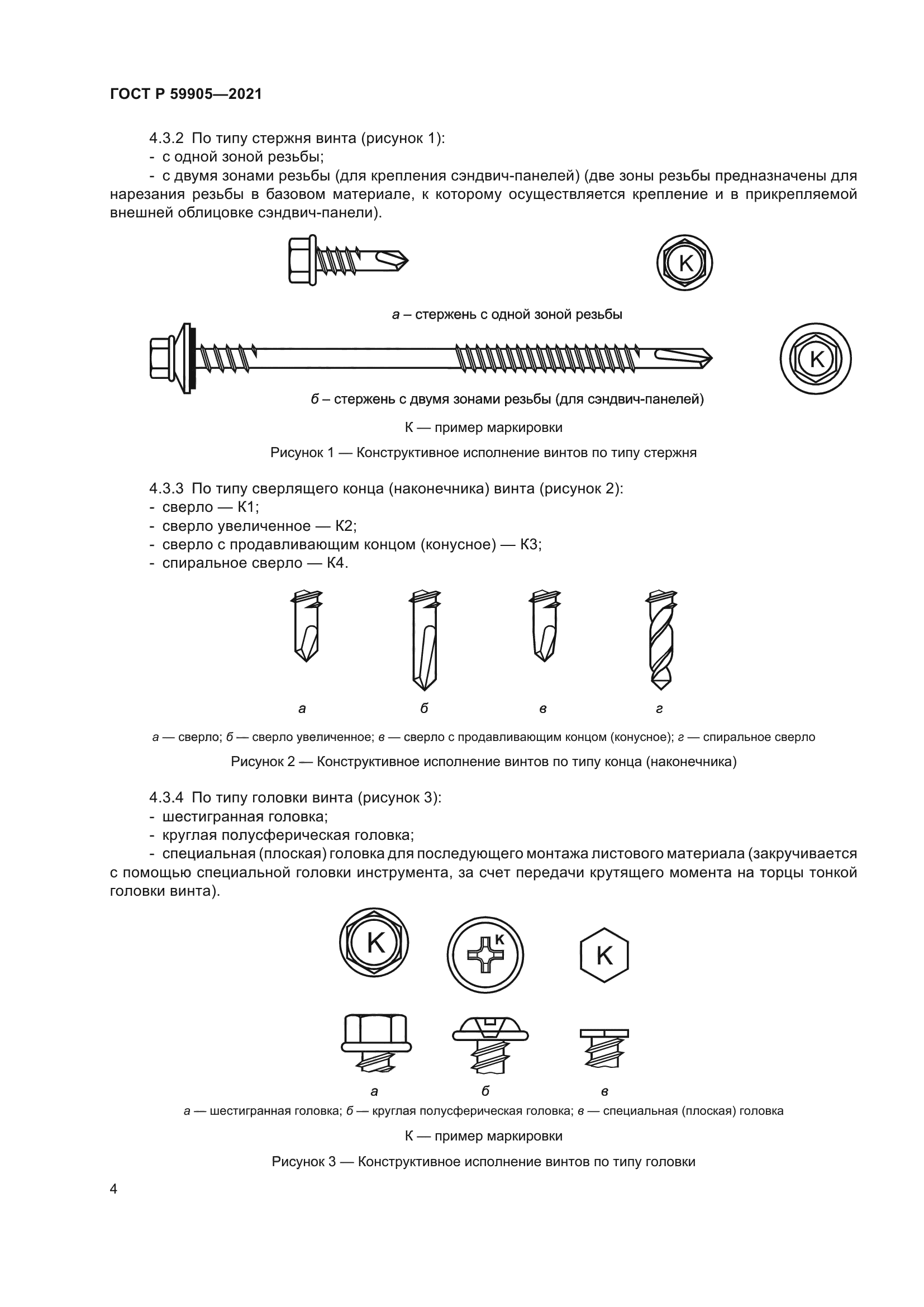 ГОСТ Р 59905—2021

4.3.2 По типу стержня винта (рисунок 1):
- с одной зоной резьбы;
- с двумя зонами резьбы (для крепления сэндвич-панелей) (две зоны резьбы предназначены для нарезания резьбы в базовом материале, к которому осуществляется крепление и в прикрепляемой внешней облицовке сэндвич-панели).

K

а – стержень с одной зоной резьбы

K

б – стержень с двумя зонами резьбы (для сэндвич-панелей)

К — пример маркировки

Рисунок 1 — Конструктивное исполнение винтов по типу стержня

4.3.3 По типу сверлящего конца (наконечника) винта (рисунок 2):
- сверло — К1;
- сверло увеличенное — К2;
- сверло с продавливающим концом (конусное) — К3;
- спиральное сверло — К4.

а б в г

а — сверло; б — сверло увеличенное; в — сверло с продавливающим концом (конусное); г — спиральное сверло

Рисунок 2 — Конструктивное исполнение винтов по типу конца (наконечника)

4.3.4 По типу головки винта (рисунок 3):
- шестигранная головка;
- круглая полусферическая головка;
- специальная (плоская) головка для последующего монтажа листового материала (закручивается с помощью специальной головки инструмента, за счет передачи крутящего момента на торцы тонкой головки винта).

K K K

а б в

а — шестигранная головка; б — круглая полусферическая головка; в — специальная (плоская) головка

К — пример маркировки

Рисунок 3 — Конструктивное исполнение винтов по типу головки

4