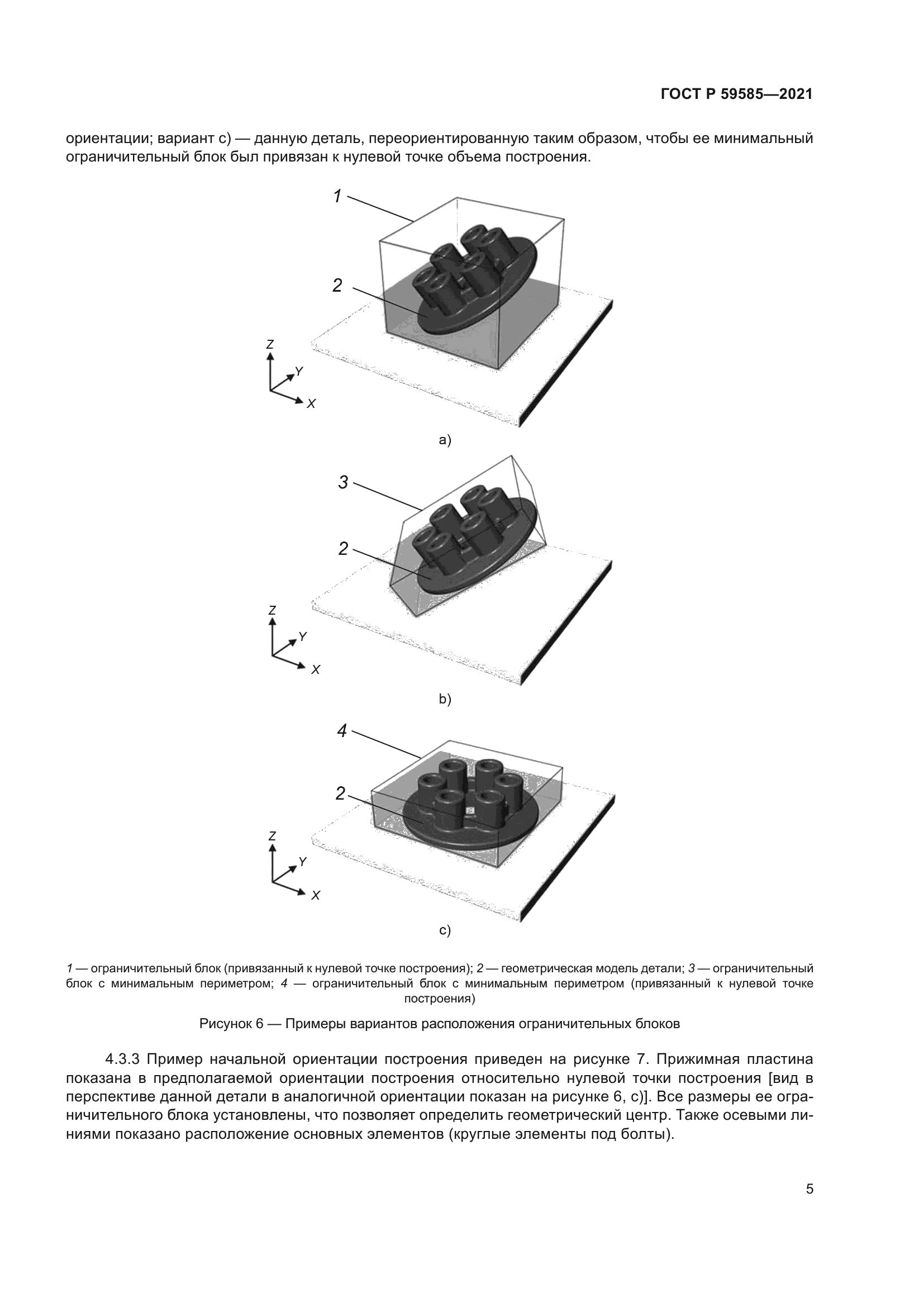 ГОСТ Р 59585—2021

ориентации; вариант с) — данную деталь, переориентированную таким образом, чтобы ее минимальный ограничительный блок был привязан к нулевой точке объема построения.

1

2

Z

Y

X

a)

3

2

Z

Y

X

b)

4

2

Z

Y

X

c)

1 — ограничительный блок (привязанный к нулевой точке построения); 2 — геометрическая модель детали; 3 — ограничительный блок с минимальным периметром; 4 — ограничительный блок с минимальным периметром (привязанный к нулевой точке построения)

Рисунок 6 — Примеры вариантов расположения ограничительных блоков

4.3.3 Пример начальной ориентации построения приведен на рисунке 7. Прижимная пластина показана в предполагаемой ориентации построения относительно нулевой точки построения [вид в перспективе данной детали в аналогичной ориентации показан на рисунке 6, с)]. Все размеры ее ограничительного блока установлены, что позволяет определить геометрический центр. Также осевыми линиями показано расположение основных элементов (круглые элементы под болты).

5