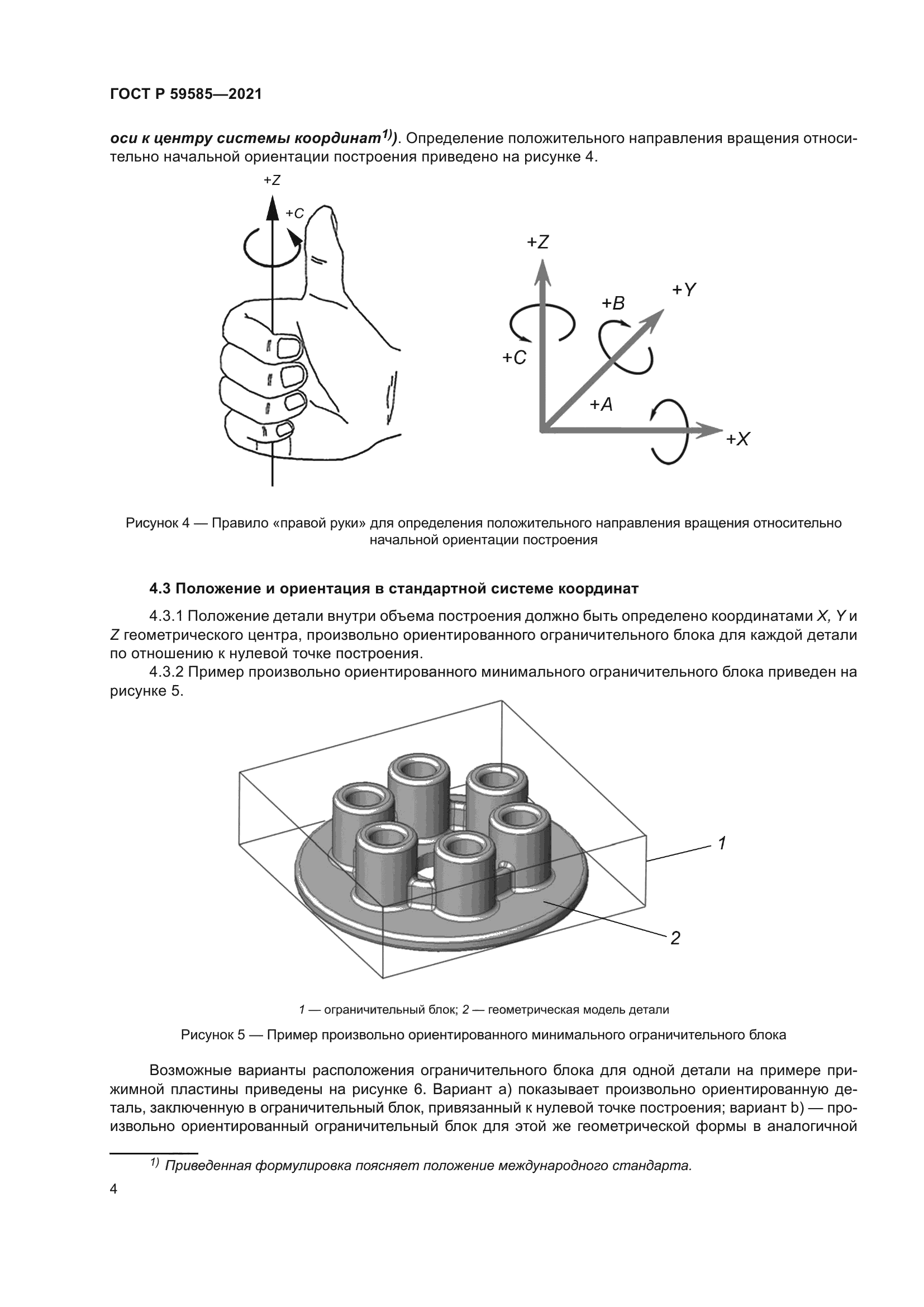 ГОСТ Р 59585—2021

оси к центру системы координат$^{1)}$). Определение положительного направления вращения относительно начальной ориентации построения приведено на рисунке 4.

+Z
+C

+Z
+Y
+B
+C
+A
+X

Рисунок 4 — Правило «правой руки» для определения положительного направления вращения относительно начальной ориентации построения

4.3 Положение и ориентация в стандартной системе координат

4.3.1 Положение детали внутри объема построения должно быть определено координатами X, Y и Z геометрического центра, произвольно ориентированного ограничительного блока для каждой детали по отношению к нулевой точке построения.

4.3.2 Пример произвольно ориентированного минимального ограничительного блока приведен на рисунке 5.

1
2

1 — ограничительный блок; 2 — геометрическая модель детали

Рисунок 5 — Пример произвольно ориентированного минимального ограничительного блока

Возможные варианты расположения ограничительного блока для одной детали на примере прижимной пластины приведены на рисунке 6. Вариант а) показывает произвольно ориентированную деталь, заключенную в ограничительный блок, привязанный к нулевой точке построения; вариант b) — произвольно ориентированный ограничительный блок для этой же геометрической формы в аналогичной

$^{1)}$ Приведенная формулировка поясняет положение международного стандарта.

4