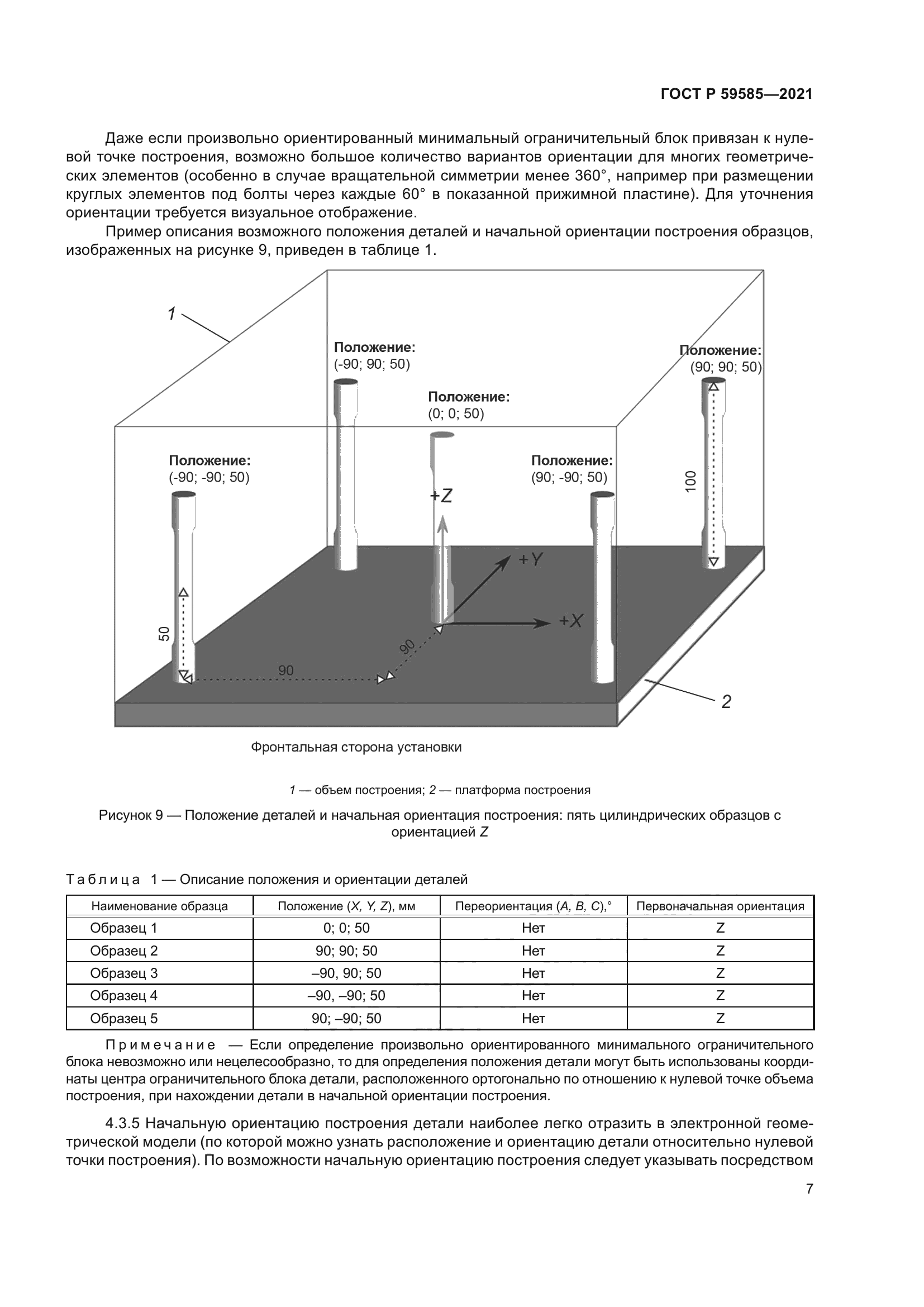 ГОСТ Р 59585—2021

Даже если произвольно ориентированный минимальный ограничительный блок привязан к нулевой точке построения, возможно большое количество вариантов ориентации для многих геометрических элементов (особенно в случае вращательной симметрии менее 360°, например при размещении круглых элементов под болты через каждые 60° в показанной прижимной пластине). Для уточнения ориентации требуется визуальное отображение.

Пример описания возможного положения деталей и начальной ориентации построения образцов, изображенных на рисунке 9, приведен в таблице 1.

1

Положение:
(-90; 90; 50)

Положение:
(90; 90; 50)

Положение:
(0; 0; 50)

Положение:
(-90; -90; 50)

Положение:
(90; -90; 50)

100

+Z

+Y

+X

50

90

90

2

Фронтальная сторона установки

1 — объем построения; 2 — платформа построения

Рисунок 9 — Положение деталей и начальная ориентация построения: пять цилиндрических образцов с ориентацией Z

Таблица 1 — Описание положения и ориентации деталей

| Наименование образца | Положение (X, Y, Z), мм | Переориентация (A, B, C),° | Первоначальная ориентация |
|---|---|---|---|
| Образец 1 | 0; 0; 50 | Нет | Z |
| Образец 2 | 90; 90; 50 | Нет | Z |
| Образец 3 | –90, 90; 50 | Нет | Z |
| Образец 4 | –90, –90; 50 | Нет | Z |
| Образец 5 | 90; –90; 50 | Нет | Z |

Примечание — Если определение произвольно ориентированного минимального ограничительного блока невозможно или нецелесообразно, то для определения положения детали могут быть использованы координаты центра ограничительного блока детали, расположенного ортогонально по отношению к нулевой точке объема построения, при нахождении детали в начальной ориентации построения.

4.3.5 Начальную ориентацию построения детали наиболее легко отразить в электронной геометрической модели (по которой можно узнать расположение и ориентацию детали относительно нулевой точки построения). По возможности начальную ориентацию построения следует указывать посредством

7