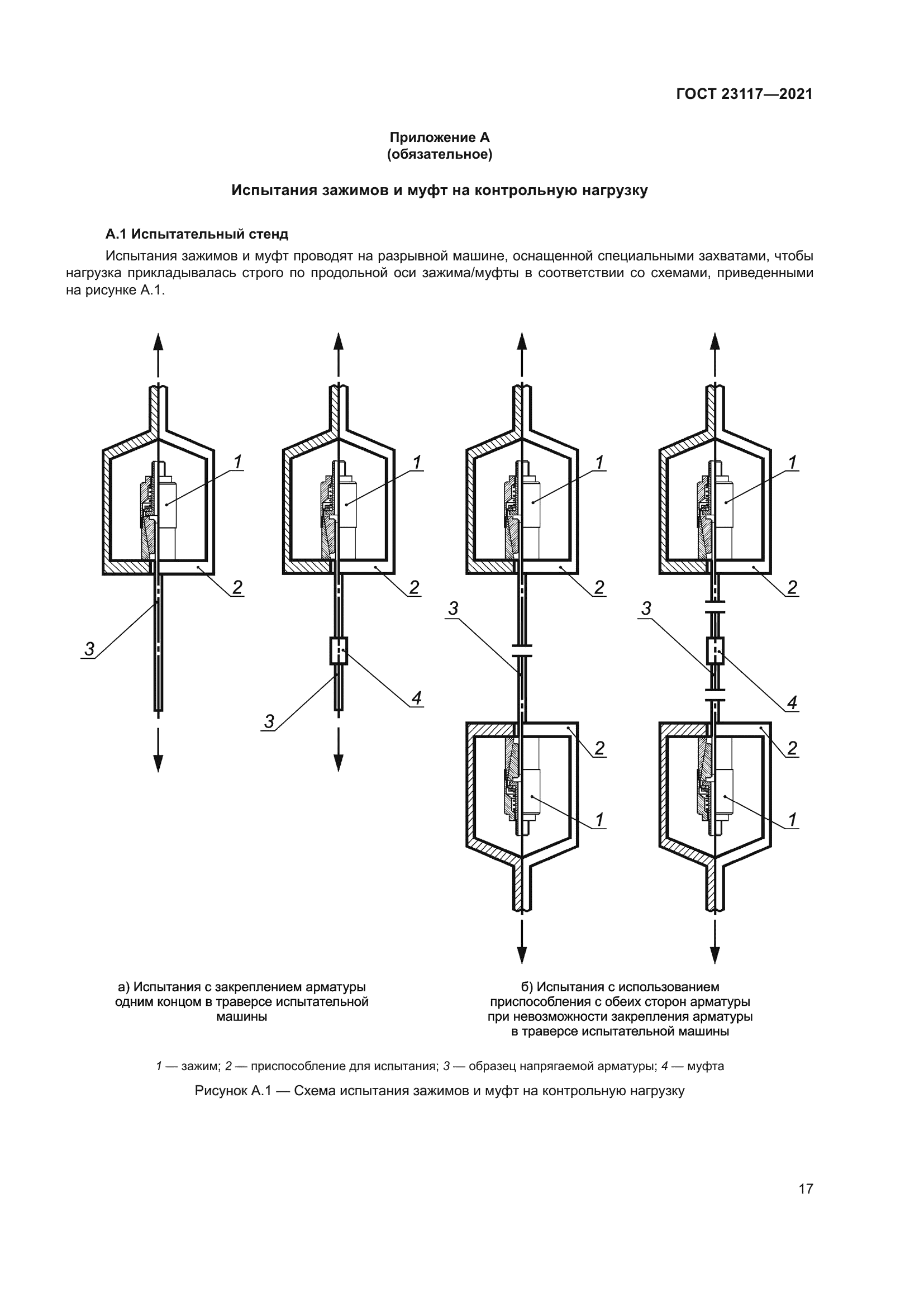 ГОСТ 23117—2021

Приложение А
(обязательное)

Испытания зажимов и муфт на контрольную нагрузку

А.1 Испытательный стенд

Испытания зажимов и муфт проводят на разрывной машине, оснащенной специальными захватами, чтобы нагрузка прикладывалась строго по продольной оси зажима/муфты в соответствии со схемами, приведенными на рисунке А.1.

1
2
3

1
2
4
3

1
2
3
2
1

1
2
3
4
2
1

а) Испытания с закреплением арматуры одним концом в траверсе испытательной машины

б) Испытания с использованием приспособления с обеих сторон арматуры при невозможности закрепления арматуры в траверсе испытательной машины

1 — зажим; 2 — приспособление для испытания; 3 — образец напрягаемой арматуры; 4 — муфта

Рисунок А.1 — Схема испытания зажимов и муфт на контрольную нагрузку

17