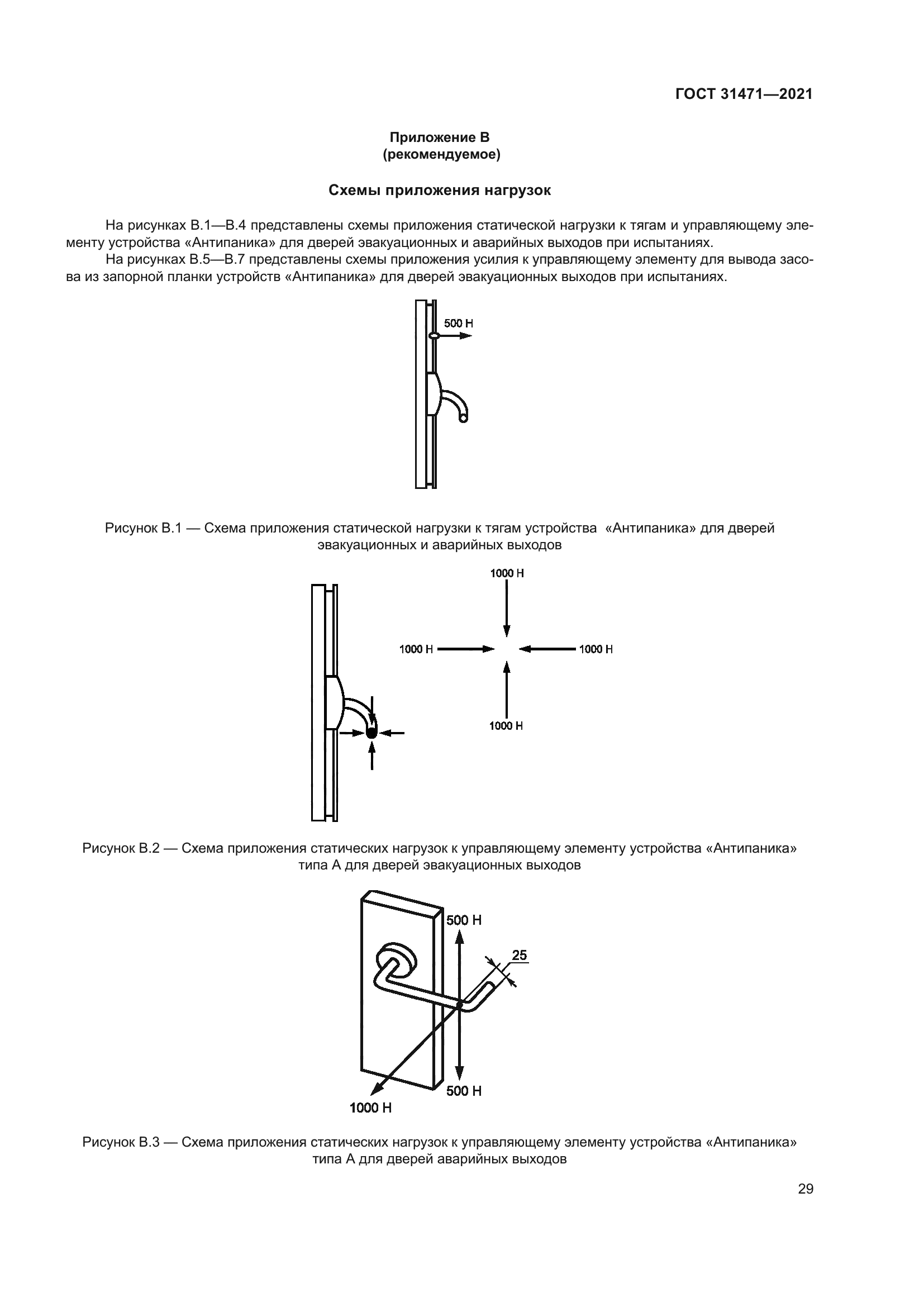 ГОСТ 31471—2021

Приложение В
(рекомендуемое)

Схемы приложения нагрузок

На рисунках В.1—В.4 представлены схемы приложения статической нагрузки к тягам и управляющему элементу устройства «Антипаника» для дверей эвакуационных и аварийных выходов при испытаниях.

На рисунках В.5—В.7 представлены схемы приложения усилия к управляющему элементу для вывода засова из запорной планки устройств «Антипаника» для дверей эвакуационных выходов при испытаниях.

500 Н

Рисунок В.1 — Схема приложения статической нагрузки к тягам устройства «Антипаника» для дверей эвакуационных и аварийных выходов

1000 Н
1000 Н
1000 Н
1000 Н

Рисунок В.2 — Схема приложения статических нагрузок к управляющему элементу устройства «Антипаника» типа А для дверей эвакуационных выходов

500 Н
25
500 Н
1000 Н

Рисунок В.3 — Схема приложения статических нагрузок к управляющему элементу устройства «Антипаника» типа А для дверей аварийных выходов

29