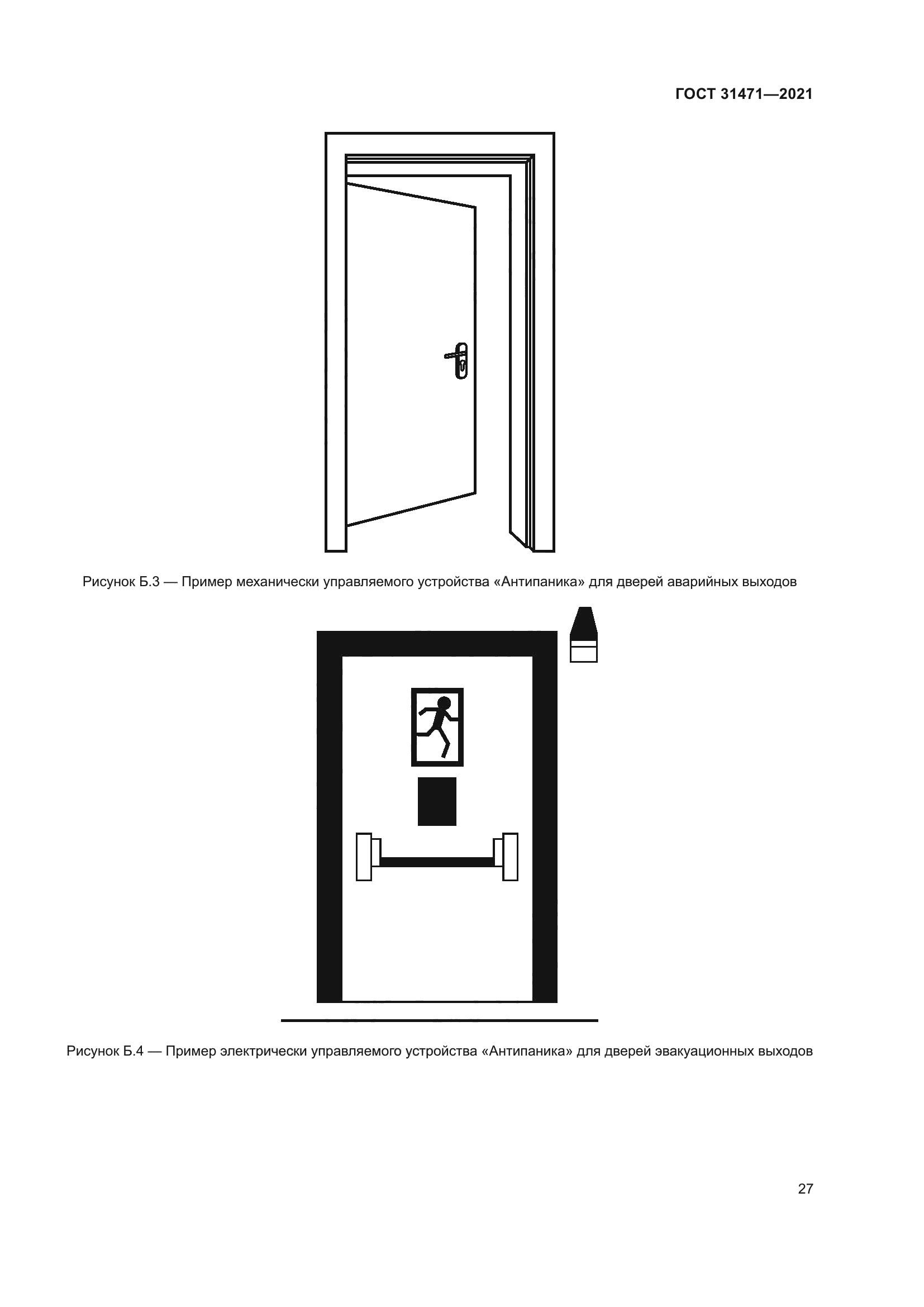 ГОСТ 31471—2021

Рисунок Б.3 — Пример механически управляемого устройства «Антипаника» для дверей аварийных выходов

Рисунок Б.4 — Пример электрически управляемого устройства «Антипаника» для дверей эвакуационных выходов

27