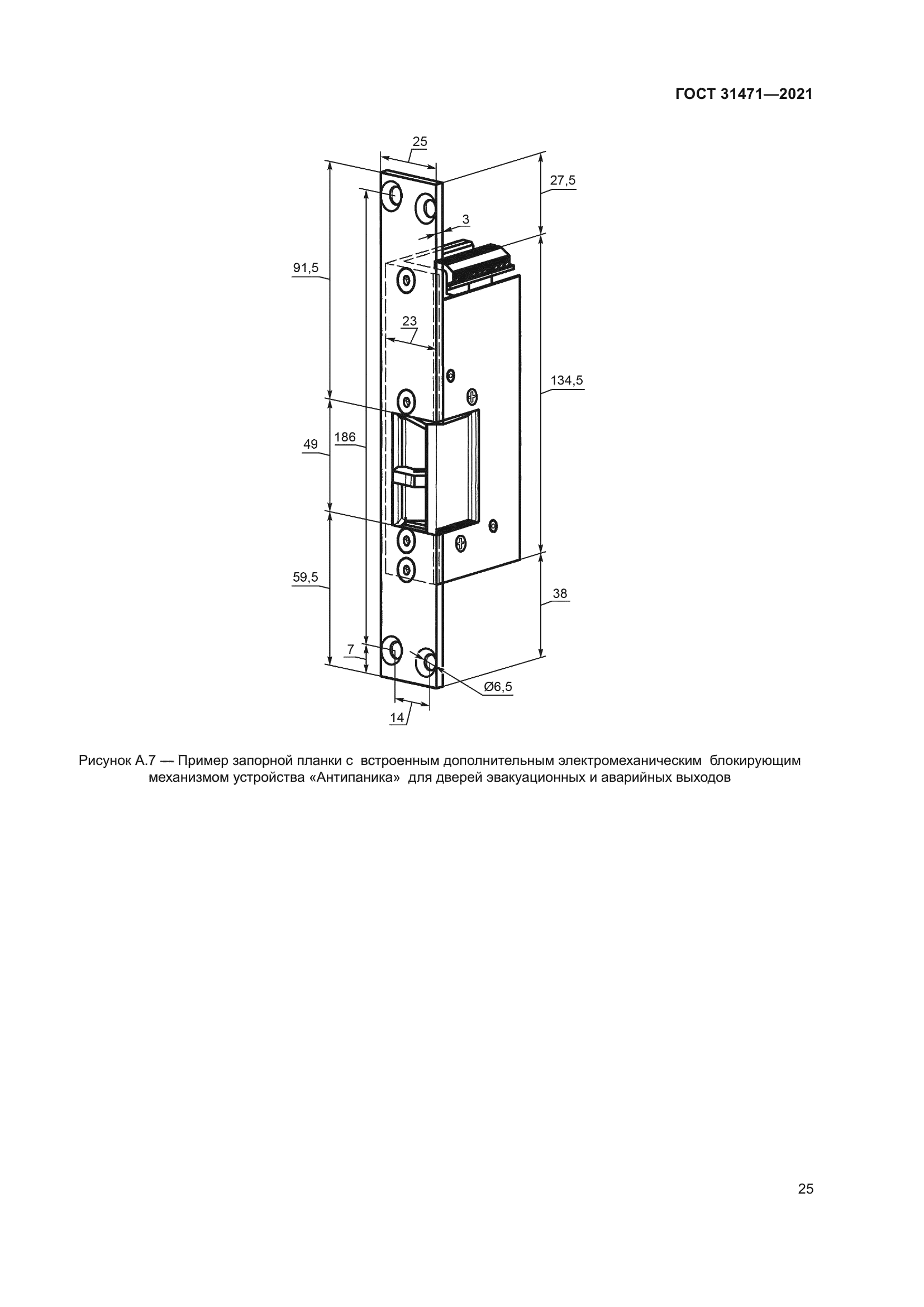 ГОСТ 31471—2021

25

27,5

3

91,5

23

134,5

49

186

59,5

38

7

Ø6,5

14

Рисунок А.7 — Пример запорной планки с встроенным дополнительным электромеханическим блокирующим механизмом устройства «Антипаника» для дверей эвакуационных и аварийных выходов

25