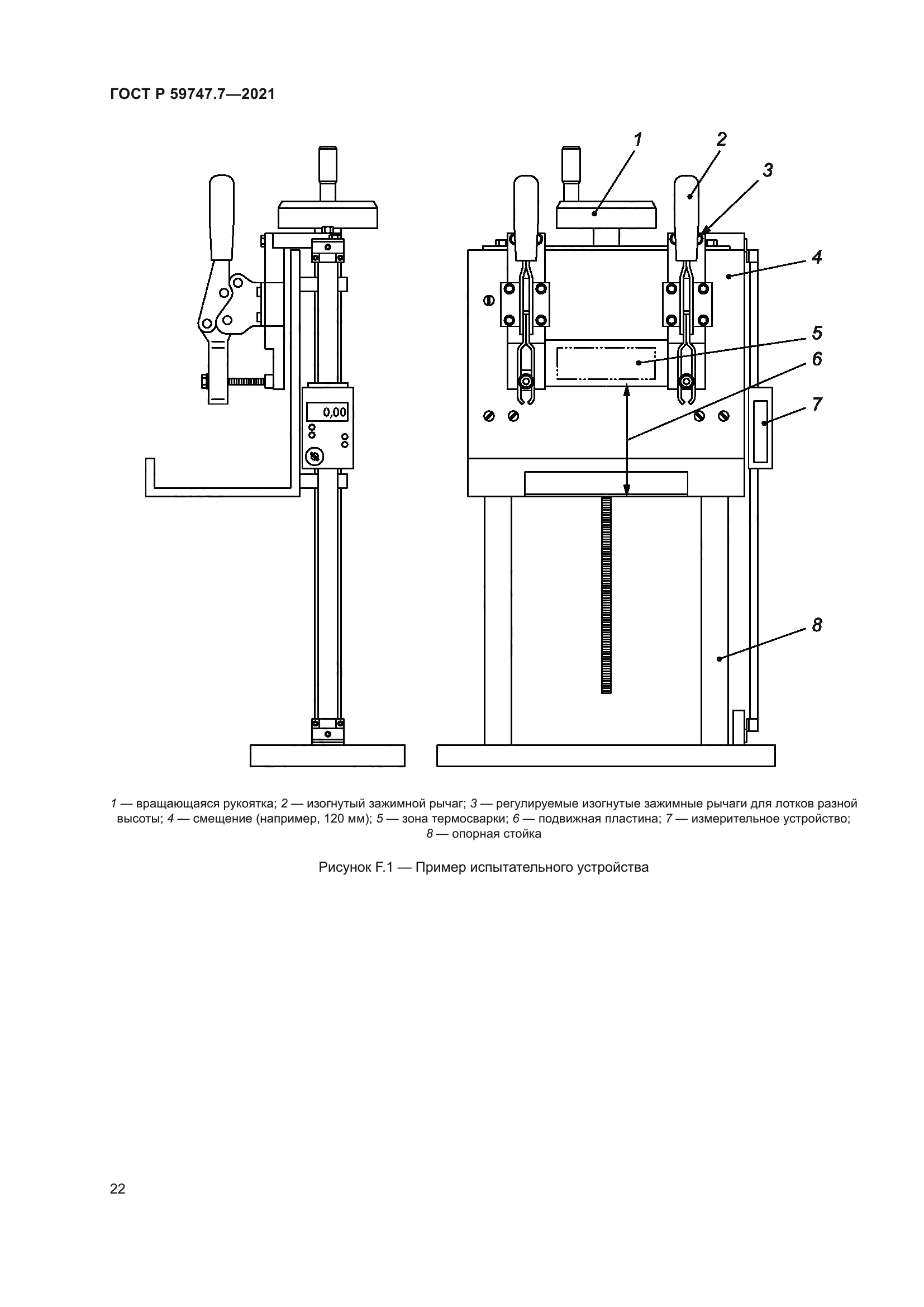 ГОСТ Р 59747.7—2021

0,00

1

2

3

4

5

6

7

8

1 — вращающаяся рукоятка; 2 — изогнутый зажимной рычаг; 3 — регулируемые изогнутые зажимные рычаги для лотков разной высоты; 4 — смещение (например, 120 мм); 5 — зона термосварки; 6 — подвижная пластина; 7 — измерительное устройство; 8 — опорная стойка

Рисунок F.1 — Пример испытательного устройства

22