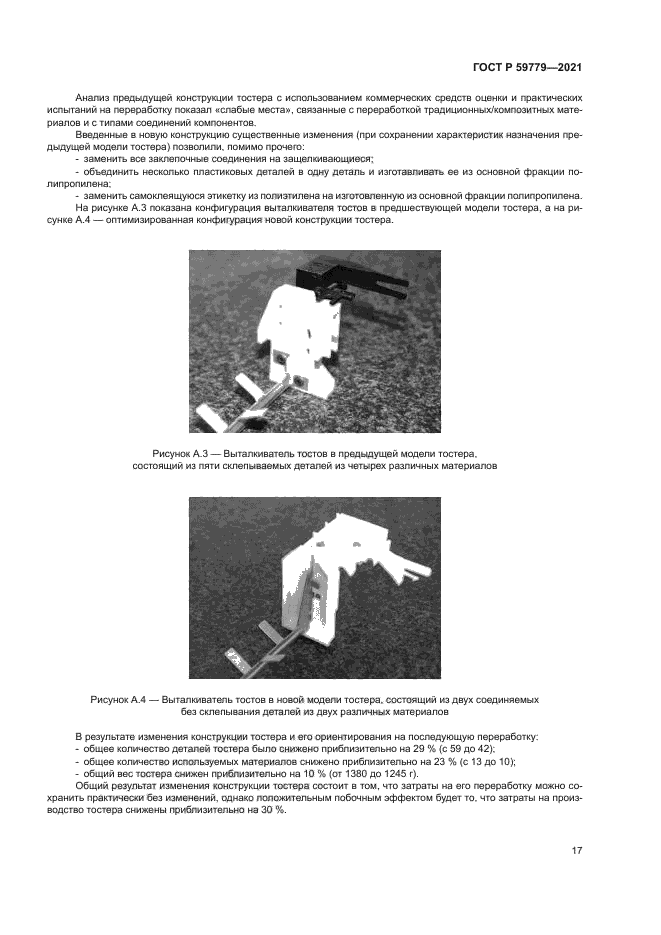 ГОСТ Р 59779—2021

Анализ предыдущей конструкции тостера с использованием коммерческих средств оценки и практических испытаний на переработку показал «слабые места», связанные с переработкой традиционных/композитных материалов и с типами соединений компонентов.

Введенные в новую конструкцию существенные изменения (при сохранении характеристик назначения предыдущей модели тостера) позволили, помимо прочего:

- заменить все заклепочные соединения на защелкивающиеся;
- объединить несколько пластиковых деталей в одну деталь и изготавливать ее из основной фракции полипропилена;
- заменить самоклеящуюся этикетку из полиэтилена на изготовленную из основной фракции полипропилена.

На рисунке А.3 показана конфигурация выталкивателя тостов в предшествующей модели тостера, а на рисунке А.4 — оптимизированная конфигурация новой конструкции тостера.

Рисунок А.3 — Выталкиватель тостов в предыдущей модели тостера, состоящий из пяти склепываемых деталей из четырех различных материалов

Рисунок А.4 — Выталкиватель тостов в новой модели тостера, состоящий из двух соединяемых без склепывания деталей из двух различных материалов

В результате изменения конструкции тостера и его ориентирования на последующую переработку:
- общее количество деталей тостера было снижено приблизительно на 29 % (с 59 до 42);
- общее количество используемых материалов снижено приблизительно на 23 % (с 13 до 10);
- общий вес тостера снижен приблизительно на 10 % (от 1380 до 1245 г).

Общий результат изменения конструкции тостера состоит в том, что затраты на его переработку можно сохранить практически без изменений, однако положительным побочным эффектом будет то, что затраты на производство тостера снижены приблизительно на 30 %.

17