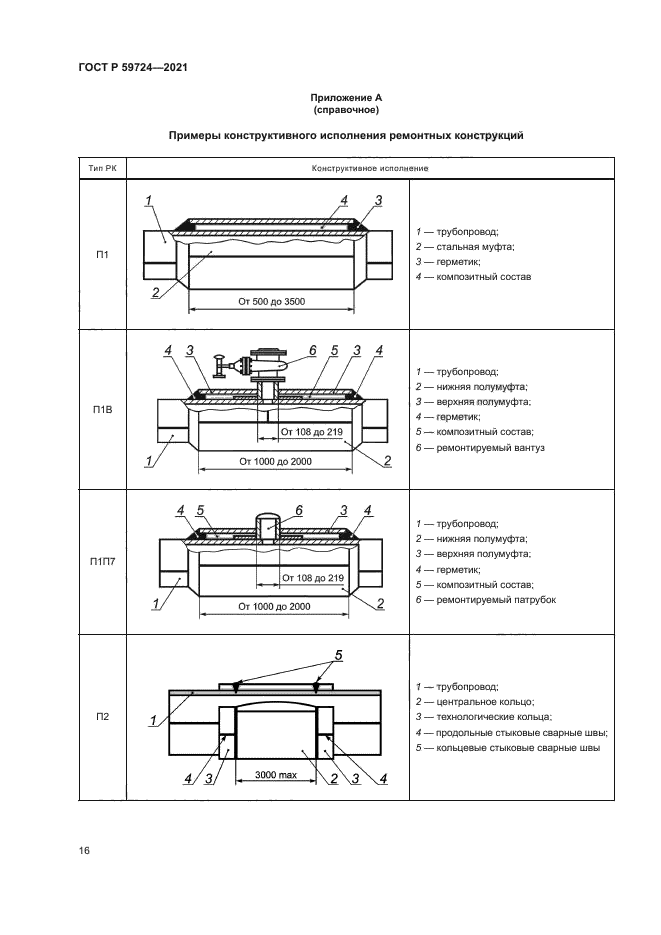 ГОСТ Р 59724—2021

Приложение А
(справочное)

Примеры конструктивного исполнения ремонтных конструкций

| Тип РК | Конструктивное исполнение | |
|---|---|---|
| П1 | 1 4 3 2 От 500 до 3500 | 1 — трубопровод; 2 — стальная муфта; 3 — герметик; 4 — композитный состав |
| П1В | 4 3 6 5 3 4 От 108 до 219 1 От 1000 до 2000 2 | 1 — трубопровод; 2 — нижняя полумуфта; 3 — верхняя полумуфта; 4 — герметик; 5 — композитный состав; 6 — ремонтируемый вантуз |
| П1П7 | 4 5 6 3 4 От 108 до 219 1 От 1000 до 2000 2 | 1 — трубопровод; 2 — нижняя полумуфта; 3 — верхняя полумуфта; 4 — герметик; 5 — композитный состав; 6 — ремонтируемый патрубок |
| П2 | 5 1 4 3 3000 max 2 3 4 | 1 — трубопровод; 2 — центральное кольцо; 3 — технологические кольца; 4 — продольные стыковые сварные швы; 5 — кольцевые стыковые сварные швы |

16