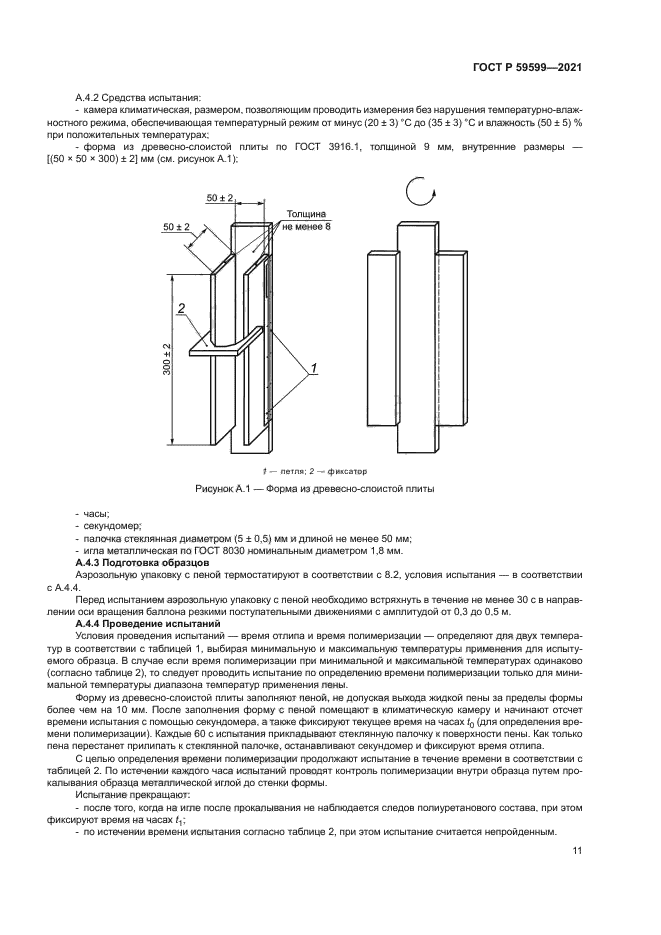 ГОСТ Р 59599—2021

А.4.2 Средства испытания:

- камера климатическая, размером, позволяющим проводить измерения без нарушения температурно-влажностного режима, обеспечивающая температурный режим от минус (20 ± 3) °С до (35 ± 3) °С и влажность (50 ± 5) % при положительных температурах;

- форма из древесно-слоистой плиты по ГОСТ 3916.1, толщиной 9 мм, внутренние размеры — [(50 × 50 × 300) ± 2] мм (см. рисунок А.1);

50 ± 2
50 ± 2
Толщина не менее 8
2
300 ± 2
1

1 — петля; 2 — фиксатор

Рисунок А.1 — Форма из древесно-слоистой плиты

- часы;
- секундомер;
- палочка стеклянная диаметром (5 ± 0,5) мм и длиной не менее 50 мм;
- игла металлическая по ГОСТ 8030 номинальным диаметром 1,8 мм.

А.4.3 Подготовка образцов

Аэрозольную упаковку с пеной термостатируют в соответствии с 8.2, условия испытания — в соответствии с А.4.4.

Перед испытанием аэрозольную упаковку с пеной необходимо встряхнуть в течение не менее 30 с в направлении оси вращения баллона резкими поступательными движениями с амплитудой от 0,3 до 0,5 м.

А.4.4 Проведение испытаний

Условия проведения испытаний — время отлипа и время полимеризации — определяют для двух температур в соответствии с таблицей 1, выбирая минимальную и максимальную температуры применения для испытуемого образца. В случае если время полимеризации при минимальной и максимальной температурах одинаково (согласно таблице 2), то следует проводить испытание по определению времени полимеризации только для минимальной температуры диапазона температур применения пены.

Форму из древесно-слоистой плиты заполняют пеной, не допуская выхода жидкой пены за пределы формы более чем на 10 мм. После заполнения форму с пеной помещают в климатическую камеру и начинают отсчет времени испытания с помощью секундомера, а также фиксируют текущее время на часах $t_0$ (для определения времени полимеризации). Каждые 60 с испытания прикладывают стеклянную палочку к поверхности пены. Как только пена перестанет прилипать к стеклянной палочке, останавливают секундомер и фиксируют время отлипа.

С целью определения времени полимеризации продолжают испытание в течение времени в соответствии с таблицей 2. По истечении каждого часа испытаний проводят контроль полимеризации внутри образца путем прокалывания образца металлической иглой до стенки формы.

Испытание прекращают:

- после того, когда на игле после прокалывания не наблюдается следов полиуретанового состава, при этом фиксируют время на часах $t_1$;

- по истечении времени испытания согласно таблице 2, при этом испытание считается непройденным.

11