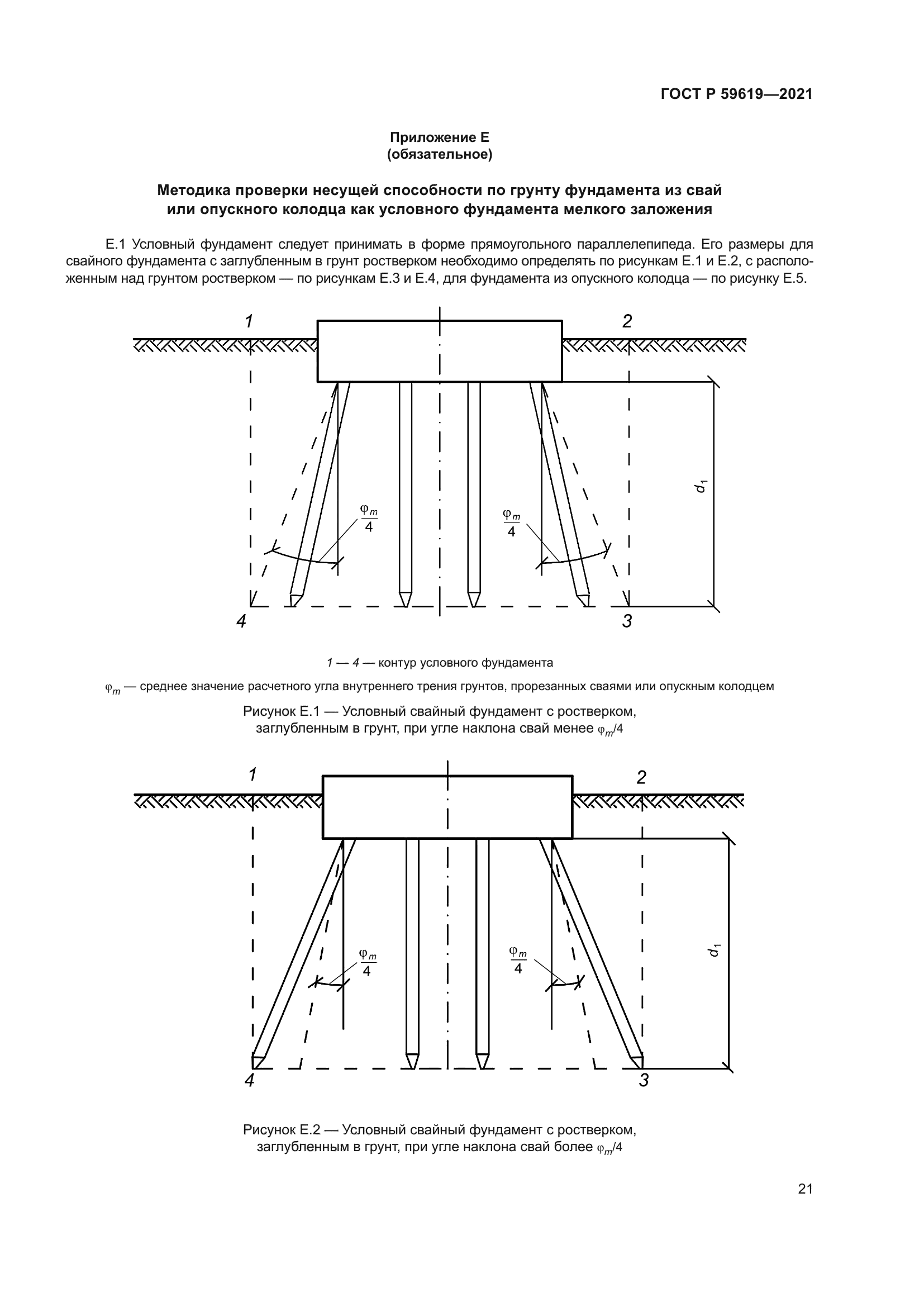 ГОСТ Р 59619—2021

Приложение Е
(обязательное)

Методика проверки несущей способности по грунту фундамента из свай или опускного колодца как условного фундамента мелкого заложения

Е.1 Условный фундамент следует принимать в форме прямоугольного параллелепипеда. Его размеры для свайного фундамента с заглубленным в грунт ростверком необходимо определять по рисункам Е.1 и Е.2, с расположенным над грунтом ростверком — по рисункам Е.3 и Е.4, для фундамента из опускного колодца — по рисунку Е.5.

1
2
$\frac{\varphi_m}{4}$
$\frac{\varphi_m}{4}$
$d_1$
4
3

1 — 4 — контур условного фундамента

$\varphi_m$ — среднее значение расчетного угла внутреннего трения грунтов, прорезанных сваями или опускным колодцем

Рисунок Е.1 — Условный свайный фундамент с ростверком, заглубленным в грунт, при угле наклона свай менее $\varphi_m/4$

1
2
$\frac{\varphi_m}{4}$
$\frac{\varphi_m}{4}$
$d_1$
4
3

Рисунок Е.2 — Условный свайный фундамент с ростверком, заглубленным в грунт, при угле наклона свай более $\varphi_m/4$

21