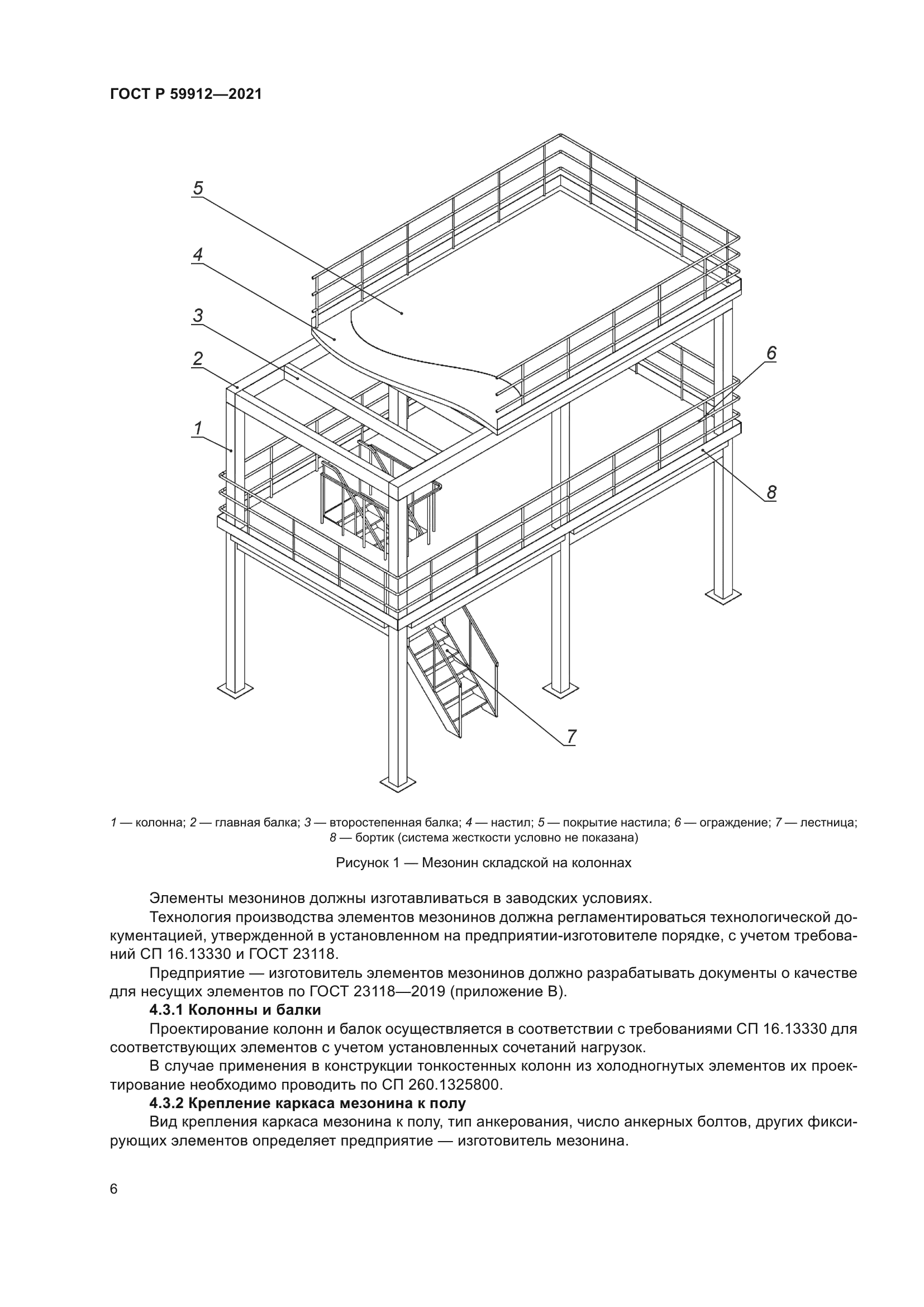 ГОСТ Р 59912—2021

5

4

3

2

1

6

8

7

1 — колонна; 2 — главная балка; 3 — второстепенная балка; 4 — настил; 5 — покрытие настила; 6 — ограждение; 7 — лестница; 8 — бортик (система жесткости условно не показана)

Рисунок 1 — Мезонин складской на колоннах

Элементы мезонинов должны изготавливаться в заводских условиях.

Технология производства элементов мезонинов должна регламентироваться технологической документацией, утвержденной в установленном на предприятии-изготовителе порядке, с учетом требований СП 16.13330 и ГОСТ 23118.

Предприятие — изготовитель элементов мезонинов должно разрабатывать документы о качестве для несущих элементов по ГОСТ 23118—2019 (приложение В).

4.3.1 Колонны и балки

Проектирование колонн и балок осуществляется в соответствии с требованиями СП 16.13330 для соответствующих элементов с учетом установленных сочетаний нагрузок.

В случае применения в конструкции тонкостенных колонн из холодногнутых элементов их проектирование необходимо проводить по СП 260.1325800.

4.3.2 Крепление каркаса мезонина к полу

Вид крепления каркаса мезонина к полу, тип анкерования, число анкерных болтов, других фиксирующих элементов определяет предприятие — изготовитель мезонина.

6