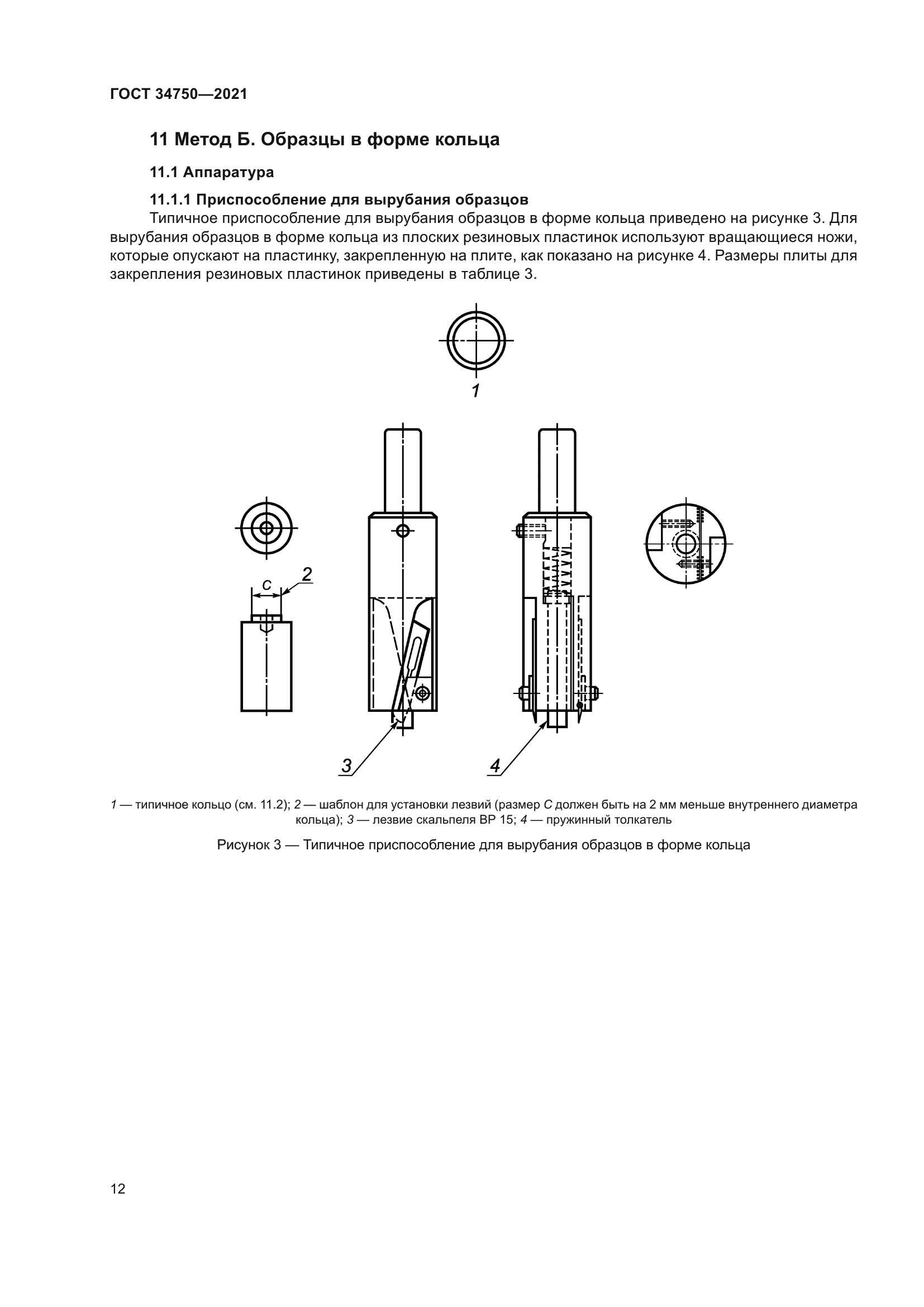 ГОСТ 34750—2021

11 Метод Б. Образцы в форме кольца

11.1 Аппаратура

11.1.1 Приспособление для вырубания образцов

Типичное приспособление для вырубания образцов в форме кольца приведено на рисунке 3. Для вырубания образцов в форме кольца из плоских резиновых пластинок используют вращающиеся ножи, которые опускают на пластинку, закрепленную на плите, как показано на рисунке 4. Размеры плиты для закрепления резиновых пластинок приведены в таблице 3.

1

C

2

3

4

1 — типичное кольцо (см. 11.2); 2 — шаблон для установки лезвий (размер C должен быть на 2 мм меньше внутреннего диаметра кольца); 3 — лезвие скальпеля BP 15; 4 — пружинный толкатель

Рисунок 3 — Типичное приспособление для вырубания образцов в форме кольца

12