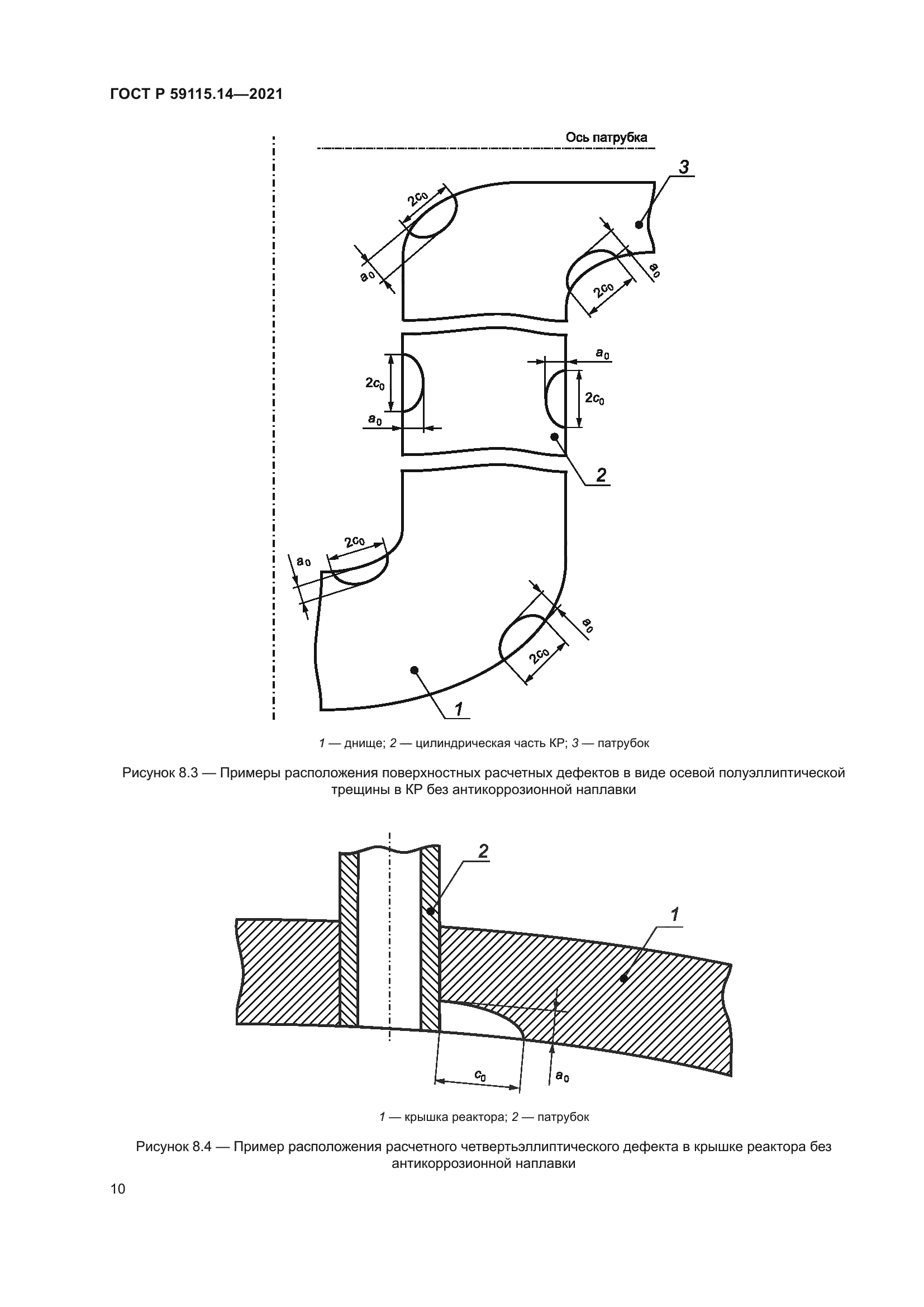 ГОСТ Р 59115.14—2021

Ось патрубка

3

$2c_0$

$a_0$

$a_0$

$2c_0$

$a_0$

$2c_0$

$2c_0$

$a_0$

2

$2c_0$

$a_0$

$a_0$

$2c_0$

1

1 — днище; 2 — цилиндрическая часть КР; 3 — патрубок

Рисунок 8.3 — Примеры расположения поверхностных расчетных дефектов в виде осевой полуэллиптической трещины в КР без антикоррозионной наплавки

2

1

$c_0$

$a_0$

1 — крышка реактора; 2 — патрубок

Рисунок 8.4 — Пример расположения расчетного четвертьэллиптического дефекта в крышке реактора без антикоррозионной наплавки

10