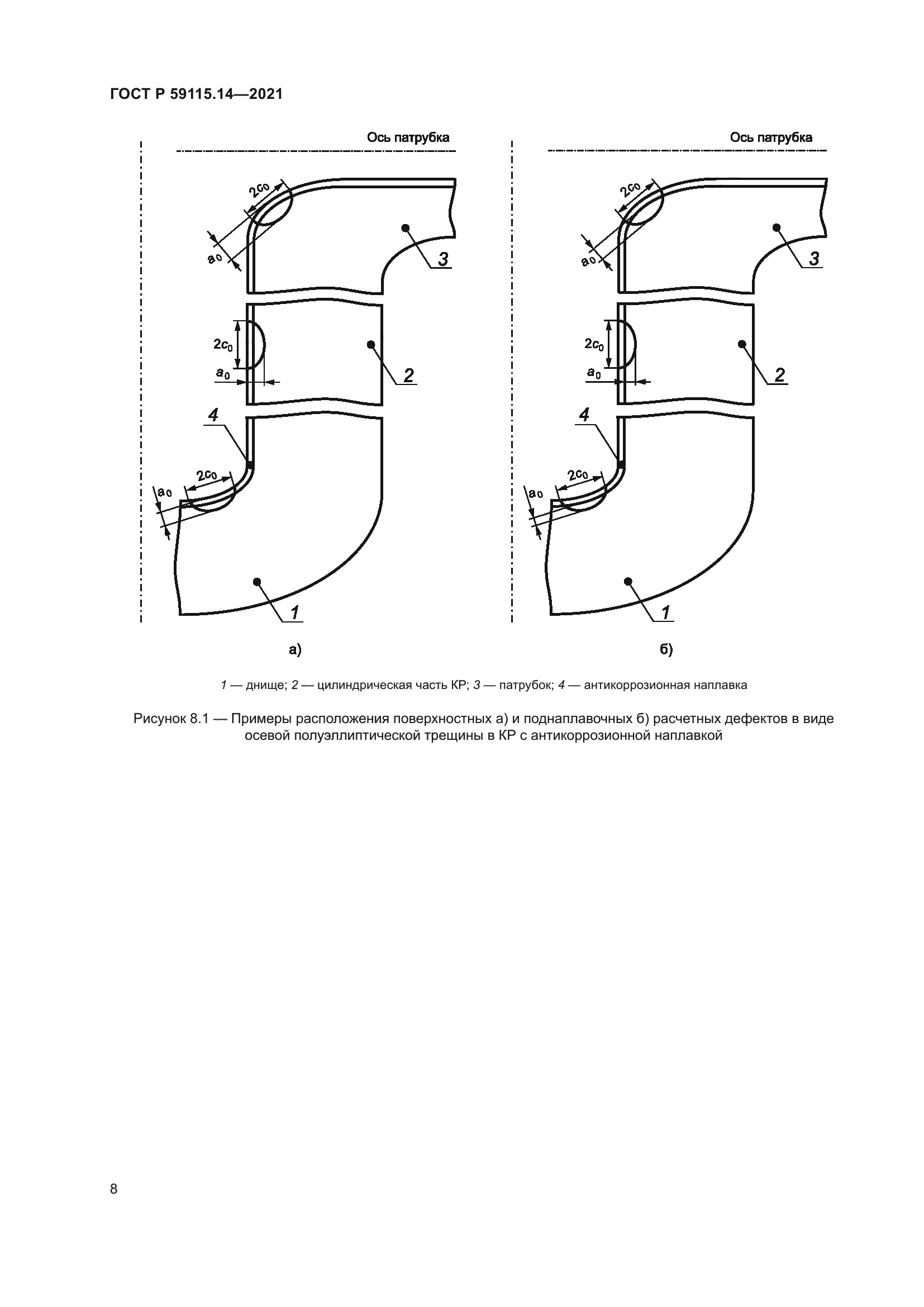 ГОСТ Р 59115.14—2021

Ось патрубка

$2c_0$

$a_0$

3

$2c_0$

$a_0$

2

4

$2c_0$

$a_0$

1

а)

Ось патрубка

$2c_0$

$a_0$

3

$2c_0$

$a_0$

2

4

$2c_0$

$a_0$

1

б)

1 — днище; 2 — цилиндрическая часть КР; 3 — патрубок; 4 — антикоррозионная наплавка

Рисунок 8.1 — Примеры расположения поверхностных а) и поднаплавочных б) расчетных дефектов в виде осевой полуэллиптической трещины в КР с антикоррозионной наплавкой

8