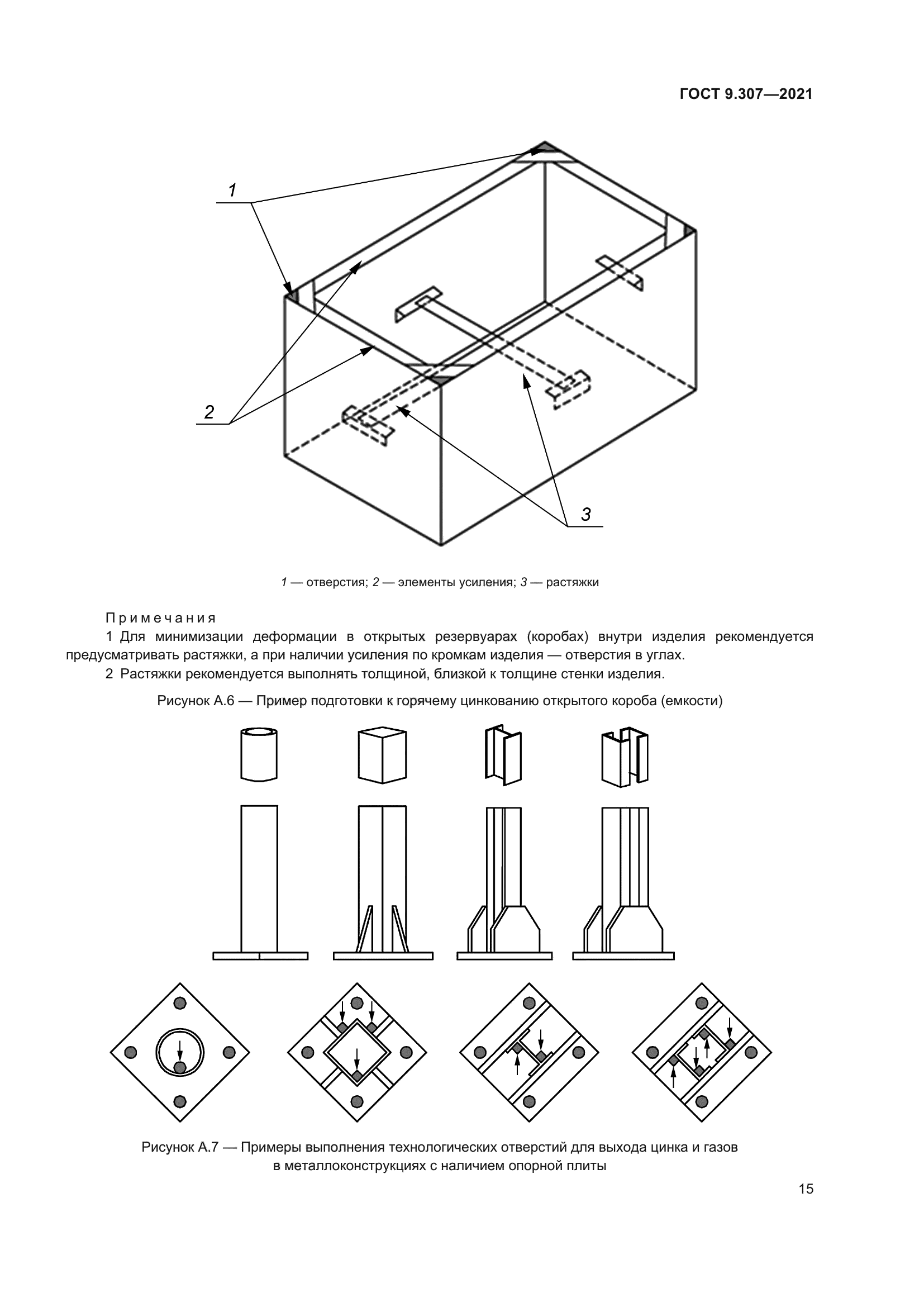 ГОСТ 9.307—2021

1

2

3

1 — отверстия; 2 — элементы усиления; 3 — растяжки

Примечания

1 Для минимизации деформации в открытых резервуарах (коробах) внутри изделия рекомендуется предусматривать растяжки, а при наличии усиления по кромкам изделия — отверстия в углах.

2 Растяжки рекомендуется выполнять толщиной, близкой к толщине стенки изделия.

Рисунок А.6 — Пример подготовки к горячему цинкованию открытого короба (емкости)

Рисунок А.7 — Примеры выполнения технологических отверстий для выхода цинка и газов в металлоконструкциях с наличием опорной плиты

15