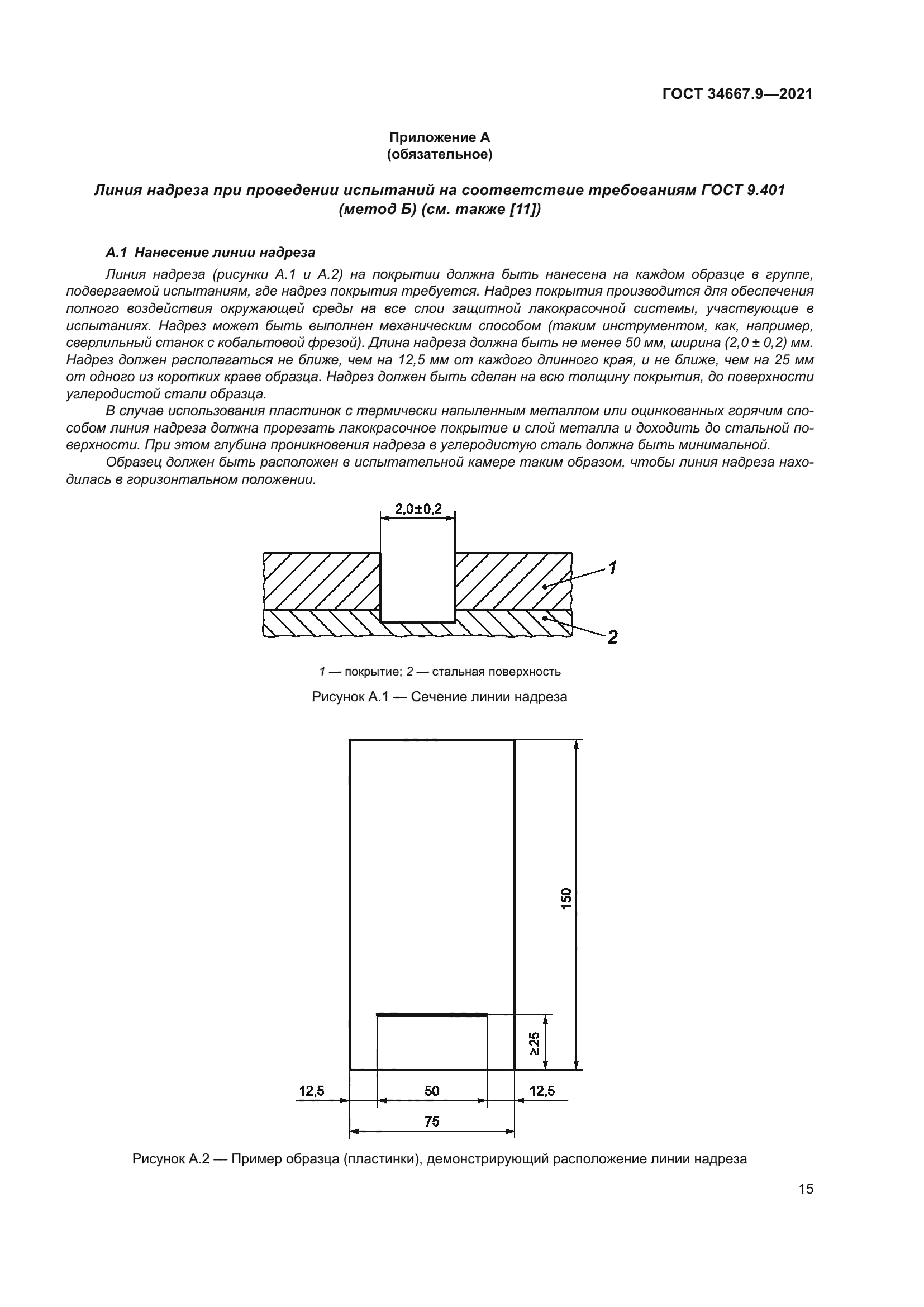 ГОСТ 34667.9—2021

Приложение А
(обязательное)

Линия надреза при проведении испытаний на соответствие требованиям ГОСТ 9.401 (метод Б) (см. также [11])

А.1 Нанесение линии надреза

Линия надреза (рисунки А.1 и А.2) на покрытии должна быть нанесена на каждом образце в группе, подвергаемой испытаниям, где надрез покрытия требуется. Надрез покрытия производится для обеспечения полного воздействия окружающей среды на все слои защитной лакокрасочной системы, участвующие в испытаниях. Надрез может быть выполнен механическим способом (таким инструментом, как, например, сверлильный станок с кобальтовой фрезой). Длина надреза должна быть не менее 50 мм, ширина (2,0 ± 0,2) мм. Надрез должен располагаться не ближе, чем на 12,5 мм от каждого длинного края, и не ближе, чем на 25 мм от одного из коротких краев образца. Надрез должен быть сделан на всю толщину покрытия, до поверхности углеродистой стали образца.

В случае использования пластинок с термически напыленным металлом или оцинкованных горячим способом линия надреза должна прорезать лакокрасочное покрытие и слой металла и доходить до стальной поверхности. При этом глубина проникновения надреза в углеродистую сталь должна быть минимальной.

Образец должен быть расположен в испытательной камере таким образом, чтобы линия надреза находилась в горизонтальном положении.

2,0±0,2

1

2

1 — покрытие; 2 — стальная поверхность

Рисунок А.1 — Сечение линии надреза

150

≥25

12,5

50

12,5

75

Рисунок А.2 — Пример образца (пластинки), демонстрирующий расположение линии надреза

15