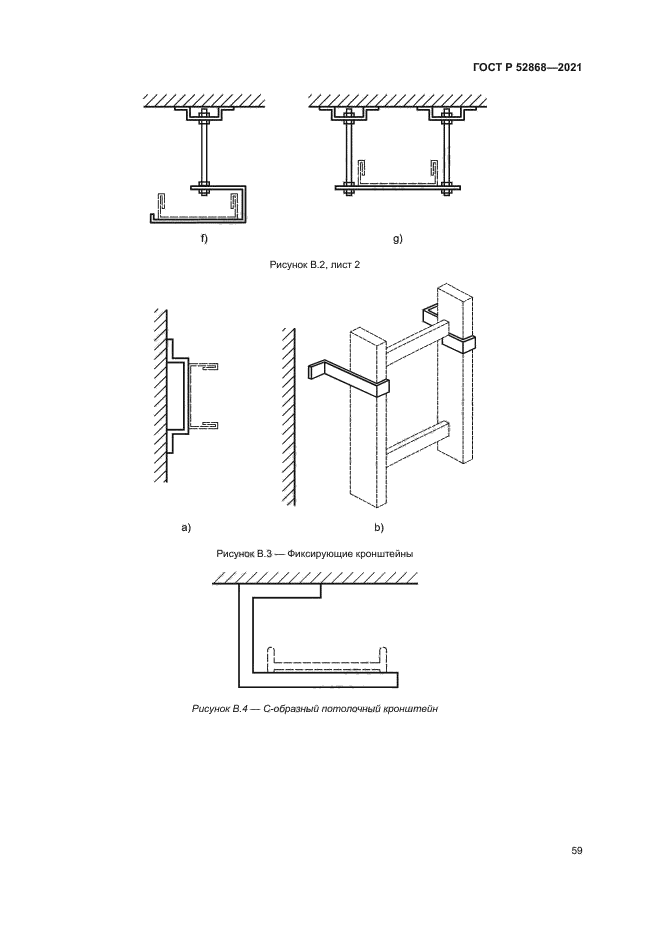 ГОСТ Р 52868—2021

f)

g)

Рисунок В.2, лист 2

a)

b)

Рисунок В.3 — Фиксирующие кронштейны

Рисунок В.4 — С-образный потолочный кронштейн

59