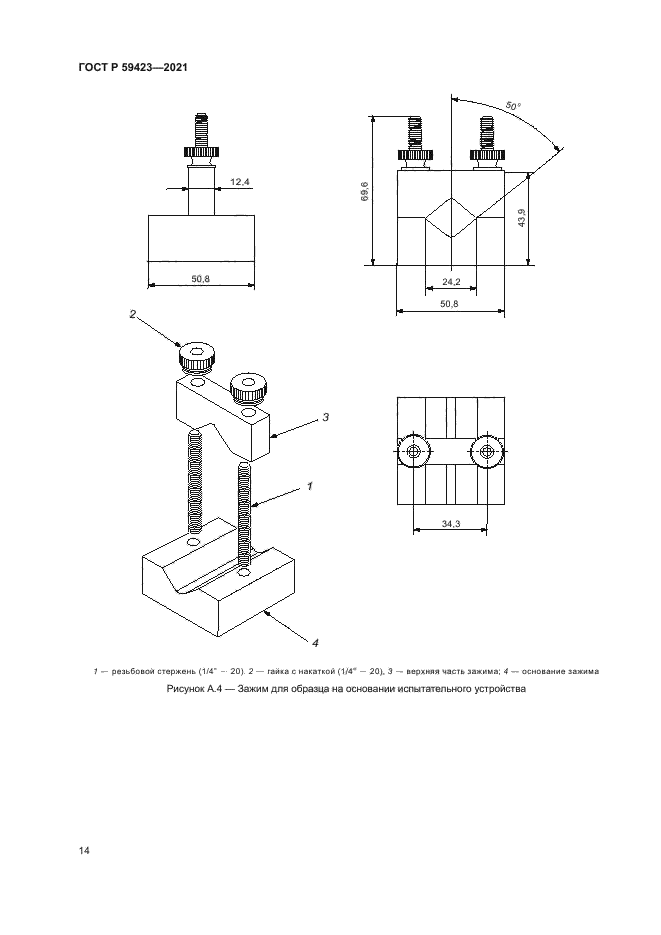 ГОСТ Р 59423—2021

12,4

50,8

50°

69,6

43,9

24,2

50,8

2

3

1

4

34,3

1 — резьбовой стержень (1/4" — 20). 2 — гайка с накаткой (1/4" — 20), 3 — верхняя часть зажима; 4 — основание зажима

Рисунок А.4 — Зажим для образца на основании испытательного устройства

14